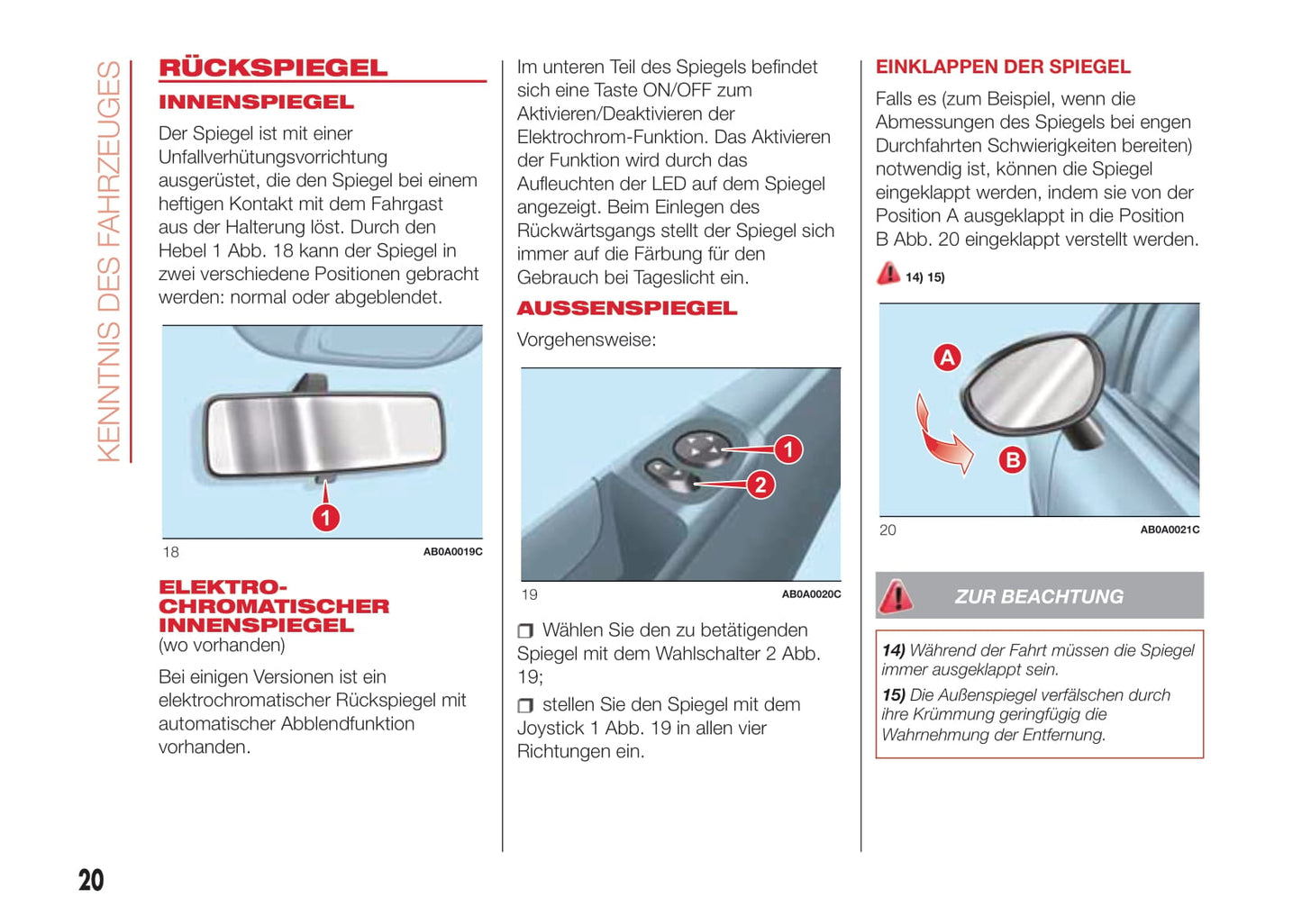 KENNTNIS DES FAHRZEUGES

RÜCKSPIEGEL

INNENSPIEGEL

Der Spiegel ist mit einer Unfallverhütungsvorrichtung ausgerüstet, die den Spiegel bei einem heftigen Kontakt mit dem Fahrgast aus der Halterung löst. Durch den Hebel 1 Abb. 18 kann der Spiegel in zwei verschiedene Positionen gebracht werden: normal oder abgeblendet.

1

18 AB0A0019C

ELEKTRO-CHROMATISCHER INNENSPIEGEL
(wo vorhanden)

Bei einigen Versionen ist ein elektrochromatischer Rückspiegel mit automatischer Abblendfunktion vorhanden.

Im unteren Teil des Spiegels befindet sich eine Taste ON/OFF zum Aktivieren/Deaktivieren der Elektrochrom-Funktion. Das Aktivieren der Funktion wird durch das Aufleuchten der LED auf dem Spiegel angezeigt. Beim Einlegen des Rückwärtsgangs stellt der Spiegel sich immer auf die Färbung für den Gebrauch bei Tageslicht ein.

AUSSENSPIEGEL

Vorgehensweise:

1
2

19 AB0A0020C

❒ Wählen Sie den zu betätigenden Spiegel mit dem Wahlschalter 2 Abb. 19;

❒ stellen Sie den Spiegel mit dem Joystick 1 Abb. 19 in allen vier Richtungen ein.

EINKLAPPEN DER SPIEGEL

Falls es (zum Beispiel, wenn die Abmessungen des Spiegels bei engen Durchfahrten Schwierigkeiten bereiten) notwendig ist, können die Spiegel eingeklappt werden, indem sie von der Position A ausgeklappt in die Position B Abb. 20 eingeklappt verstellt werden.

14) 15)

A
B

20 AB0A0021C

ZUR BEACHTUNG

14) Während der Fahrt müssen die Spiegel immer ausgeklappt sein.

15) Die Außenspiegel verfälschen durch ihre Krümmung geringfügig die Wahrnehmung der Entfernung.

20