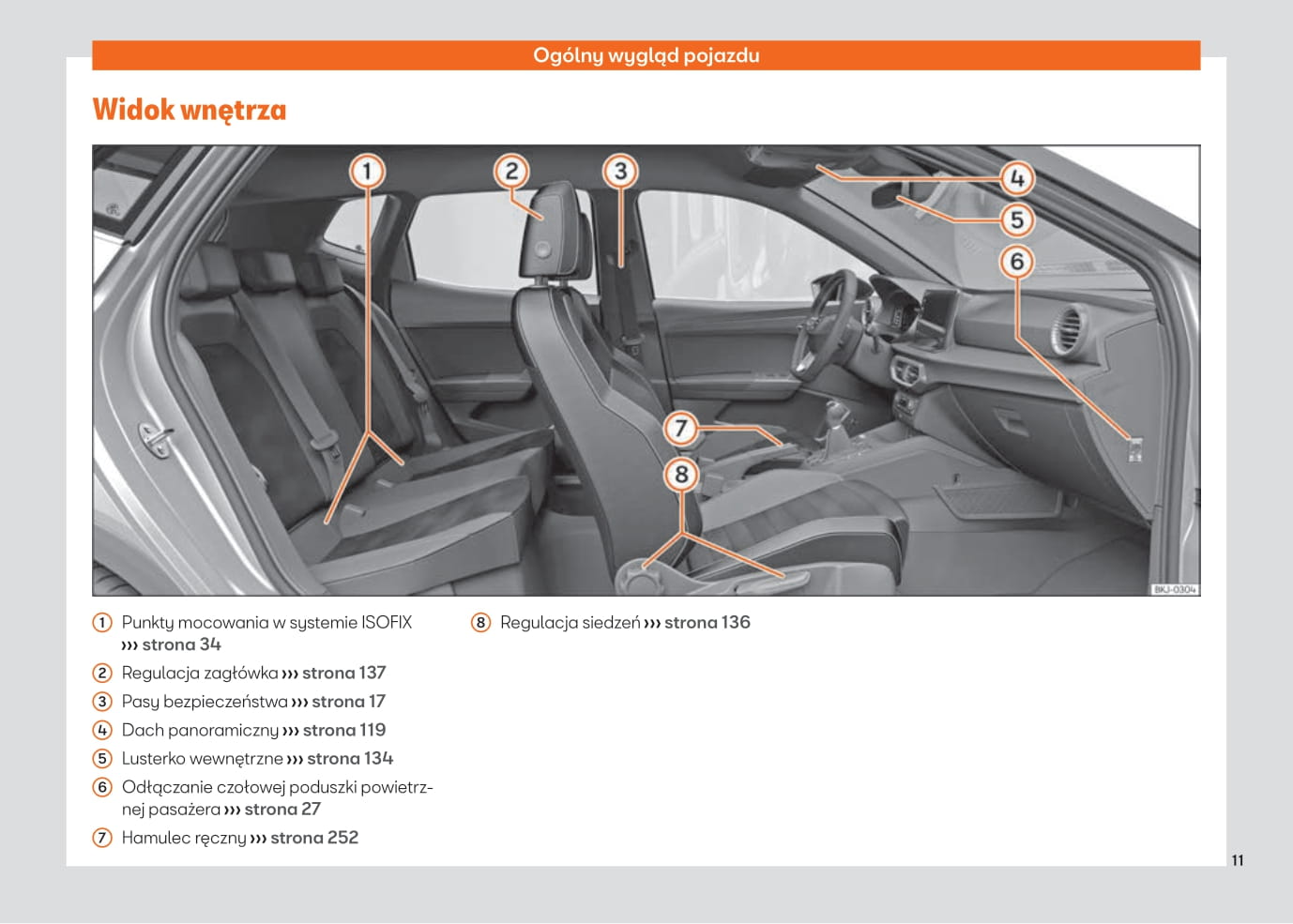 Ogólny wygląd pojazdu

Widok wnętrza

1 2 3 4 5 6 7 8

BKJ-0304

1 Punkty mocowania w systemie ISOFIX ››› strona 34
2 Regulacja zagłówka ››› strona 137
3 Pasy bezpieczeństwa ››› strona 17
4 Dach panoramiczny ››› strona 119
5 Lusterko wewnętrzne ››› strona 134
6 Odłączanie czołowej poduszki powietrznej pasażera ››› strona 27
7 Hamulec ręczny ››› strona 252
8 Regulacja siedzeń ››› strona 136

11