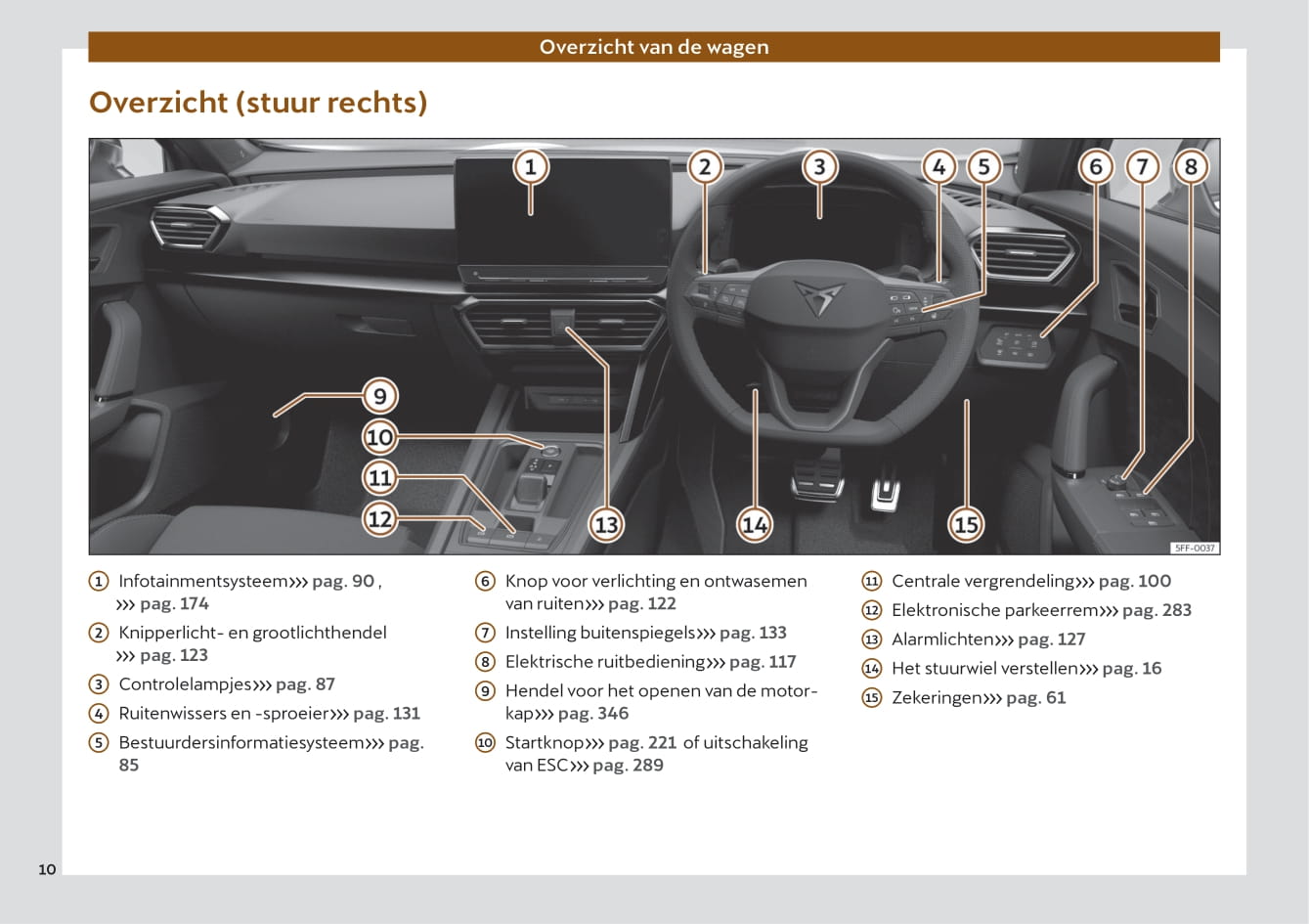 Overzicht van de wagen

Overzicht (stuur rechts)

1 2 3 4 5 6 7 8 9 10 11 12 13 14 15

5FF-0037

1 Infotainmentsysteem››› pag. 90 , ››› pag. 174

2 Knipperlicht- en grootlichthendel ››› pag. 123

3 Controlelampjes››› pag. 87

4 Ruitenwissers en -sproeier››› pag. 131

5 Bestuurdersinformatiesysteem››› pag. 85

6 Knop voor verlichting en ontwasemen van ruiten››› pag. 122

7 Instelling buitenspiegels››› pag. 133

8 Elektrische ruitbediening››› pag. 117

9 Hendel voor het openen van de motorkap››› pag. 346

10 Startknop››› pag. 221 of uitschakeling van ESC››› pag. 289

11 Centrale vergrendeling››› pag. 100

12 Elektronische parkeerrem››› pag. 283

13 Alarmlichten››› pag. 127

14 Het stuurwiel verstellen››› pag. 16

15 Zekeringen››› pag. 61

10