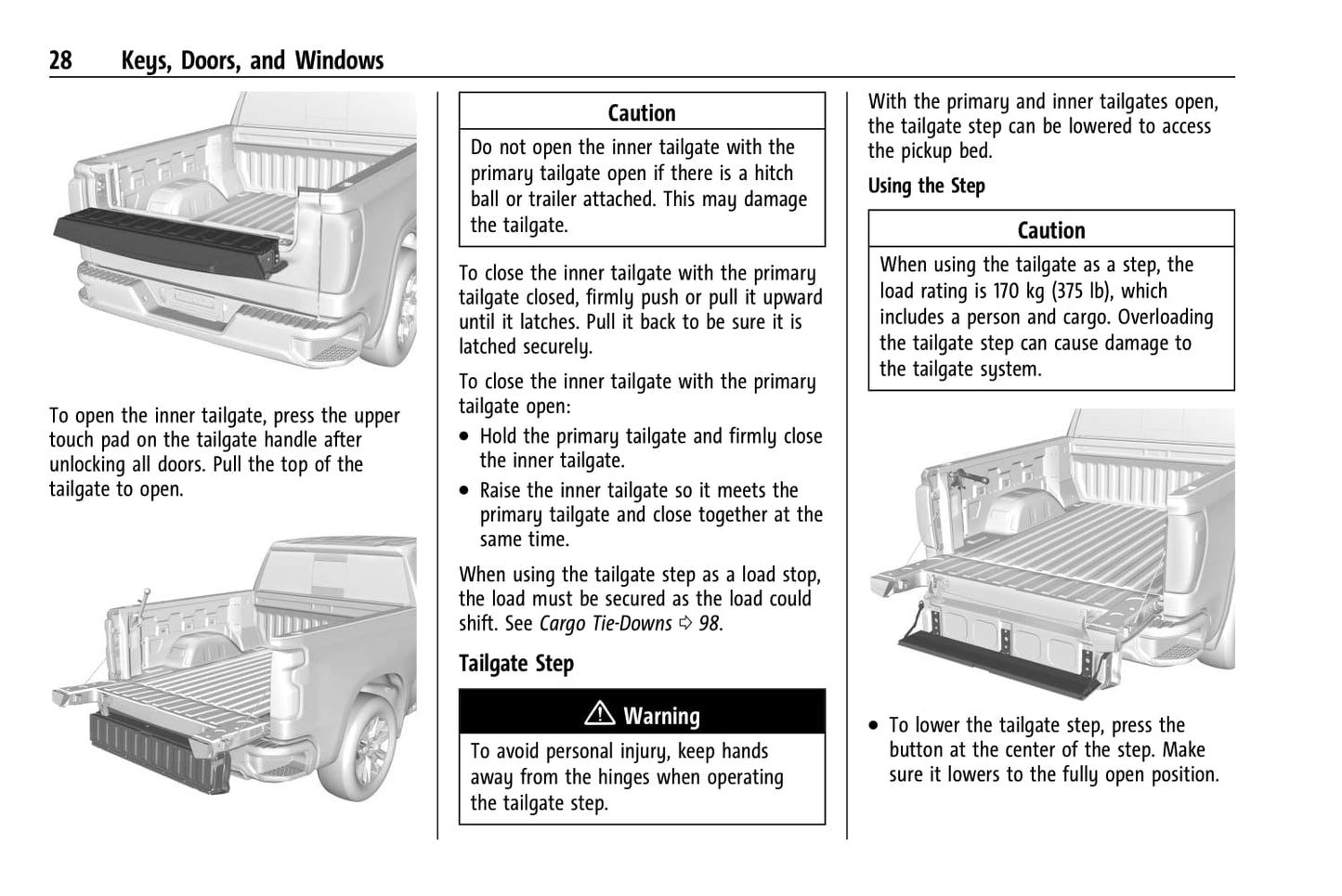 28 Keys, Doors, and Windows

To open the inner tailgate, press the upper touch pad on the tailgate handle after unlocking all doors. Pull the top of the tailgate to open.

Caution

Do not open the inner tailgate with the primary tailgate open if there is a hitch ball or trailer attached. This may damage the tailgate.

To close the inner tailgate with the primary tailgate closed, firmly push or pull it upward until it latches. Pull it back to be sure it is latched securely.

To close the inner tailgate with the primary tailgate open:

• Hold the primary tailgate and firmly close the inner tailgate.

• Raise the inner tailgate so it meets the primary tailgate and close together at the same time.

When using the tailgate step as a load stop, the load must be secured as the load could shift. See Cargo Tie-Downs ⇨ 98.

Tailgate Step

⚠ Warning

To avoid personal injury, keep hands away from the hinges when operating the tailgate step.

With the primary and inner tailgates open, the tailgate step can be lowered to access the pickup bed.

Using the Step

Caution

When using the tailgate as a step, the load rating is 170 kg (375 lb), which includes a person and cargo. Overloading the tailgate step can cause damage to the tailgate system.

• To lower the tailgate step, press the button at the center of the step. Make sure it lowers to the fully open position.