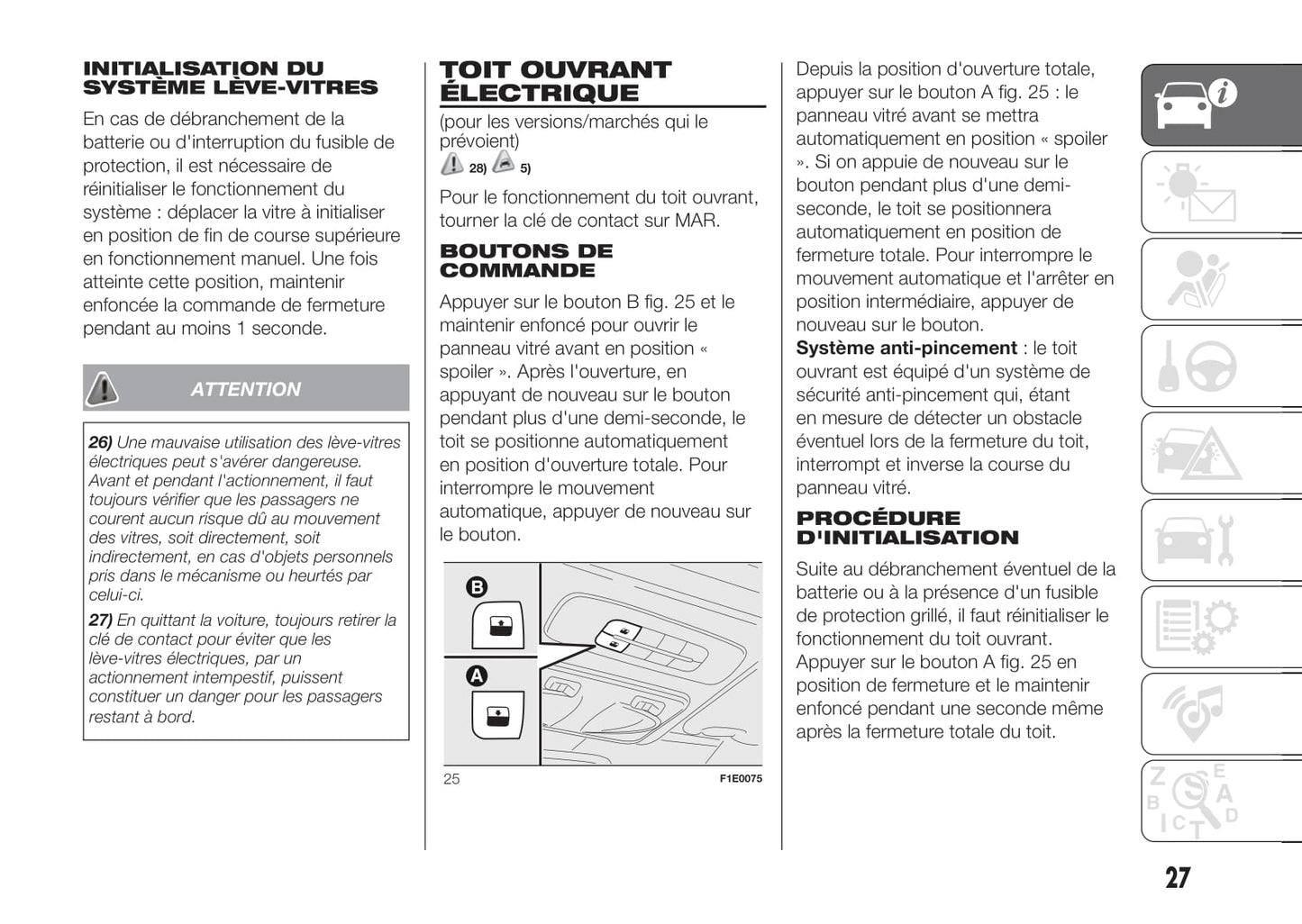 INITIALISATION DU SYSTÈME LÈVE-VITRES

En cas de débranchement de la batterie ou d'interruption du fusible de protection, il est nécessaire de réinitialiser le fonctionnement du système : déplacer la vitre à initialiser en position de fin de course supérieure en fonctionnement manuel. Une fois atteinte cette position, maintenir enfoncée la commande de fermeture pendant au moins 1 seconde.

ATTENTION

26) Une mauvaise utilisation des lève-vitres électriques peut s'avérer dangereuse. Avant et pendant l'actionnement, il faut toujours vérifier que les passagers ne courent aucun risque dû au mouvement des vitres, soit directement, soit indirectement, en cas d'objets personnels pris dans le mécanisme ou heurtés par celui-ci.

27) En quittant la voiture, toujours retirer la clé de contact pour éviter que les lève-vitres électriques, par un actionnement intempestif, puissent constituer un danger pour les passagers restant à bord.

TOIT OUVRANT ÉLECTRIQUE

(pour les versions/marchés qui le prévoient)

28) 5)

Pour le fonctionnement du toit ouvrant, tourner la clé de contact sur MAR.

BOUTONS DE COMMANDE

Appuyer sur le bouton B fig. 25 et le maintenir enfoncé pour ouvrir le panneau vitré avant en position « spoiler ». Après l'ouverture, en appuyant de nouveau sur le bouton pendant plus d'une demi-seconde, le toit se positionne automatiquement en position d'ouverture totale. Pour interrompre le mouvement automatique, appuyer de nouveau sur le bouton.

B

A

25

F1E0075

Depuis la position d'ouverture totale, appuyer sur le bouton A fig. 25 : le panneau vitré avant se mettra automatiquement en position « spoiler ». Si on appuie de nouveau sur le bouton pendant plus d'une demi-seconde, le toit se positionnera automatiquement en position de fermeture totale. Pour interrompre le mouvement automatique et l'arrêter en position intermédiaire, appuyer de nouveau sur le bouton.

Système anti-pincement : le toit ouvrant est équipé d'un système de sécurité anti-pincement qui, étant en mesure de détecter un obstacle éventuel lors de la fermeture du toit, interrompt et inverse la course du panneau vitré.

PROCÉDURE D'INITIALISATION

Suite au débranchement éventuel de la batterie ou à la présence d'un fusible de protection grillé, il faut réinitialiser le fonctionnement du toit ouvrant.

Appuyer sur le bouton A fig. 25 en position de fermeture et le maintenir enfoncé pendant une seconde même après la fermeture totale du toit.

27