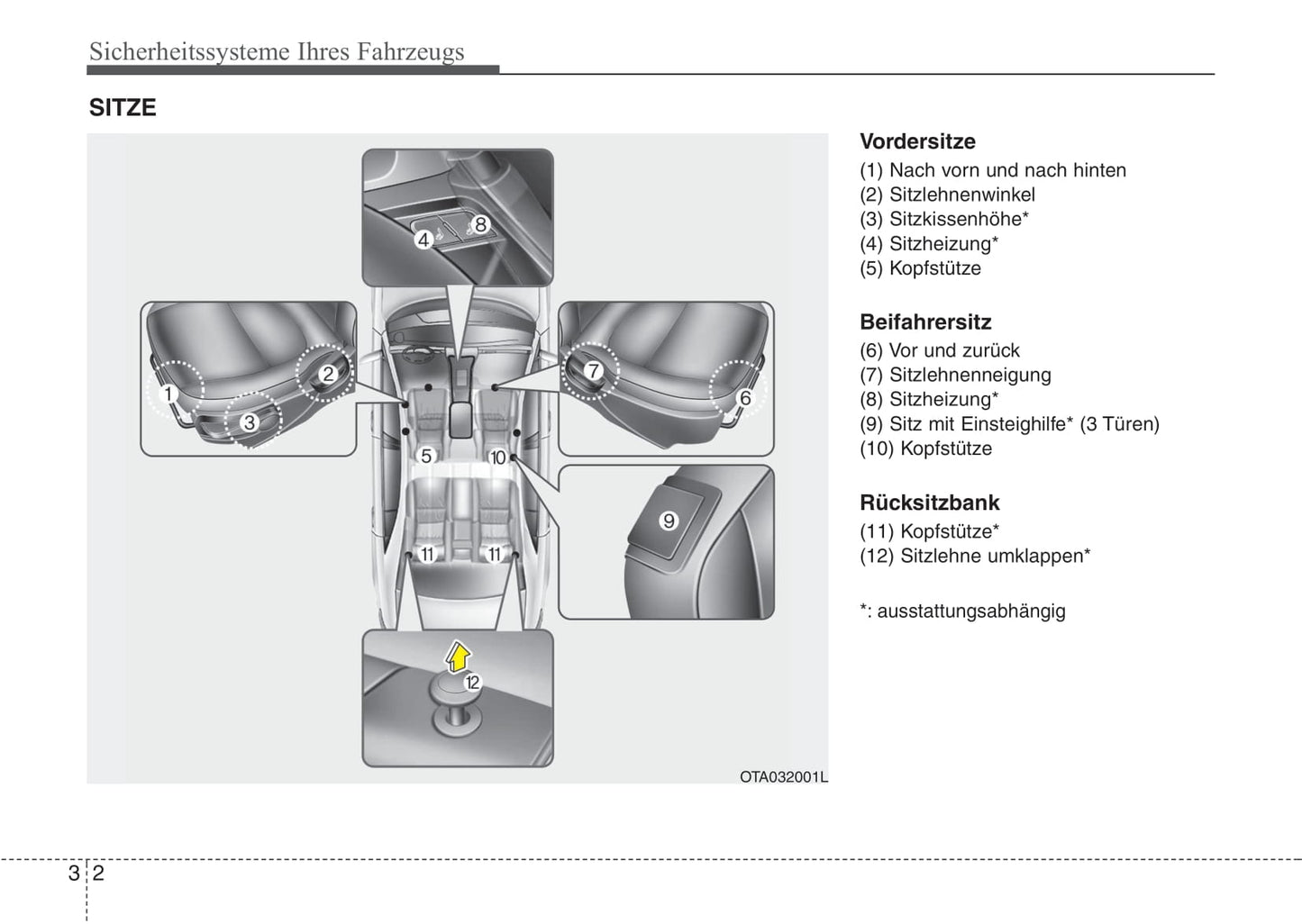 Sicherheitssysteme Ihres Fahrzeugs

SITZE

4 8
1 2 3
7 6
5 10
9
11 11
12

OTA032001L

Vordersitze
(1) Nach vorn und nach hinten
(2) Sitzlehnenwinkel
(3) Sitzkissenhöhe*
(4) Sitzheizung*
(5) Kopfstütze

Beifahrersitz
(6) Vor und zurück
(7) Sitzlehnenneigung
(8) Sitzheizung*
(9) Sitz mit Einsteighilfe* (3 Türen)
(10) Kopfstütze

Rücksitzbank
(11) Kopfstütze*
(12) Sitzlehne umklappen*

*: ausstattungsabhängig

3 2