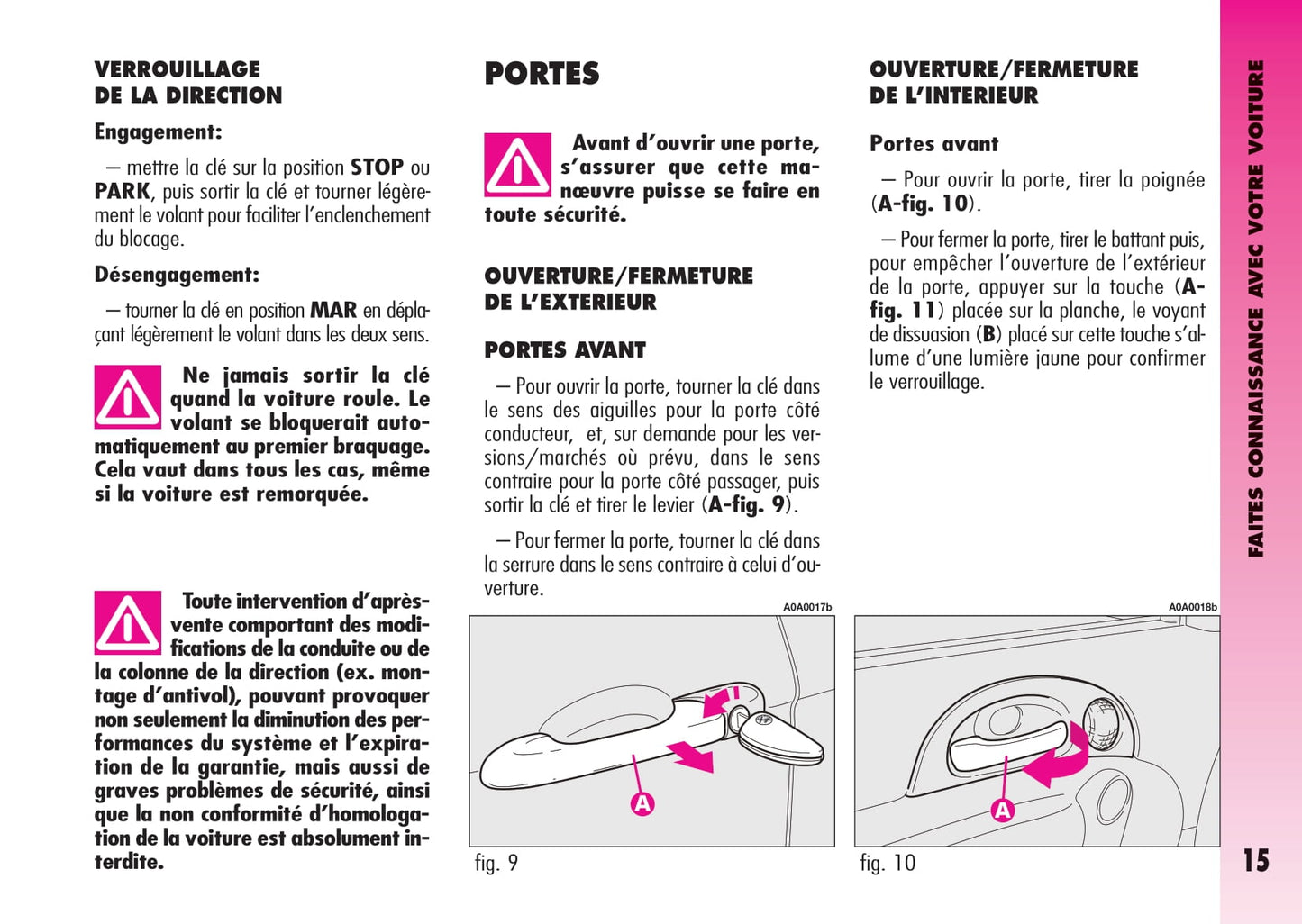 VERROUILLAGE DE LA DIRECTION

Engagement:

– mettre la clé sur la position STOP ou PARK, puis sortir la clé et tourner légèrement le volant pour faciliter l'enclenchement du blocage.

Désengagement:

– tourner la clé en position MAR en déplaçant légèrement le volant dans les deux sens.

Ne jamais sortir la clé quand la voiture roule. Le volant se bloquerait automatiquement au premier braquage. Cela vaut dans tous les cas, même si la voiture est remorquée.

Toute intervention d'après-vente comportant des modifications de la conduite ou de la colonne de la direction (ex. montage d'antivol), pouvant provoquer non seulement la diminution des performances du système et l'expiration de la garantie, mais aussi de graves problèmes de sécurité, ainsi que la non conformité d'homologation de la voiture est absolument interdite.

PORTES

Avant d'ouvrir une porte, s'assurer que cette manœuvre puisse se faire en toute sécurité.

OUVERTURE/FERMETURE DE L'EXTERIEUR

PORTES AVANT

– Pour ouvrir la porte, tourner la clé dans le sens des aiguilles pour la porte côté conducteur, et, sur demande pour les versions/marchés où prévu, dans le sens contraire pour la porte côté passager, puis sortir la clé et tirer le levier (A-fig. 9).

– Pour fermer la porte, tourner la clé dans la serrure dans le sens contraire à celui d'ouverture.

A0A0017b

A

fig. 9

OUVERTURE/FERMETURE DE L'INTERIEUR

Portes avant

– Pour ouvrir la porte, tirer la poignée (A-fig. 10).

– Pour fermer la porte, tirer le battant puis, pour empêcher l'ouverture de l'extérieur de la porte, appuyer sur la touche (A-fig. 11) placée sur la planche, le voyant de dissuasion (B) placé sur cette touche s'allume d'une lumière jaune pour confirmer le verrouillage.

A0A0018b

A

fig. 10

FAITES CONNAISSANCE AVEC VOTRE VOITURE

15