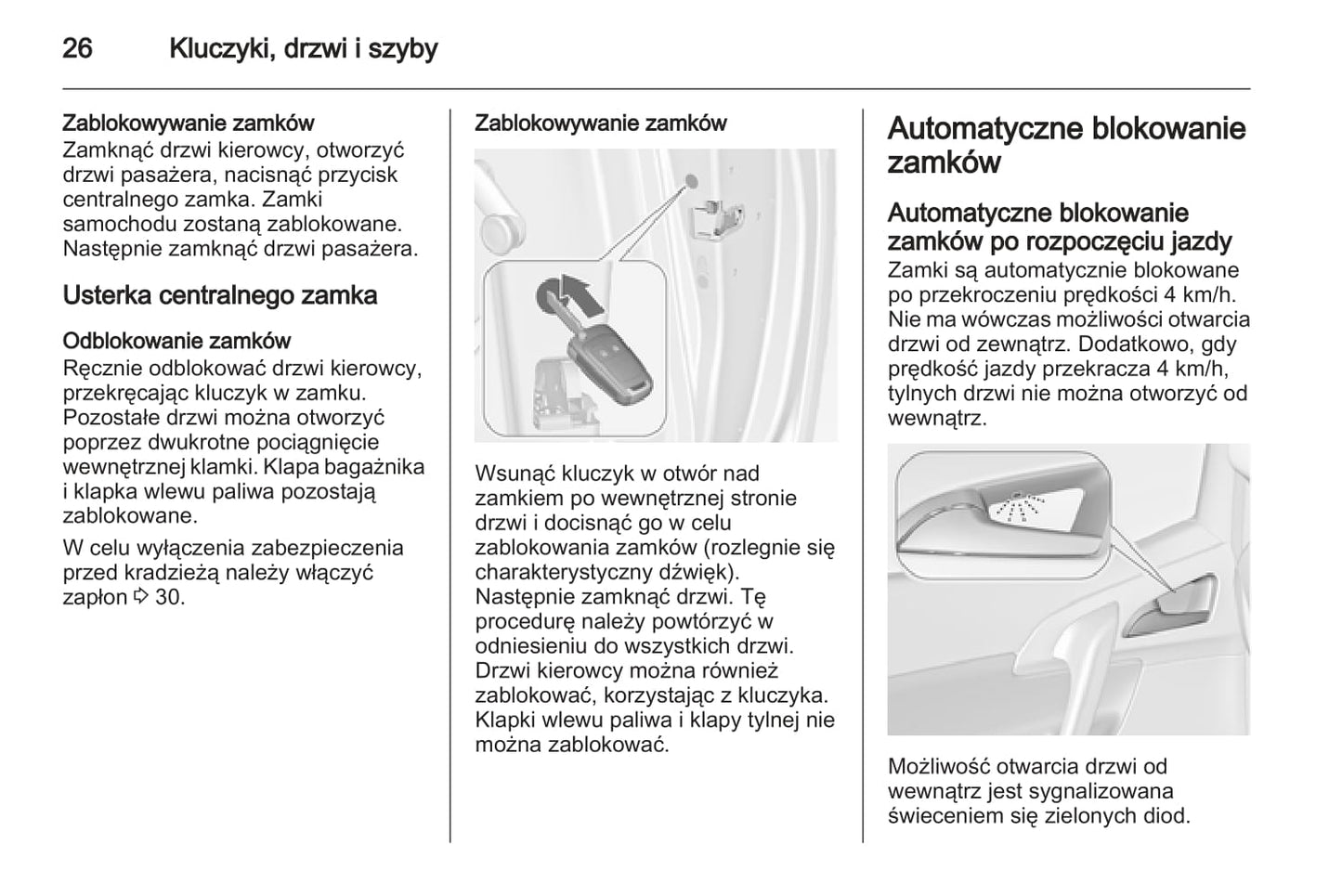 26 Kluczyki, drzwi i szyby

Zablokowywanie zamków
Zamknąć drzwi kierowcy, otworzyć drzwi pasażera, nacisnąć przycisk centralnego zamka. Zamki samochodu zostaną zablokowane. Następnie zamknąć drzwi pasażera.

Usterka centralnego zamka

Odblokowanie zamków
Ręcznie odblokować drzwi kierowcy, przekręcając kluczyk w zamku. Pozostałe drzwi można otworzyć poprzez dwukrotne pociągnięcie wewnętrznej klamki. Klapa bagażnika i klapka wlewu paliwa pozostają zablokowane.

W celu wyłączenia zabezpieczenia przed kradzieżą należy włączyć zapłon ⇨ 30.

Zablokowywanie zamków

Wsunąć kluczyk w otwór nad zamkiem po wewnętrznej stronie drzwi i docisnąć go w celu zablokowania zamków (rozlegnie się charakterystyczny dźwięk). Następnie zamknąć drzwi. Tę procedurę należy powtórzyć w odniesieniu do wszystkich drzwi. Drzwi kierowcy można również zablokować, korzystając z kluczyka. Klapki wlewu paliwa i klapy tylnej nie można zablokować.

Automatyczne blokowanie zamków

Automatyczne blokowanie zamków po rozpoczęciu jazdy
Zamki są automatycznie blokowane po przekroczeniu prędkości 4 km/h. Nie ma wówczas możliwości otwarcia drzwi od zewnątrz. Dodatkowo, gdy prędkość jazdy przekracza 4 km/h, tylnych drzwi nie można otworzyć od wewnątrz.

Możliwość otwarcia drzwi od wewnątrz jest sygnalizowana świeceniem się zielonych diod.