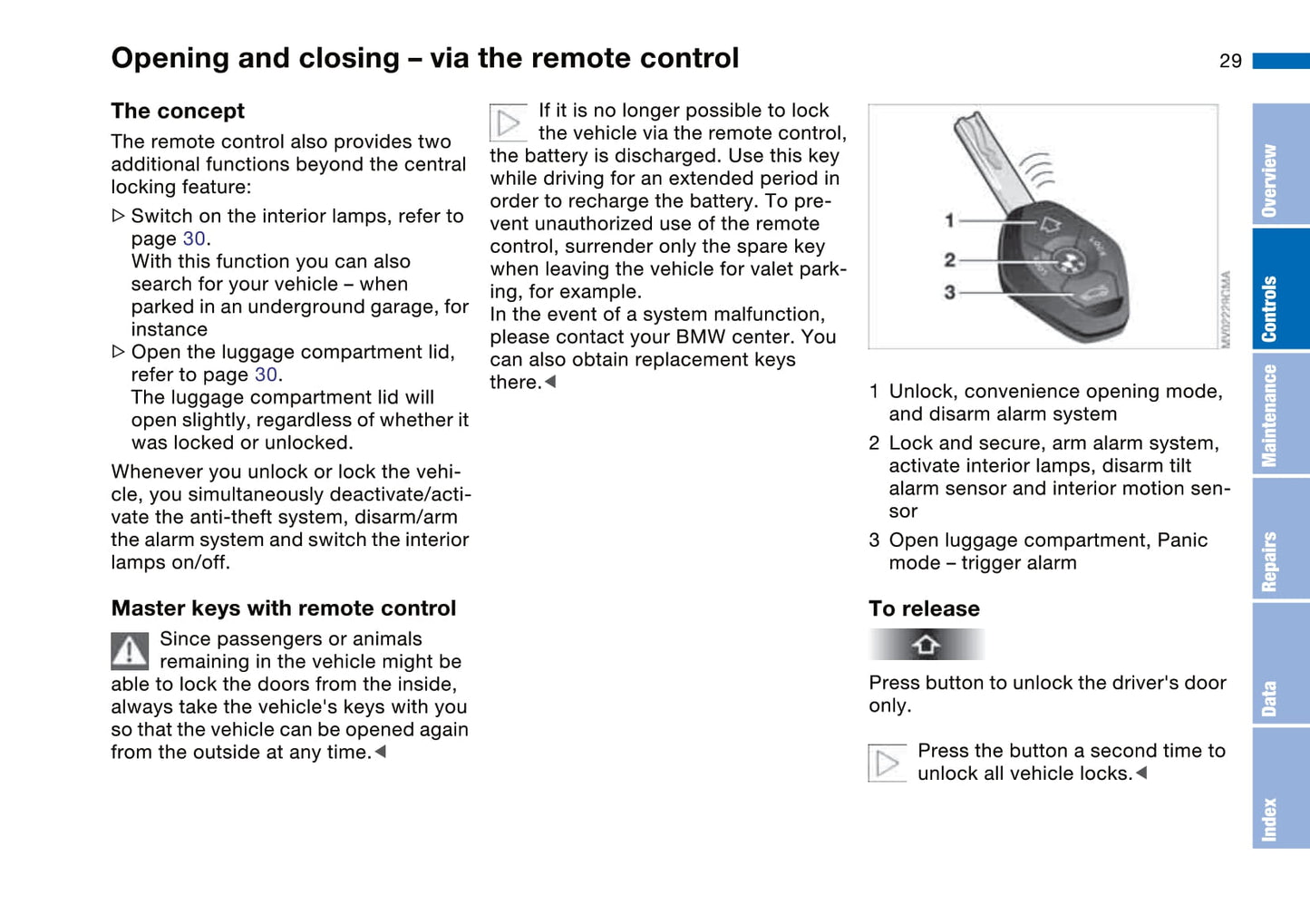 Opening and closing – via the remote control

29

The concept

The remote control also provides two additional functions beyond the central locking feature:

▷ Switch on the interior lamps, refer to page 30.
With this function you can also search for your vehicle – when parked in an underground garage, for instance

▷ Open the luggage compartment lid, refer to page 30.
The luggage compartment lid will open slightly, regardless of whether it was locked or unlocked.

Whenever you unlock or lock the vehicle, you simultaneously deactivate/activate the anti-theft system, disarm/arm the alarm system and switch the interior lamps on/off.

Master keys with remote control

Since passengers or animals remaining in the vehicle might be able to lock the doors from the inside, always take the vehicle's keys with you so that the vehicle can be opened again from the outside at any time.◀

If it is no longer possible to lock the vehicle via the remote control, the battery is discharged. Use this key while driving for an extended period in order to recharge the battery. To prevent unauthorized use of the remote control, surrender only the spare key when leaving the vehicle for valet parking, for example.
In the event of a system malfunction, please contact your BMW center. You can also obtain replacement keys there.◀

1
2
3
MV02229CMA

1 Unlock, convenience opening mode, and disarm alarm system

2 Lock and secure, arm alarm system, activate interior lamps, disarm tilt alarm sensor and interior motion sensor

3 Open luggage compartment, Panic mode – trigger alarm

To release

Press button to unlock the driver's door only.

Press the button a second time to unlock all vehicle locks.◀

Overview
Controls
Maintenance
Repairs
Data
Index