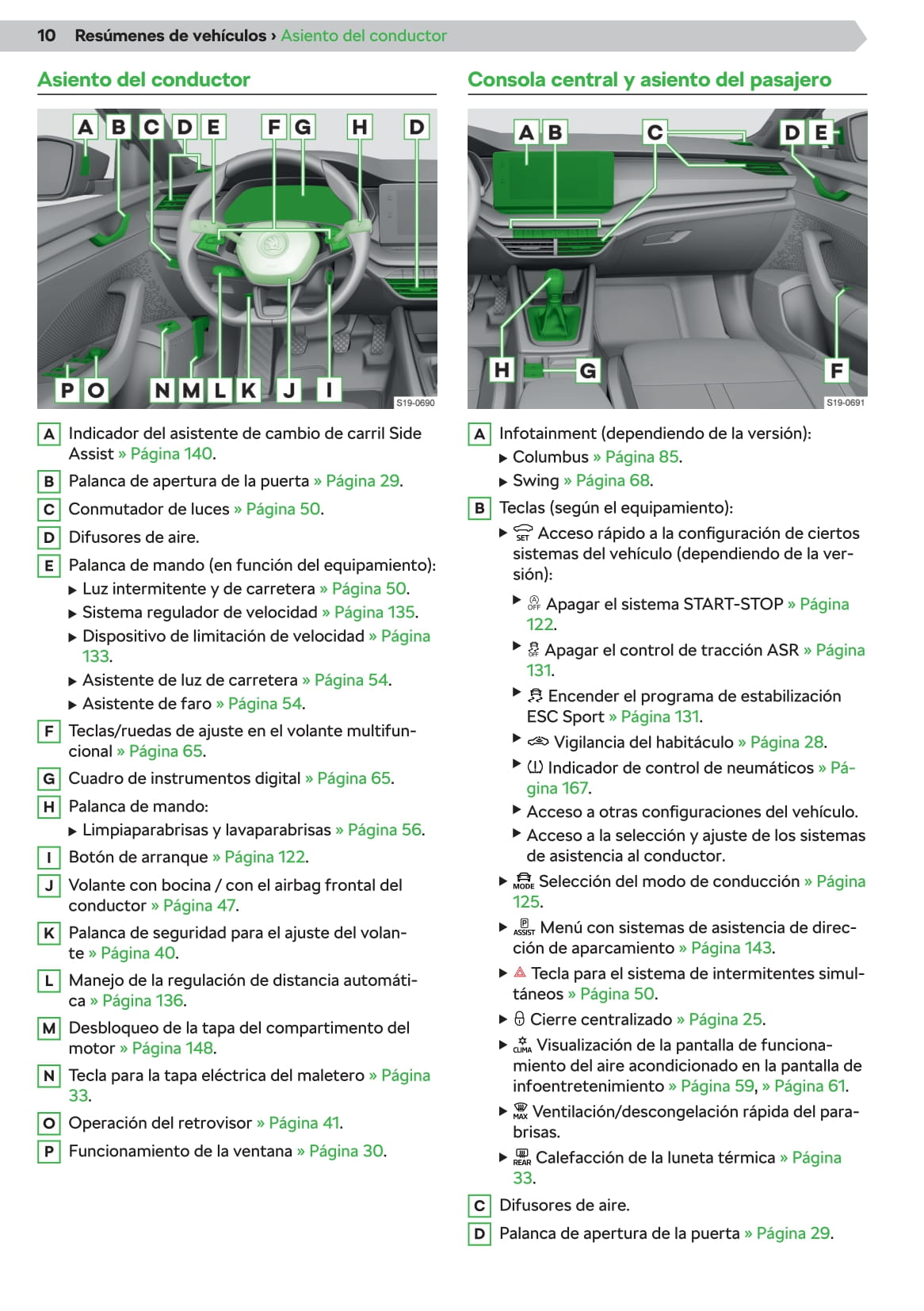 10 Resúmenes de vehículos › Asiento del conductor

Asiento del conductor

A B C D E F G H D
P O N M L K J I
S19-0690

A Indicador del asistente de cambio de carril Side Assist » Página 140.
B Palanca de apertura de la puerta » Página 29.
C Conmutador de luces » Página 50.
D Difusores de aire.
E Palanca de mando (en función del equipamiento):
▶ Luz intermitente y de carretera » Página 50.
▶ Sistema regulador de velocidad » Página 135.
▶ Dispositivo de limitación de velocidad » Página 133.
▶ Asistente de luz de carretera » Página 54.
▶ Asistente de faro » Página 54.
F Teclas/ruedas de ajuste en el volante multifuncional » Página 65.
G Cuadro de instrumentos digital » Página 65.
H Palanca de mando:
▶ Limpiaparabrisas y lavaparabrisas » Página 56.
I Botón de arranque » Página 122.
J Volante con bocina / con el airbag frontal del conductor » Página 47.
K Palanca de seguridad para el ajuste del volante » Página 40.
L Manejo de la regulación de distancia automática » Página 136.
M Desbloqueo de la tapa del compartimento del motor » Página 148.
N Tecla para la tapa eléctrica del maletero » Página 33.
O Operación del retrovisor » Página 41.
P Funcionamiento de la ventana » Página 30.

Consola central y asiento del pasajero

A B C D E
H G F
S19-0691

A Infotainment (dependiendo de la versión):
▶ Columbus » Página 85.
▶ Swing » Página 68.
B Teclas (según el equipamiento):
▶ SET Acceso rápido a la configuración de ciertos sistemas del vehículo (dependiendo de la versión):
▶ OFF Apagar el sistema START-STOP » Página 122.
▶ OFF Apagar el control de tracción ASR » Página 131.
▶ Encender el programa de estabilización ESC Sport » Página 131.
▶ Vigilancia del habitáculo » Página 28.
▶ Indicador de control de neumáticos » Página 167.
▶ Acceso a otras configuraciones del vehículo.
▶ Acceso a la selección y ajuste de los sistemas de asistencia al conductor.
▶ MODE Selección del modo de conducción » Página 125.
▶ ASSIST Menú con sistemas de asistencia de dirección de aparcamiento » Página 143.
▶ Tecla para el sistema de intermitentes simultáneos » Página 50.
▶ Cierre centralizado » Página 25.
▶ CLIMA Visualización de la pantalla de funcionamiento del aire acondicionado en la pantalla de infoentretenimiento » Página 59, » Página 61.
▶ MAX Ventilación/descongelación rápida del parabrisas.
▶ REAR Calefacción de la luneta térmica » Página 33.
C Difusores de aire.
D Palanca de apertura de la puerta » Página 29.