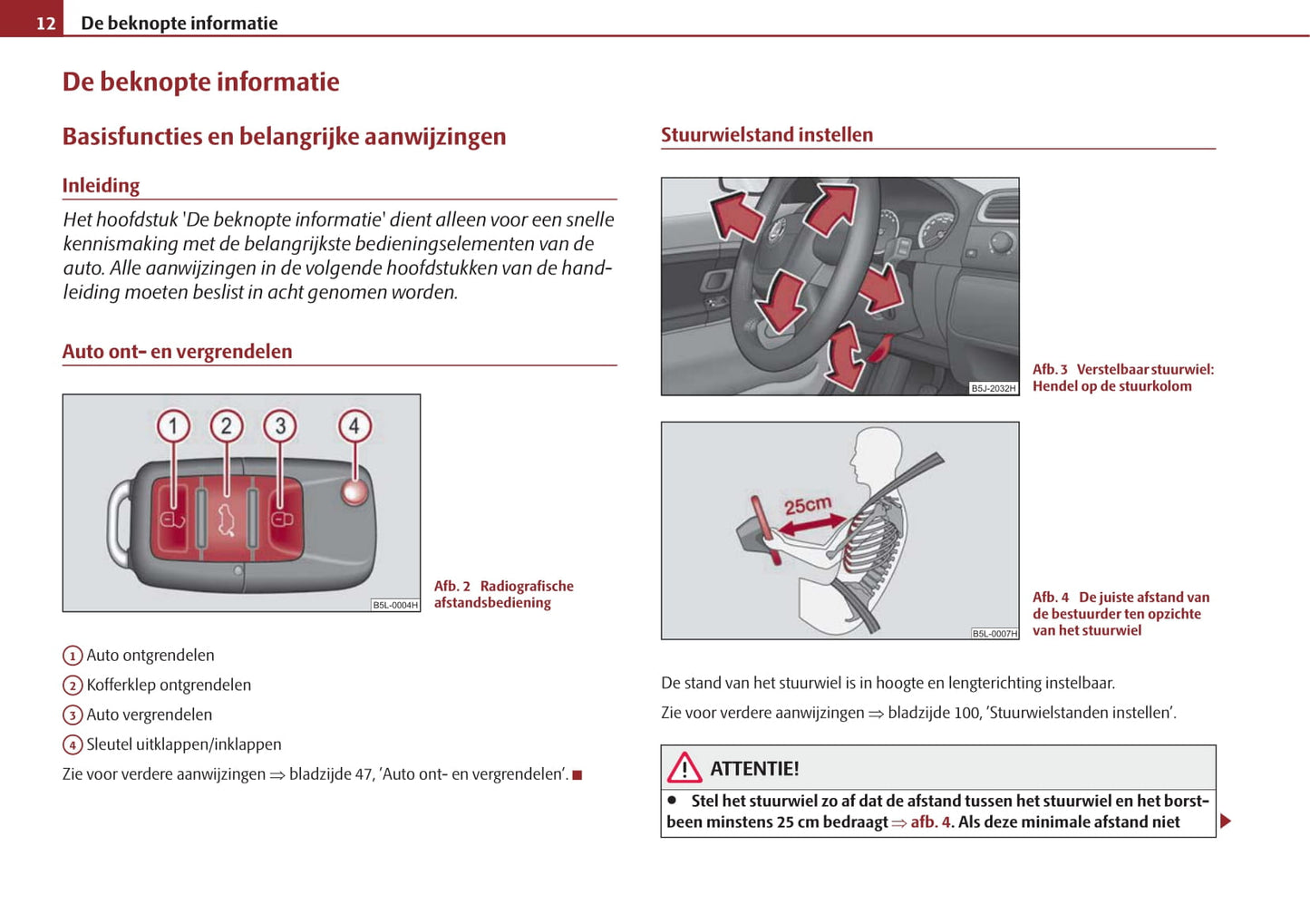 12 De beknopte informatie

De beknopte informatie

Basisfuncties en belangrijke aanwijzingen

Inleiding

Het hoofdstuk 'De beknopte informatie' dient alleen voor een snelle kennismaking met de belangrijkste bedieningselementen van de auto. Alle aanwijzingen in de volgende hoofdstukken van de handleiding moeten beslist in acht genomen worden.

Auto ont- en vergrendelen

1 2 3 4

B5L-0004H

Afb. 2 Radiografische afstandsbediening

1 Auto ontgrendelen

2 Kofferklep ontgrendelen

3 Auto vergrendelen

4 Sleutel uitklappen/inklappen

Zie voor verdere aanwijzingen ⇒ bladzijde 47, 'Auto ont- en vergrendelen'. ■

Stuurwielstand instellen

B5J-2032H

Afb. 3 Verstelbaar stuurwiel: Hendel op de stuurkolom

25cm

B5L-0007H

Afb. 4 De juiste afstand van de bestuurder ten opzichte van het stuurwiel

De stand van het stuurwiel is in hoogte en lengterichting instelbaar.

Zie voor verdere aanwijzingen ⇒ bladzijde 100, 'Stuurwielstanden instellen'.

ATTENTIE!

● Stel het stuurwiel zo af dat de afstand tussen het stuurwiel en het borstbeen minstens 25 cm bedraagt ⇒ afb. 4. Als deze minimale afstand niet