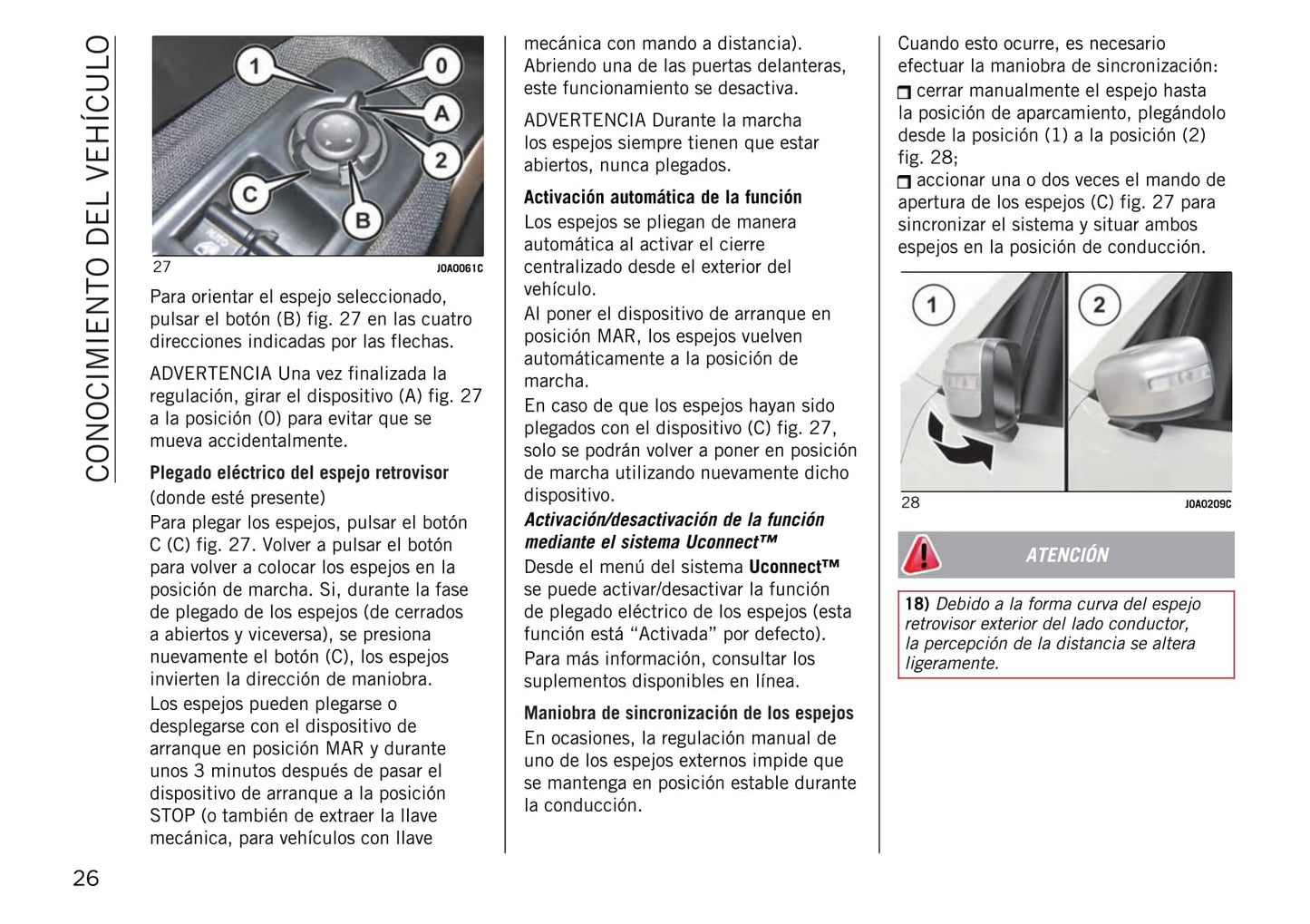 CONOCIMIENTO DEL VEHÍCULO

1
0
A
2
C
B

27 J0A0061C

Para orientar el espejo seleccionado, pulsar el botón (B) fig. 27 en las cuatro direcciones indicadas por las flechas.

ADVERTENCIA Una vez finalizada la regulación, girar el dispositivo (A) fig. 27 a la posición (O) para evitar que se mueva accidentalmente.

Plegado eléctrico del espejo retrovisor
(donde esté presente)
Para plegar los espejos, pulsar el botón C (C) fig. 27. Volver a pulsar el botón para volver a colocar los espejos en la posición de marcha. Si, durante la fase de plegado de los espejos (de cerrados a abiertos y viceversa), se presiona nuevamente el botón (C), los espejos invierten la dirección de maniobra.
Los espejos pueden plegarse o desplegarse con el dispositivo de arranque en posición MAR y durante unos 3 minutos después de pasar el dispositivo de arranque a la posición STOP (o también de extraer la llave mecánica, para vehículos con llave mecánica con mando a distancia). Abriendo una de las puertas delanteras, este funcionamiento se desactiva.

ADVERTENCIA Durante la marcha los espejos siempre tienen que estar abiertos, nunca plegados.

Activación automática de la función
Los espejos se pliegan de manera automática al activar el cierre centralizado desde el exterior del vehículo.
Al poner el dispositivo de arranque en posición MAR, los espejos vuelven automáticamente a la posición de marcha.
En caso de que los espejos hayan sido plegados con el dispositivo (C) fig. 27, solo se podrán volver a poner en posición de marcha utilizando nuevamente dicho dispositivo.

Activación/desactivación de la función mediante el sistema Uconnect™
Desde el menú del sistema Uconnect™ se puede activar/desactivar la función de plegado eléctrico de los espejos (esta función está “Activada” por defecto).
Para más información, consultar los suplementos disponibles en línea.

Maniobra de sincronización de los espejos
En ocasiones, la regulación manual de uno de los espejos externos impide que se mantenga en posición estable durante la conducción.

Cuando esto ocurre, es necesario efectuar la maniobra de sincronización:
cerrar manualmente el espejo hasta la posición de aparcamiento, plegándolo desde la posición (1) a la posición (2) fig. 28;
accionar una o dos veces el mando de apertura de los espejos (C) fig. 27 para sincronizar el sistema y situar ambos espejos en la posición de conducción.

1
2

28 J0A0209C

ATENCIÓN

18) Debido a la forma curva del espejo retrovisor exterior del lado conductor, la percepción de la distancia se altera ligeramente.

26