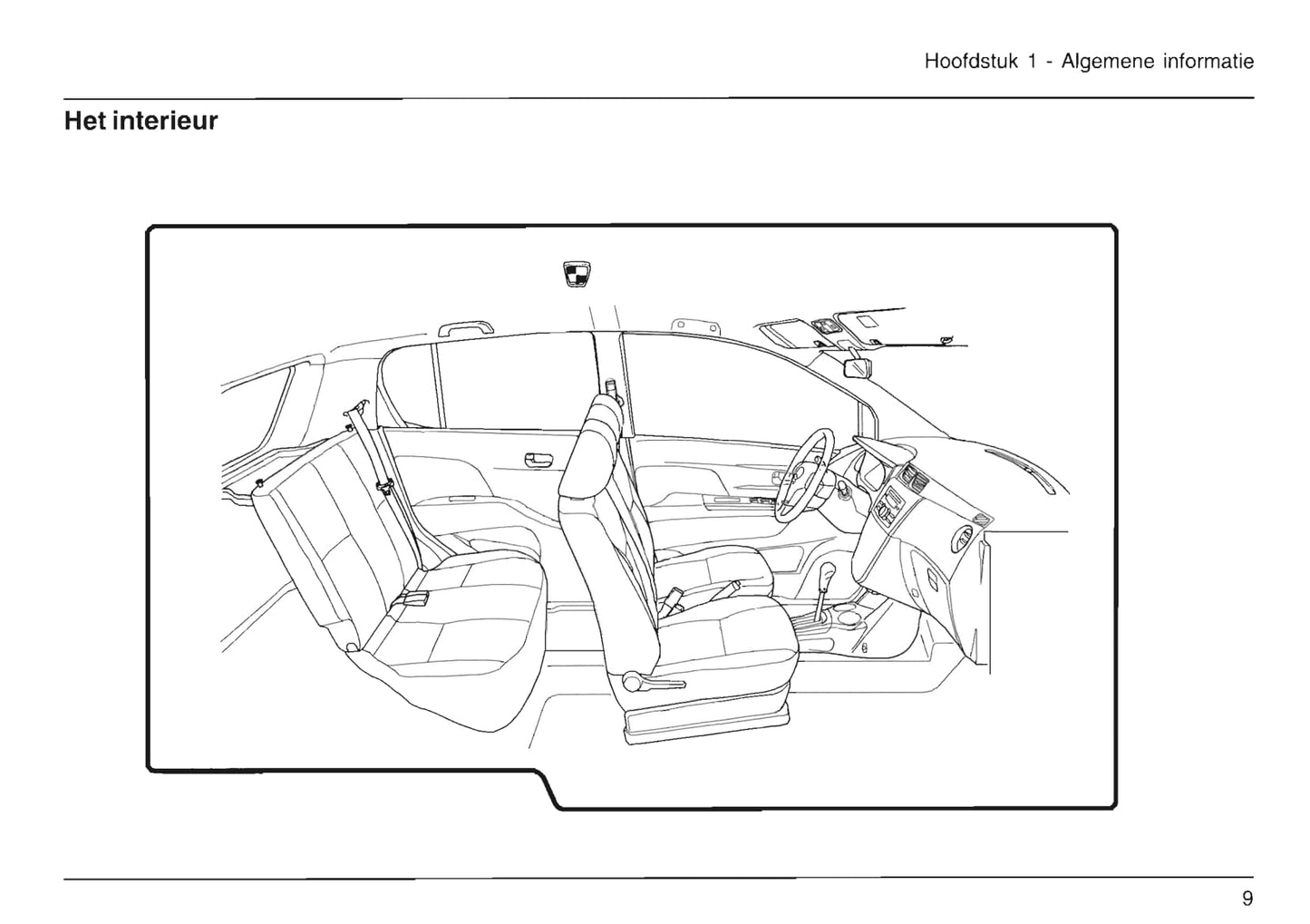 Hoofdstuk 1 - Algemene informatie

Het interieur

9