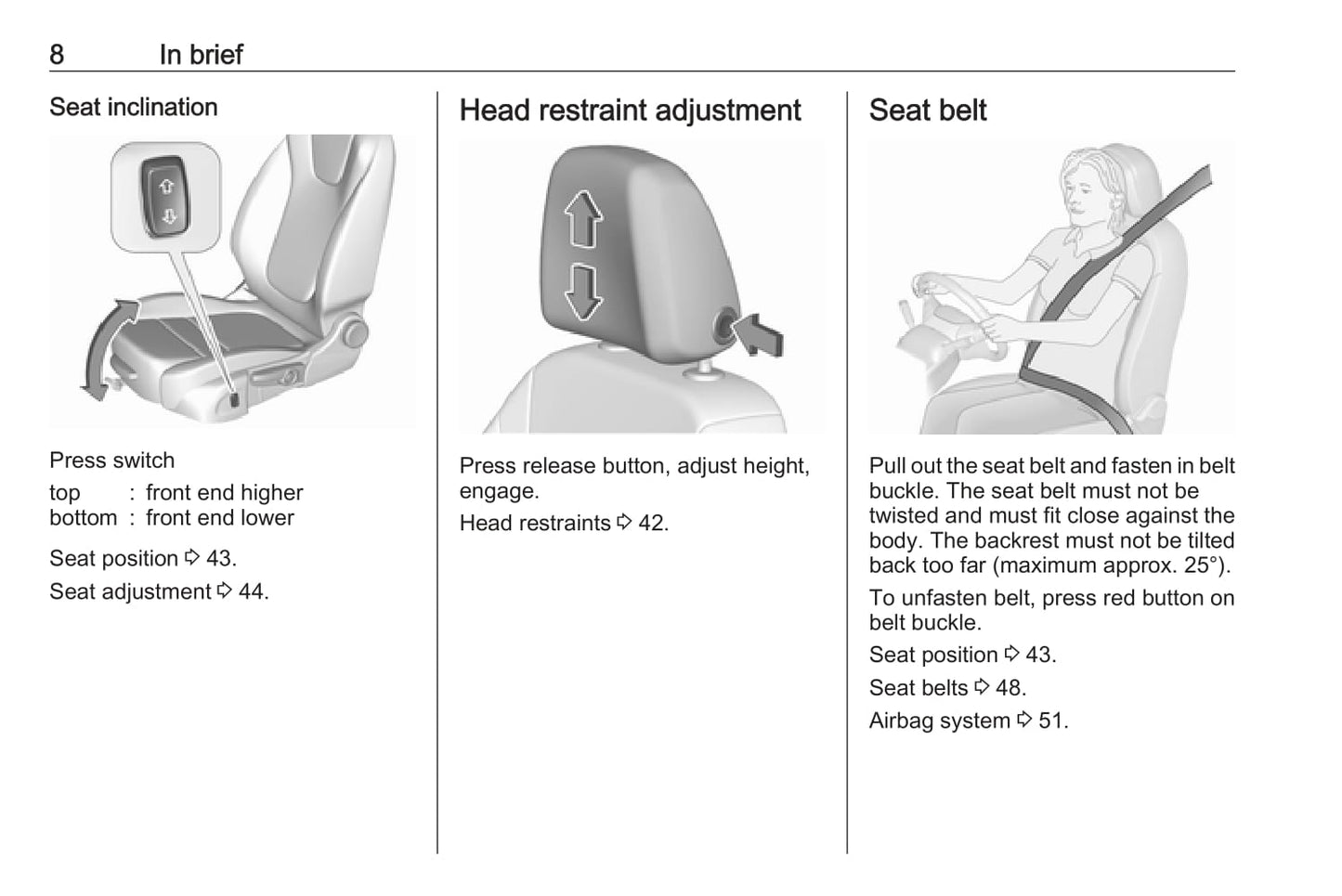 8 In brief

Seat inclination

Press switch

top : front end higher
bottom : front end lower

Seat position ⇨ 43.

Seat adjustment ⇨ 44.

Head restraint adjustment

Press release button, adjust height, engage.

Head restraints ⇨ 42.

Seat belt

Pull out the seat belt and fasten in belt buckle. The seat belt must not be twisted and must fit close against the body. The backrest must not be tilted back too far (maximum approx. 25°).

To unfasten belt, press red button on belt buckle.

Seat position ⇨ 43.

Seat belts ⇨ 48.

Airbag system ⇨ 51.