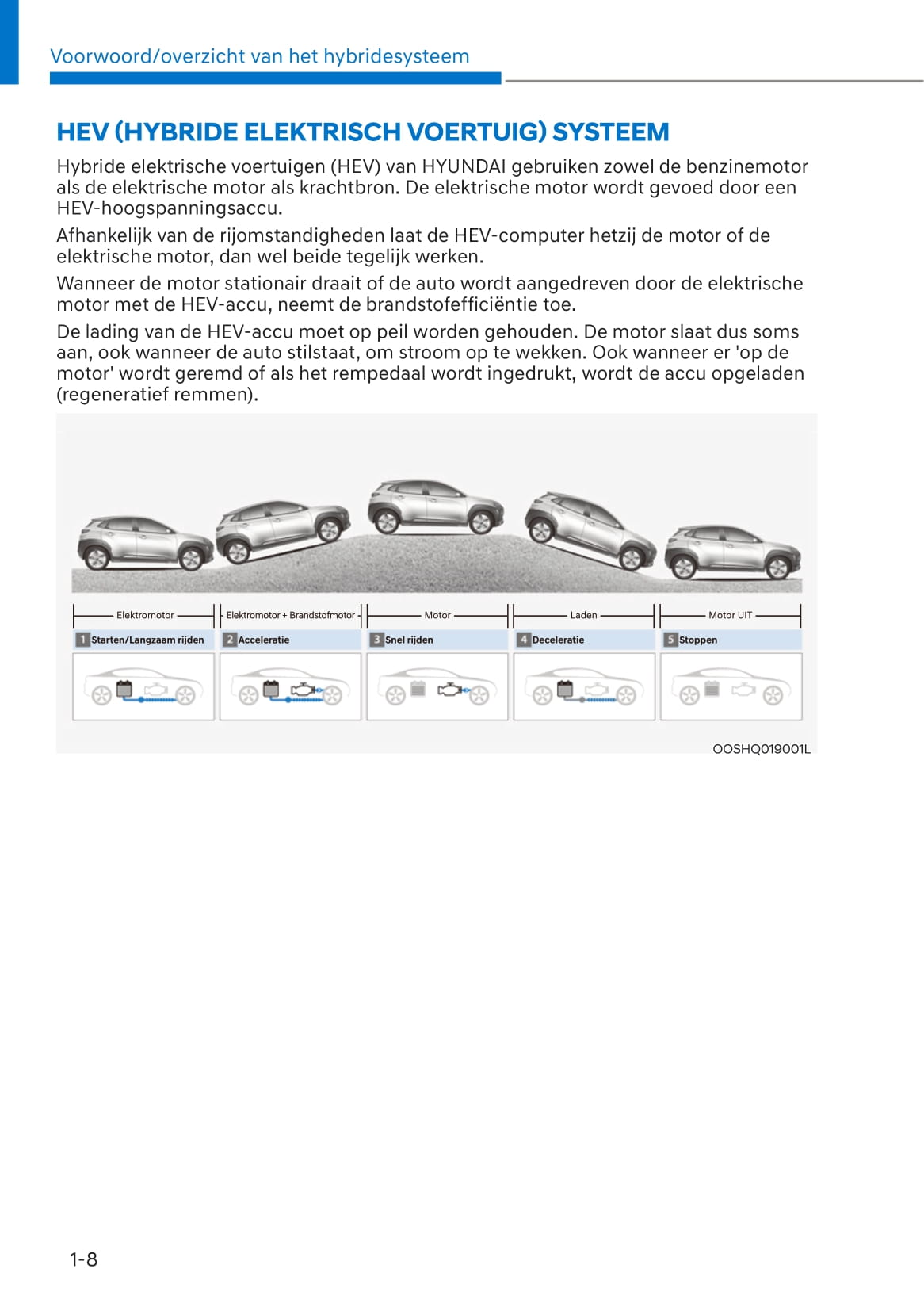 Voorwoord/overzicht van het hybridesysteem

HEV (HYBRIDE ELEKTRISCH VOERTUIG) SYSTEEM

Hybride elektrische voertuigen (HEV) van HYUNDAI gebruiken zowel de benzinemotor als de elektrische motor als krachtbron. De elektrische motor wordt gevoed door een HEV-hoogspanningsaccu.

Afhankelijk van de rijomstandigheden laat de HEV-computer hetzij de motor of de elektrische motor, dan wel beide tegelijk werken.

Wanneer de motor stationair draait of de auto wordt aangedreven door de elektrische motor met de HEV-accu, neemt de brandstofefficiëntie toe.

De lading van de HEV-accu moet op peil worden gehouden. De motor slaat dus soms aan, ook wanneer de auto stilstaat, om stroom op te wekken. Ook wanneer er 'op de motor' wordt geremd of als het rempedaal wordt ingedrukt, wordt de accu opgeladen (regeneratief remmen).

Elektromotor
Elektromotor + Brandstofmotor
Motor
Laden
Motor UIT

1 Starten/Langzaam rijden
2 Acceleratie
3 Snel rijden
4 Deceleratie
5 Stoppen

OOSHQ019001L

1-8