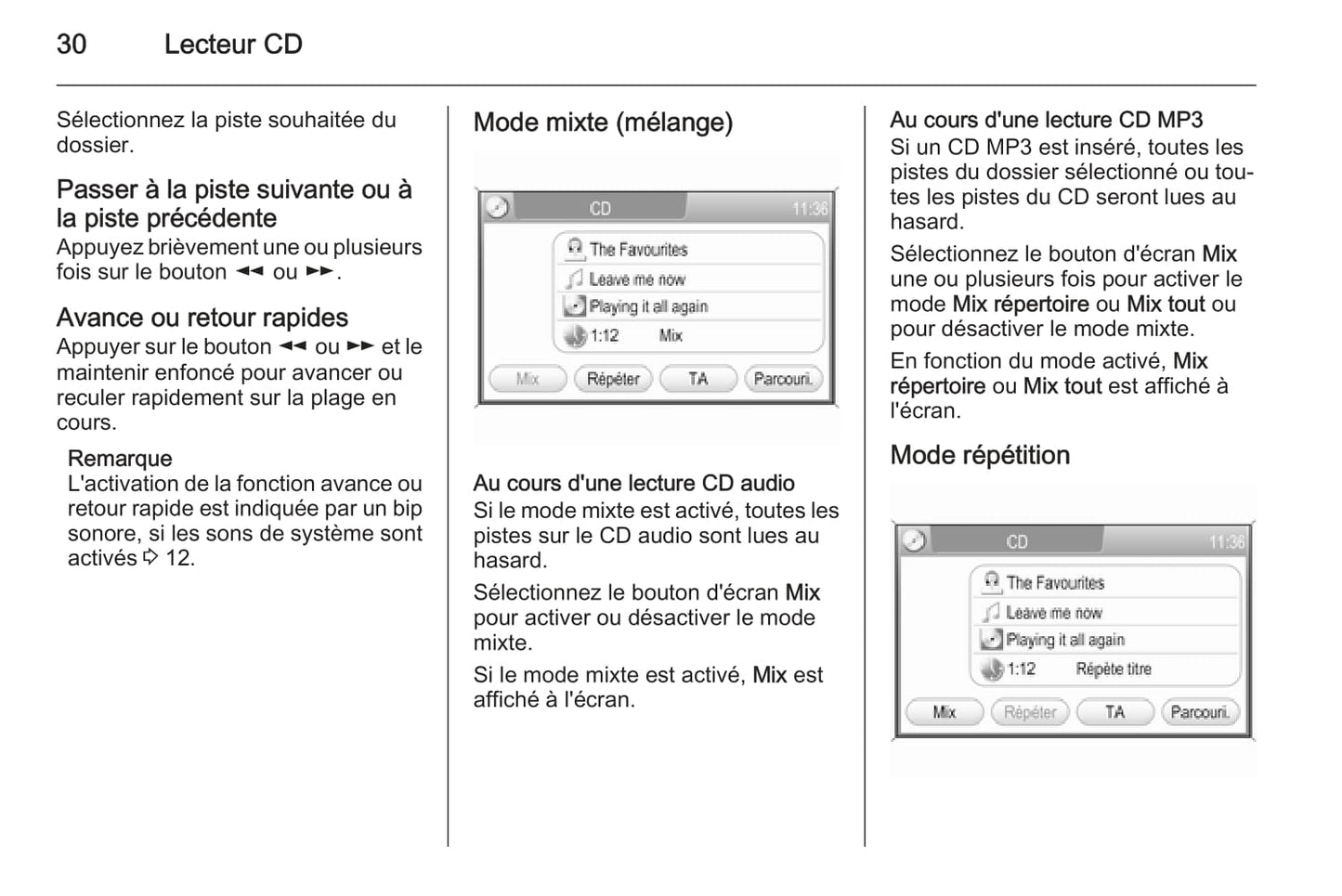 30 Lecteur CD

Sélectionnez la piste souhaitée du dossier.

Passer à la piste suivante ou à la piste précédente
Appuyez brièvement une ou plusieurs fois sur le bouton ◄◄ ou ►►.

Avance ou retour rapides
Appuyer sur le bouton ◄◄ ou ►► et le maintenir enfoncé pour avancer ou reculer rapidement sur la plage en cours.

Remarque
L'activation de la fonction avance ou retour rapide est indiquée par un bip sonore, si les sons de système sont activés ⇨ 12.

Mode mixte (mélange)

CD 11:36
The Favourites
Leave me now
Playing it all again
1:12 Mix
Mix Répéter TA Parcouri.

Au cours d'une lecture CD audio
Si le mode mixte est activé, toutes les pistes sur le CD audio sont lues au hasard.

Sélectionnez le bouton d'écran Mix pour activer ou désactiver le mode mixte.

Si le mode mixte est activé, Mix est affiché à l'écran.

Au cours d'une lecture CD MP3
Si un CD MP3 est inséré, toutes les pistes du dossier sélectionné ou toutes les pistes du CD seront lues au hasard.

Sélectionnez le bouton d'écran Mix une ou plusieurs fois pour activer le mode Mix répertoire ou Mix tout ou pour désactiver le mode mixte.

En fonction du mode activé, Mix répertoire ou Mix tout est affiché à l'écran.

Mode répétition

CD 11:36
The Favourites
Leave me now
Playing it all again
1:12 Répète titre
Mix Répéter TA Parcouri.