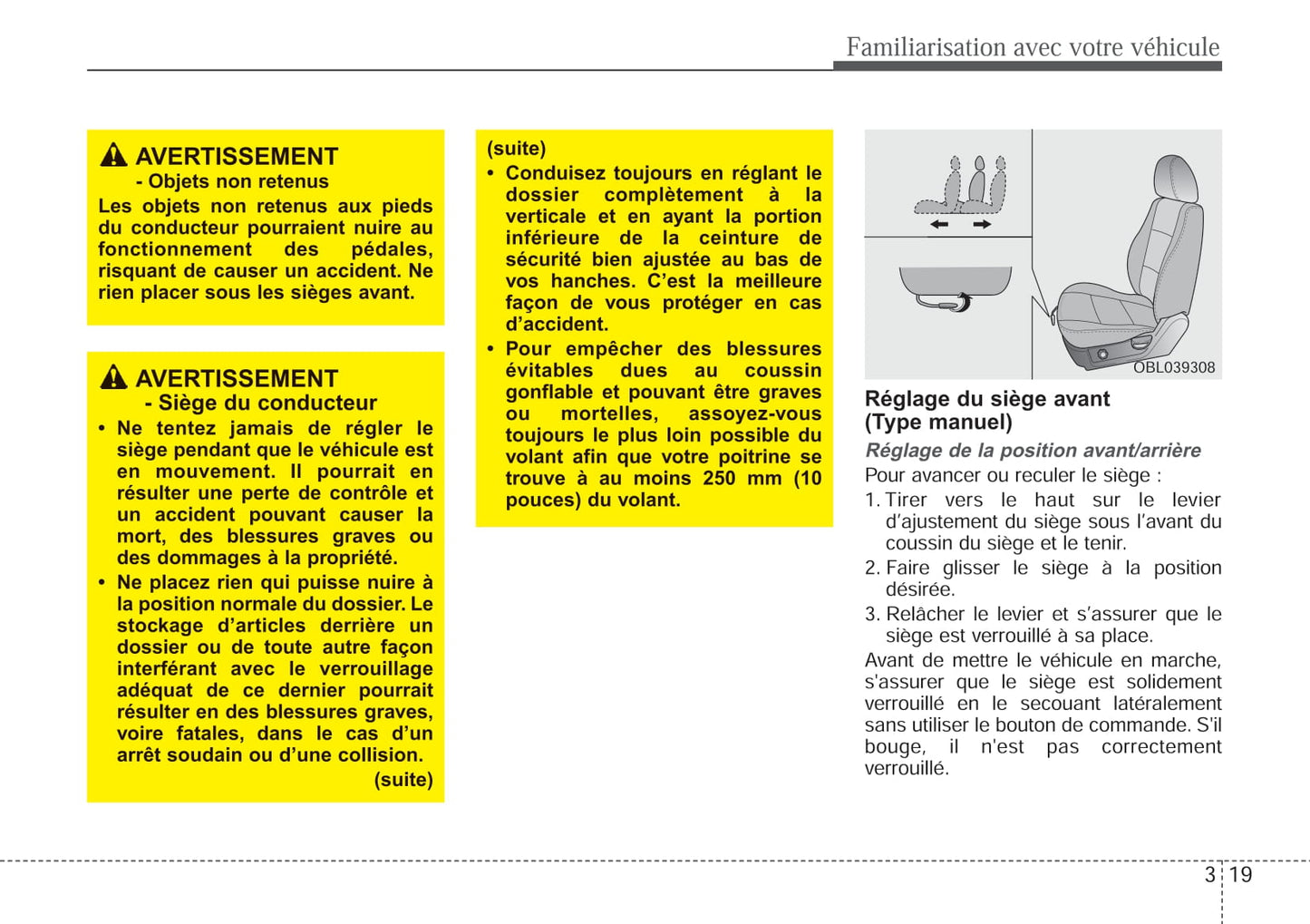 Familiarisation avec votre véhicule

AVERTISSEMENT
- Objets non retenus
Les objets non retenus aux pieds du conducteur pourraient nuire au fonctionnement des pédales, risquant de causer un accident. Ne rien placer sous les sièges avant.

AVERTISSEMENT
- Siège du conducteur
• Ne tentez jamais de régler le siège pendant que le véhicule est en mouvement. Il pourrait en résulter une perte de contrôle et un accident pouvant causer la mort, des blessures graves ou des dommages à la propriété.
• Ne placez rien qui puisse nuire à la position normale du dossier. Le stockage d'articles derrière un dossier ou de toute autre façon interférant avec le verrouillage adéquat de ce dernier pourrait résulter en des blessures graves, voire fatales, dans le cas d'un arrêt soudain ou d'une collision.
(suite)

(suite)
• Conduisez toujours en réglant le dossier complètement à la verticale et en ayant la portion inférieure de la ceinture de sécurité bien ajustée au bas de vos hanches. C'est la meilleure façon de vous protéger en cas d'accident.
• Pour empêcher des blessures évitables dues au coussin gonflable et pouvant être graves ou mortelles, assoyez-vous toujours le plus loin possible du volant afin que votre poitrine se trouve à au moins 250 mm (10 pouces) du volant.

OBL039308

Réglage du siège avant (Type manuel)
Réglage de la position avant/arrière
Pour avancer ou reculer le siège :
1. Tirer vers le haut sur le levier d'ajustement du siège sous l'avant du coussin du siège et le tenir.
2. Faire glisser le siège à la position désirée.
3. Relâcher le levier et s'assurer que le siège est verrouillé à sa place.
Avant de mettre le véhicule en marche, s'assurer que le siège est solidement verrouillé en le secouant latéralement sans utiliser le bouton de commande. S'il bouge, il n'est pas correctement verrouillé.

3 19