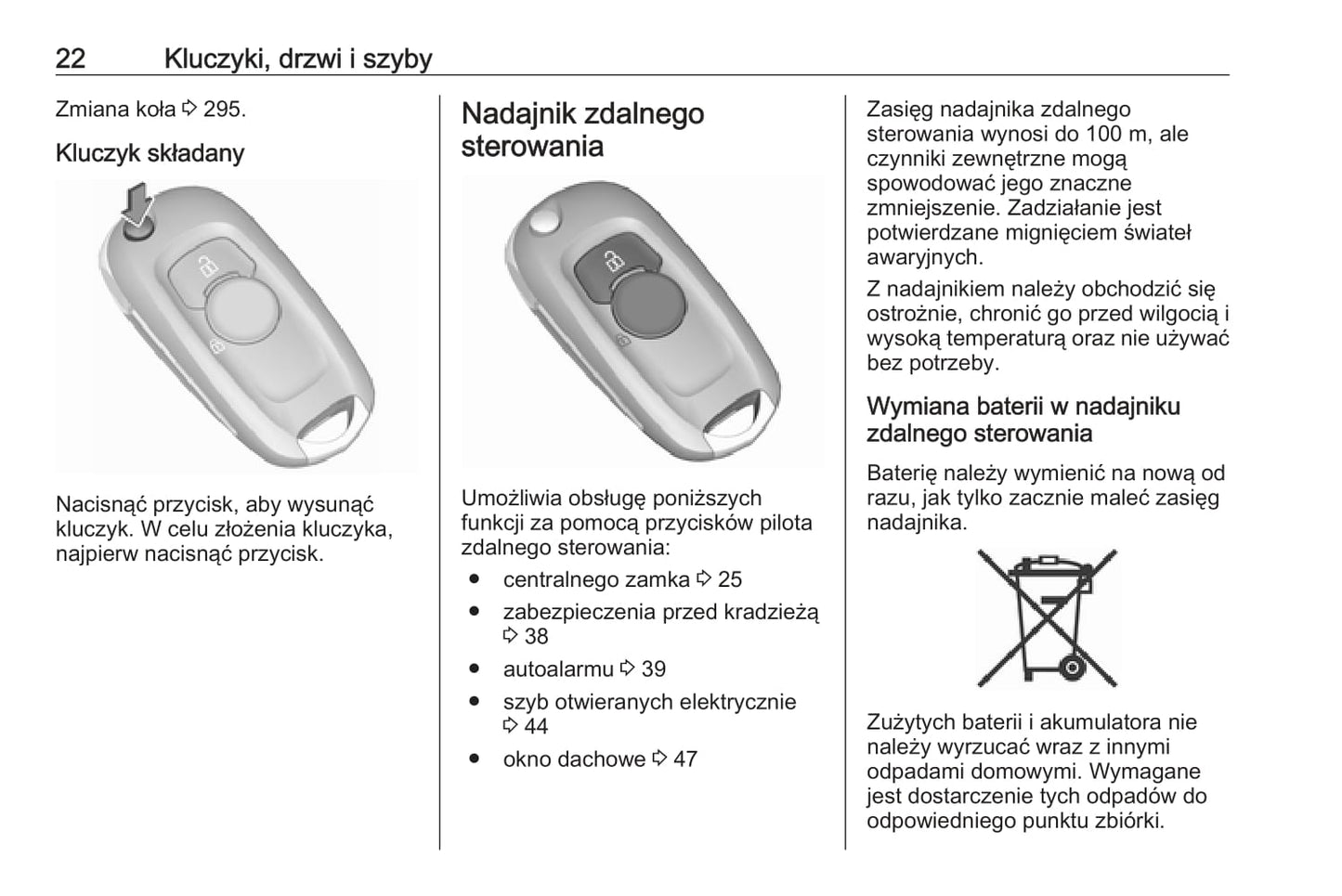 22 Kluczyki, drzwi i szyby

Zmiana koła ⇨ 295.

Kluczyk składany

Nacisnąć przycisk, aby wysunąć kluczyk. W celu złożenia kluczyka, najpierw nacisnąć przycisk.

Nadajnik zdalnego sterowania

Umożliwia obsługę poniższych funkcji za pomocą przycisków pilota zdalnego sterowania:

● centralnego zamka ⇨ 25
● zabezpieczenia przed kradzieżą ⇨ 38
● autoalarmu ⇨ 39
● szyb otwieranych elektrycznie ⇨ 44
● okno dachowe ⇨ 47

Zasięg nadajnika zdalnego sterowania wynosi do 100 m, ale czynniki zewnętrzne mogą spowodować jego znaczne zmniejszenie. Zadziałanie jest potwierdzane mignięciem świateł awaryjnych.

Z nadajnikiem należy obchodzić się ostrożnie, chronić go przed wilgocią i wysoką temperaturą oraz nie używać bez potrzeby.

Wymiana baterii w nadajniku zdalnego sterowania

Baterię należy wymienić na nową od razu, jak tylko zacznie maleć zasięg nadajnika.

Zużytych baterii i akumulatora nie należy wyrzucać wraz z innymi odpadami domowymi. Wymagane jest dostarczenie tych odpadów do odpowiedniego punktu zbiórki.