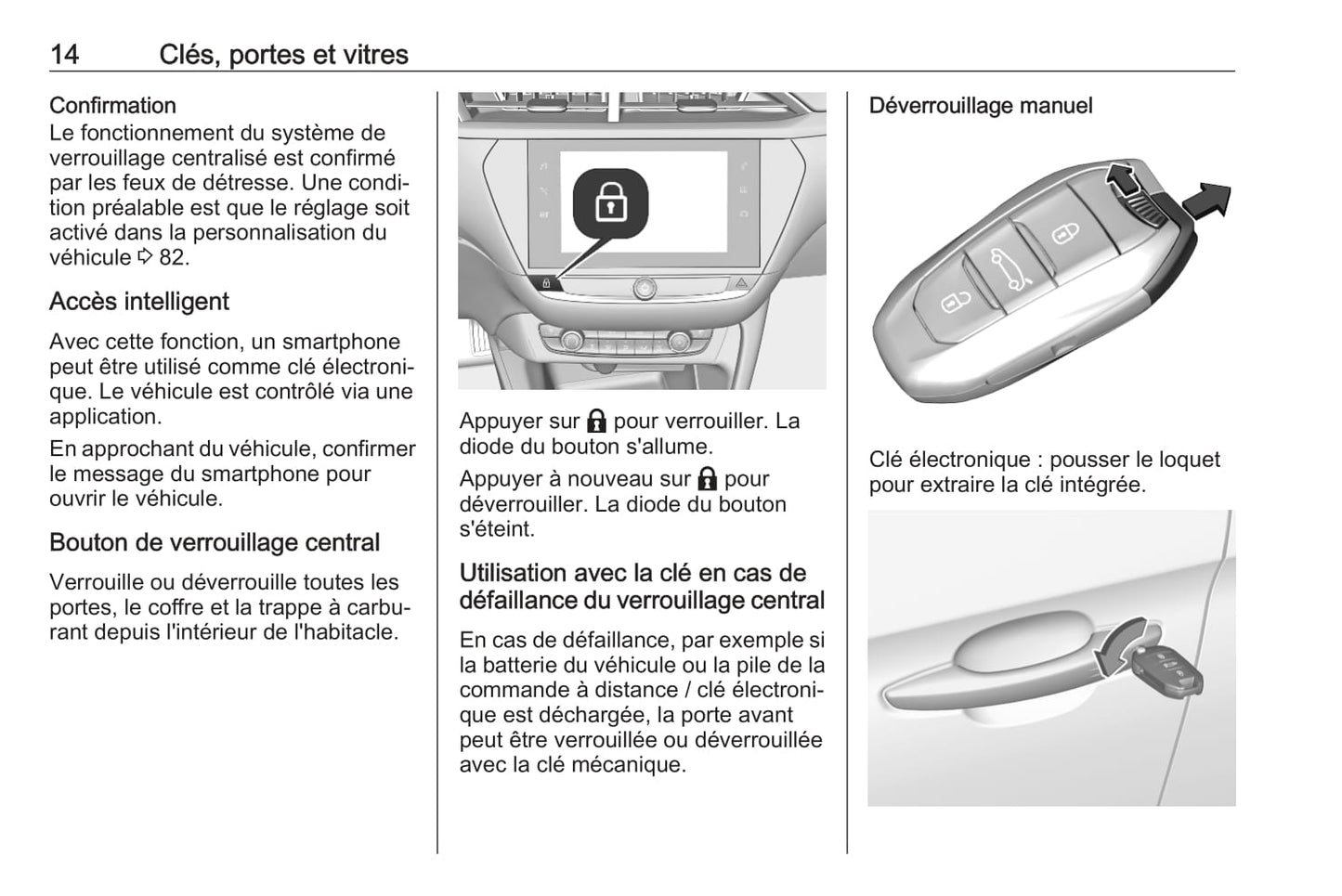 14 Clés, portes et vitres

Confirmation
Le fonctionnement du système de verrouillage centralisé est confirmé par les feux de détresse. Une condition préalable est que le réglage soit activé dans la personnalisation du véhicule ⇨ 82.

Accès intelligent

Avec cette fonction, un smartphone peut être utilisé comme clé électronique. Le véhicule est contrôlé via une application.

En approchant du véhicule, confirmer le message du smartphone pour ouvrir le véhicule.

Bouton de verrouillage central

Verrouille ou déverrouille toutes les portes, le coffre et la trappe à carburant depuis l'intérieur de l'habitacle.

Appuyer sur 🔒 pour verrouiller. La diode du bouton s'allume.

Appuyer à nouveau sur 🔒 pour déverrouiller. La diode du bouton s'éteint.

Utilisation avec la clé en cas de défaillance du verrouillage central

En cas de défaillance, par exemple si la batterie du véhicule ou la pile de la commande à distance / clé électronique est déchargée, la porte avant peut être verrouillée ou déverrouillée avec la clé mécanique.

Déverrouillage manuel

Clé électronique : pousser le loquet pour extraire la clé intégrée.