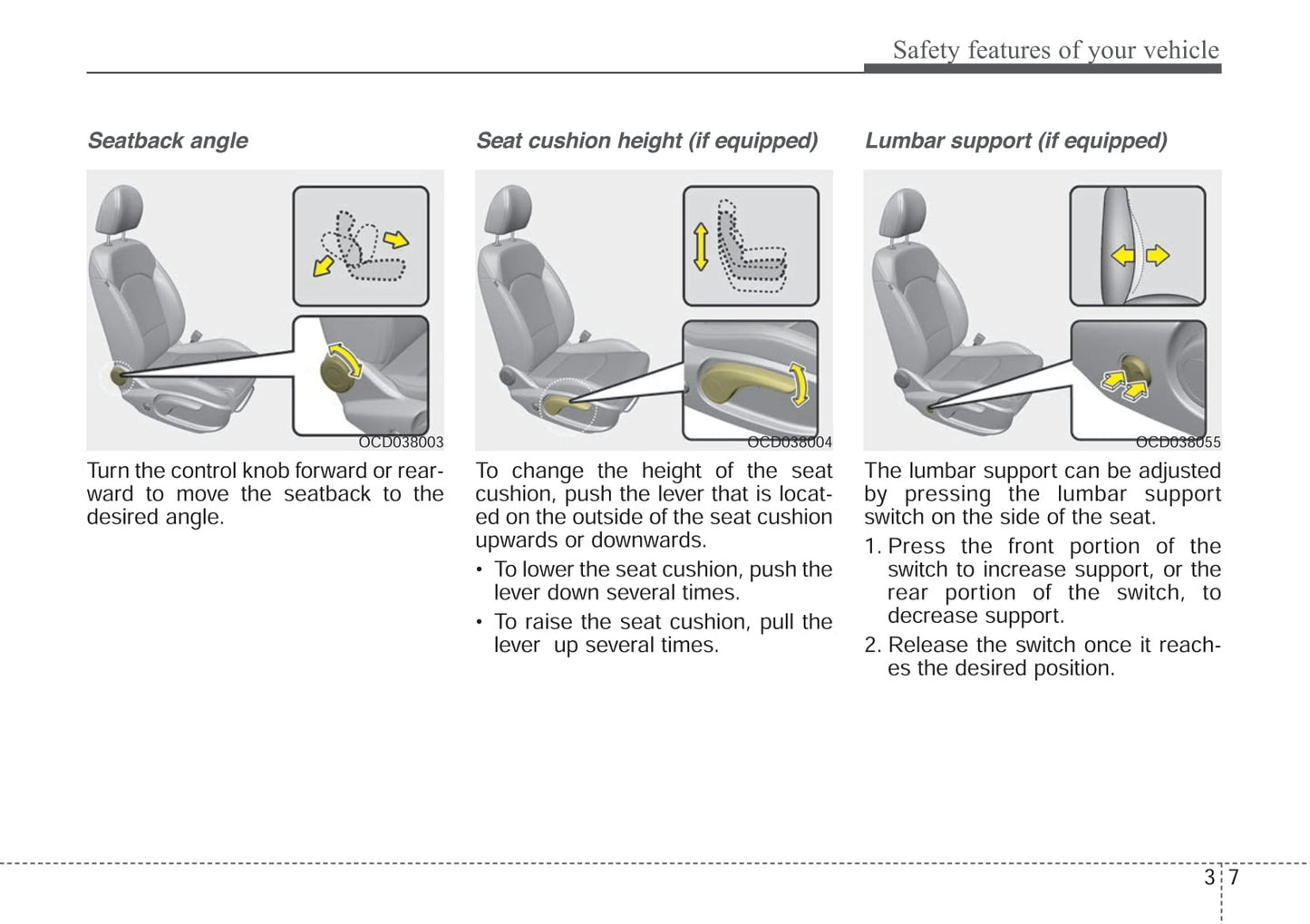 Safety features of your vehicle

Seatback angle

OCD038003

Turn the control knob forward or rearward to move the seatback to the desired angle.

Seat cushion height (if equipped)

OCD038004

To change the height of the seat cushion, push the lever that is located on the outside of the seat cushion upwards or downwards.

• To lower the seat cushion, push the lever down several times.

• To raise the seat cushion, pull the lever up several times.

Lumbar support (if equipped)

OCD038055

The lumbar support can be adjusted by pressing the lumbar support switch on the side of the seat.

1. Press the front portion of the switch to increase support, or the rear portion of the switch, to decrease support.

2. Release the switch once it reaches the desired position.

3 7