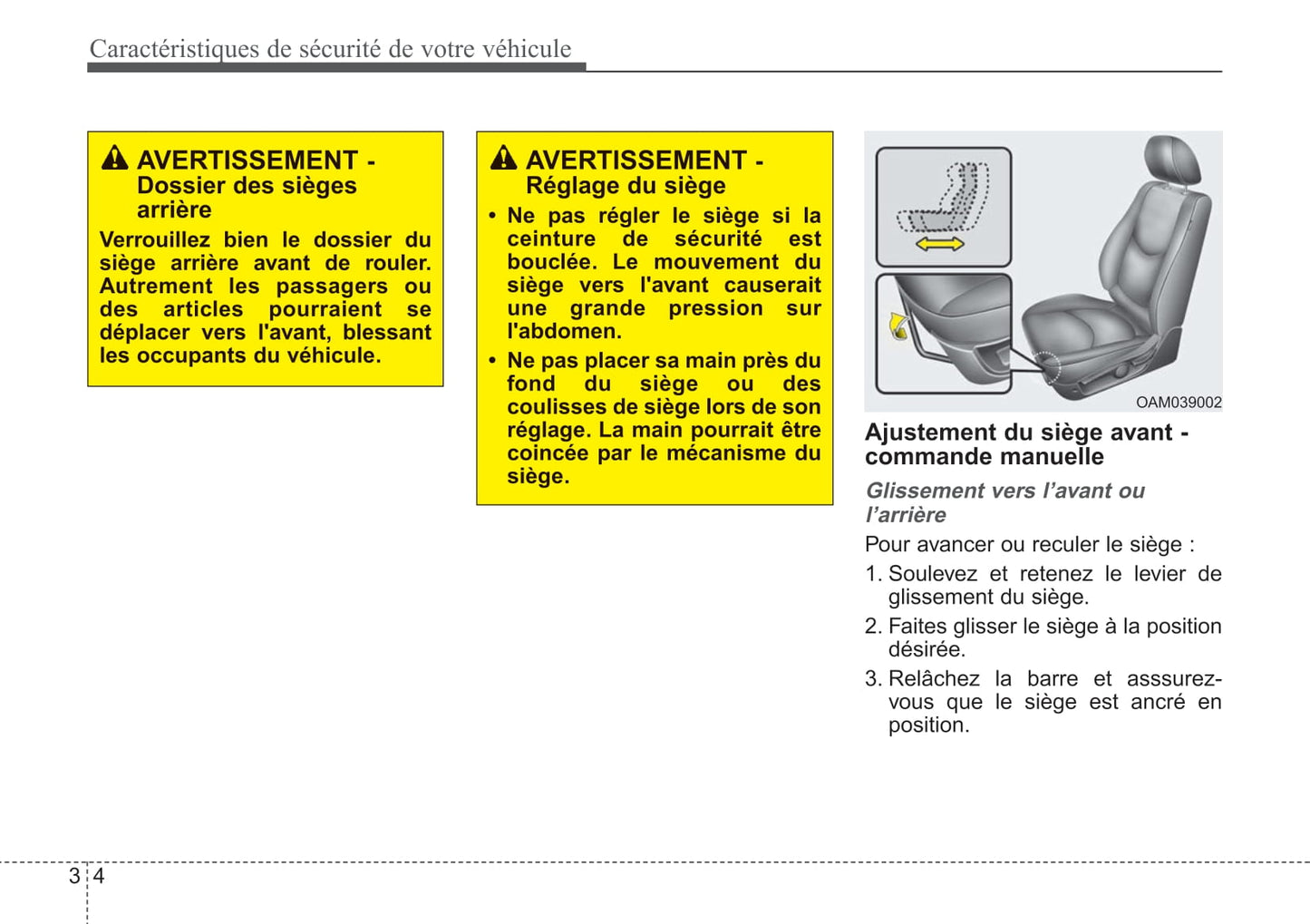 Caractéristiques de sécurité de votre véhicule

AVERTISSEMENT - Dossier des sièges arrière

Verrouillez bien le dossier du siège arrière avant de rouler. Autrement les passagers ou des articles pourraient se déplacer vers l'avant, blessant les occupants du véhicule.

AVERTISSEMENT - Réglage du siège

• Ne pas régler le siège si la ceinture de sécurité est bouclée. Le mouvement du siège vers l'avant causerait une grande pression sur l'abdomen.

• Ne pas placer sa main près du fond du siège ou des coulisses de siège lors de son réglage. La main pourrait être coincée par le mécanisme du siège.

OAM039002

Ajustement du siège avant - commande manuelle

Glissement vers l'avant ou l'arrière

Pour avancer ou reculer le siège :

1. Soulevez et retenez le levier de glissement du siège.

2. Faites glisser le siège à la position désirée.

3. Relâchez la barre et asssurez-vous que le siège est ancré en position.

3 4