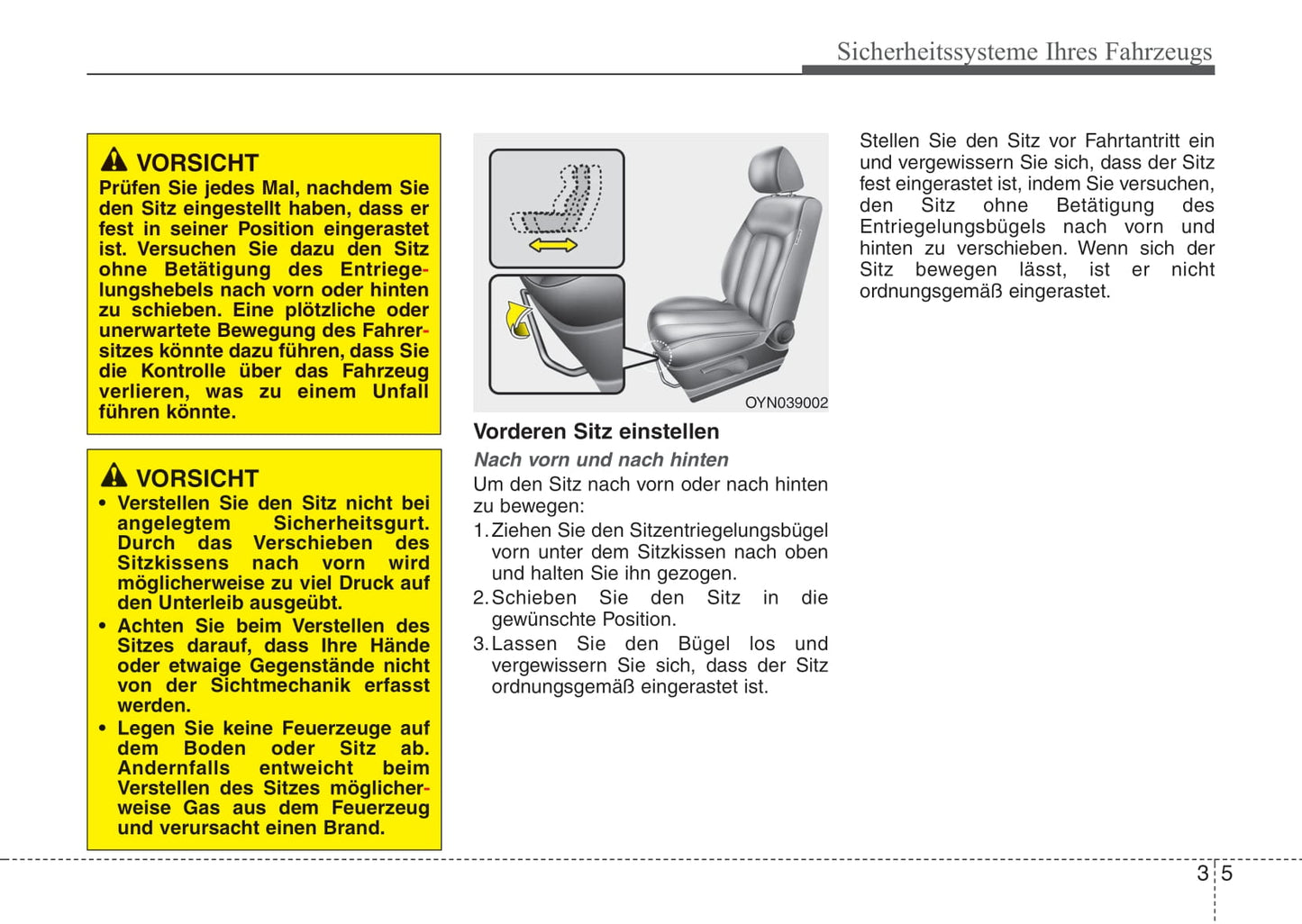 Sicherheitssysteme Ihres Fahrzeugs

VORSICHT
Prüfen Sie jedes Mal, nachdem Sie den Sitz eingestellt haben, dass er fest in seiner Position eingerastet ist. Versuchen Sie dazu den Sitz ohne Betätigung des Entriegelungshebels nach vorn oder hinten zu schieben. Eine plötzliche oder unerwartete Bewegung des Fahrersitzes könnte dazu führen, dass Sie die Kontrolle über das Fahrzeug verlieren, was zu einem Unfall führen könnte.

VORSICHT
• Verstellen Sie den Sitz nicht bei angelegtem Sicherheitsgurt. Durch das Verschieben des Sitzkissens nach vorn wird möglicherweise zu viel Druck auf den Unterleib ausgeübt.
• Achten Sie beim Verstellen des Sitzes darauf, dass Ihre Hände oder etwaige Gegenstände nicht von der Sichtmechanik erfasst werden.
• Legen Sie keine Feuerzeuge auf dem Boden oder Sitz ab. Andernfalls entweicht beim Verstellen des Sitzes möglicherweise Gas aus dem Feuerzeug und verursacht einen Brand.

OYN039002

Vorderen Sitz einstellen

Nach vorn und nach hinten
Um den Sitz nach vorn oder nach hinten zu bewegen:
1. Ziehen Sie den Sitzentriegelungsbügel vorn unter dem Sitzkissen nach oben und halten Sie ihn gezogen.
2. Schieben Sie den Sitz in die gewünschte Position.
3. Lassen Sie den Bügel los und vergewissern Sie sich, dass der Sitz ordnungsgemäß eingerastet ist.

Stellen Sie den Sitz vor Fahrtantritt ein und vergewissern Sie sich, dass der Sitz fest eingerastet ist, indem Sie versuchen, den Sitz ohne Betätigung des Entriegelungsbügels nach vorn und hinten zu verschieben. Wenn sich der Sitz bewegen lässt, ist er nicht ordnungsgemäß eingerastet.

3 5