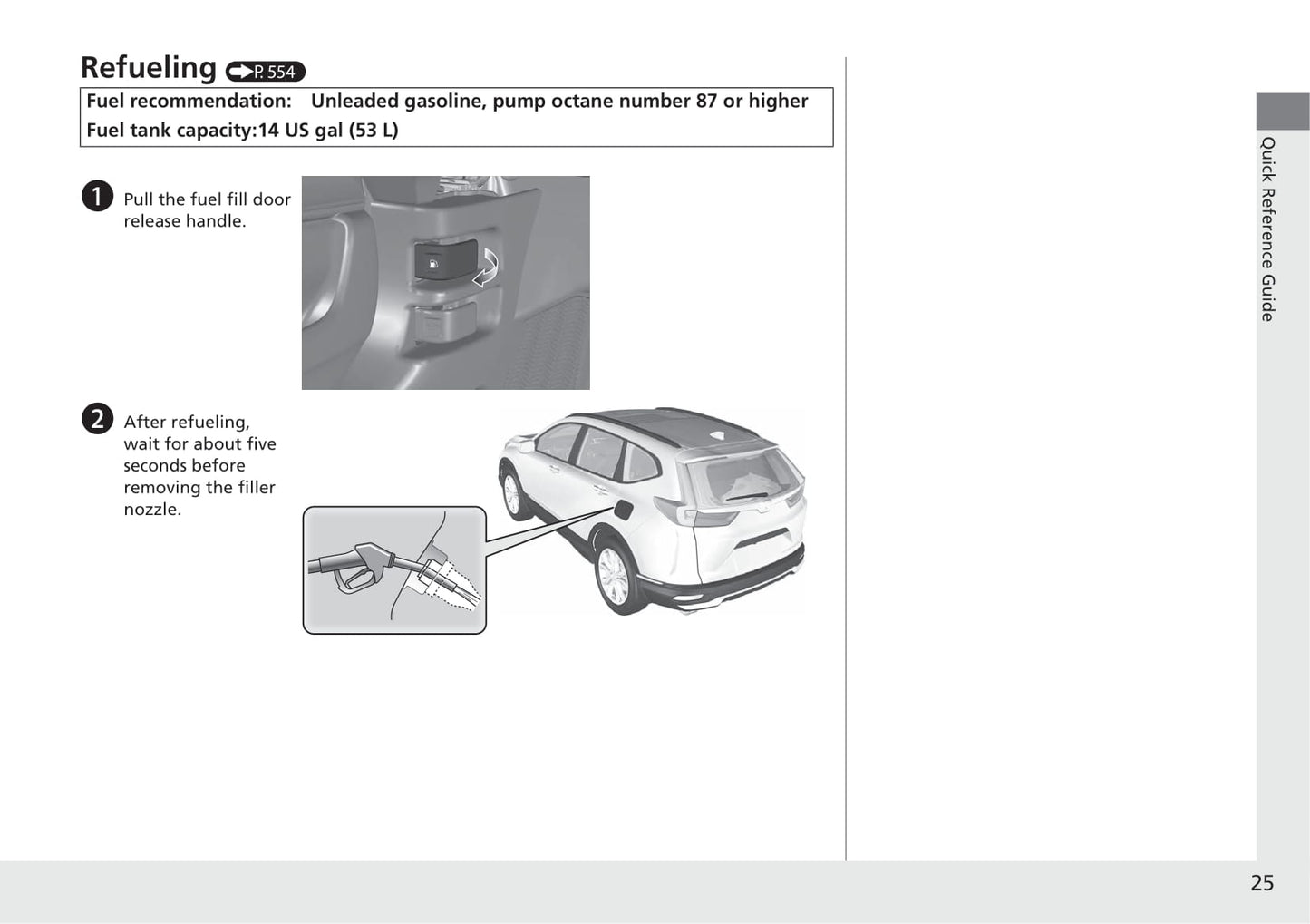 Refueling P. 554

Fuel recommendation: Unleaded gasoline, pump octane number 87 or higher
Fuel tank capacity:14 US gal (53 L)

1 Pull the fuel fill door release handle.

2 After refueling, wait for about five seconds before removing the filler nozzle.

Quick Reference Guide

25