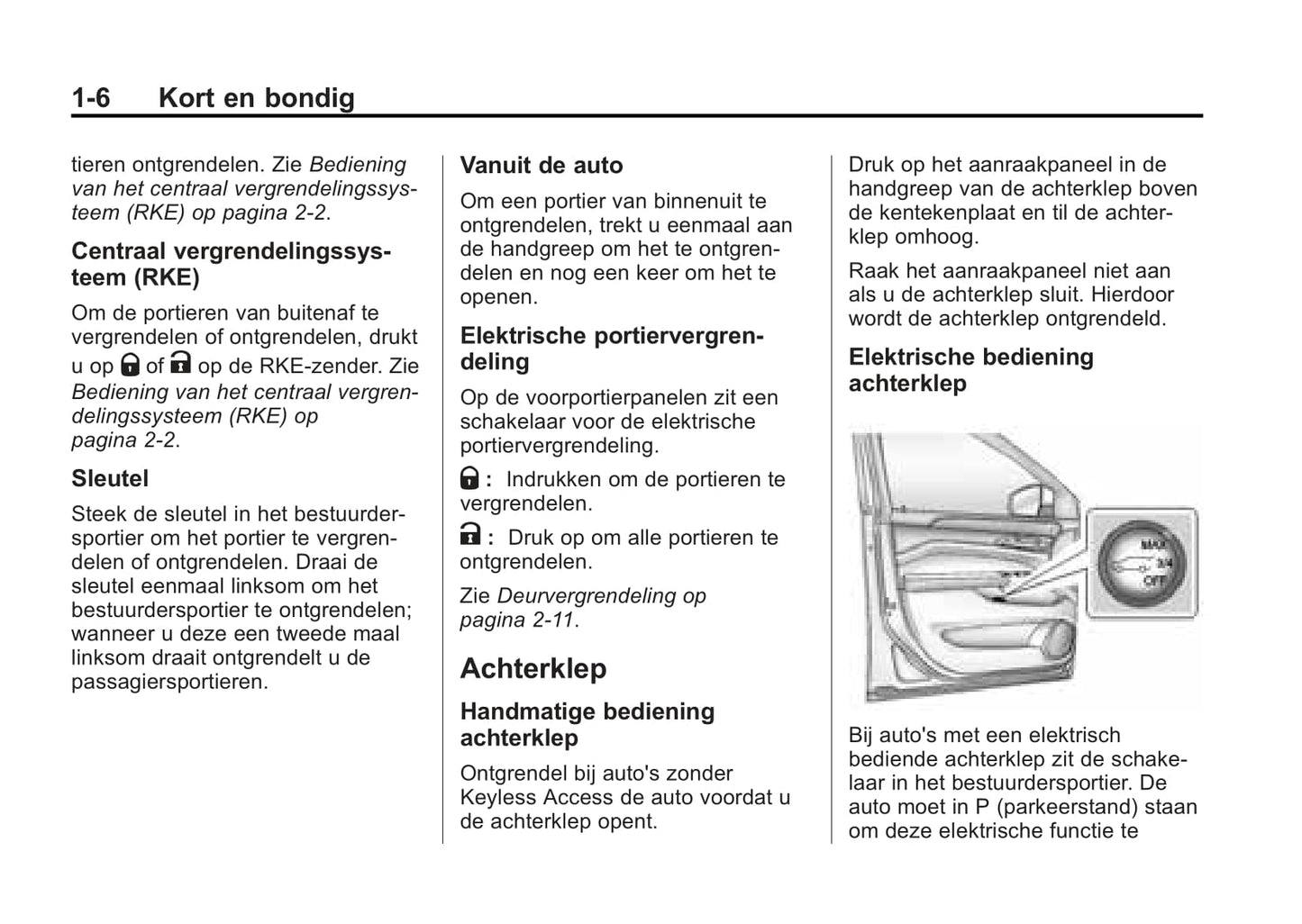 1-6 Kort en bondig

tieren ontgrendelen. Zie Bediening van het centraal vergrendelingssysteem (RKE) op pagina 2-2.

Centraal vergrendelingssysteem (RKE)

Om de portieren van buitenaf te vergrendelen of ontgrendelen, drukt u op of op de RKE-zender. Zie Bediening van het centraal vergrendelingssysteem (RKE) op pagina 2-2.

Sleutel

Steek de sleutel in het bestuurdersportier om het portier te vergrendelen of ontgrendelen. Draai de sleutel eenmaal linksom om het bestuurdersportier te ontgrendelen; wanneer u deze een tweede maal linksom draait ontgrendelt u de passagiersportieren.

Vanuit de auto

Om een portier van binnenuit te ontgrendelen, trekt u eenmaal aan de handgreep om het te ontgrendelen en nog een keer om het te openen.

Elektrische portiervergrendeling

Op de voorportierpanelen zit een schakelaar voor de elektrische portiervergrendeling.

: Indrukken om de portieren te vergrendelen.

: Druk op om alle portieren te ontgrendelen.

Zie Deurvergrendeling op pagina 2-11.

Achterklep

Handmatige bediening achterklep

Ontgrendel bij auto's zonder Keyless Access de auto voordat u de achterklep opent.

Druk op het aanraakpaneel in de handgreep van de achterklep boven de kentekenplaat en til de achterklep omhoog.

Raak het aanraakpaneel niet aan als u de achterklep sluit. Hierdoor wordt de achterklep ontgrendeld.

Elektrische bediening achterklep

MAX
3/4
OFF

Bij auto's met een elektrisch bediende achterklep zit de schakelaar in het bestuurdersportier. De auto moet in P (parkeerstand) staan om deze elektrische functie te