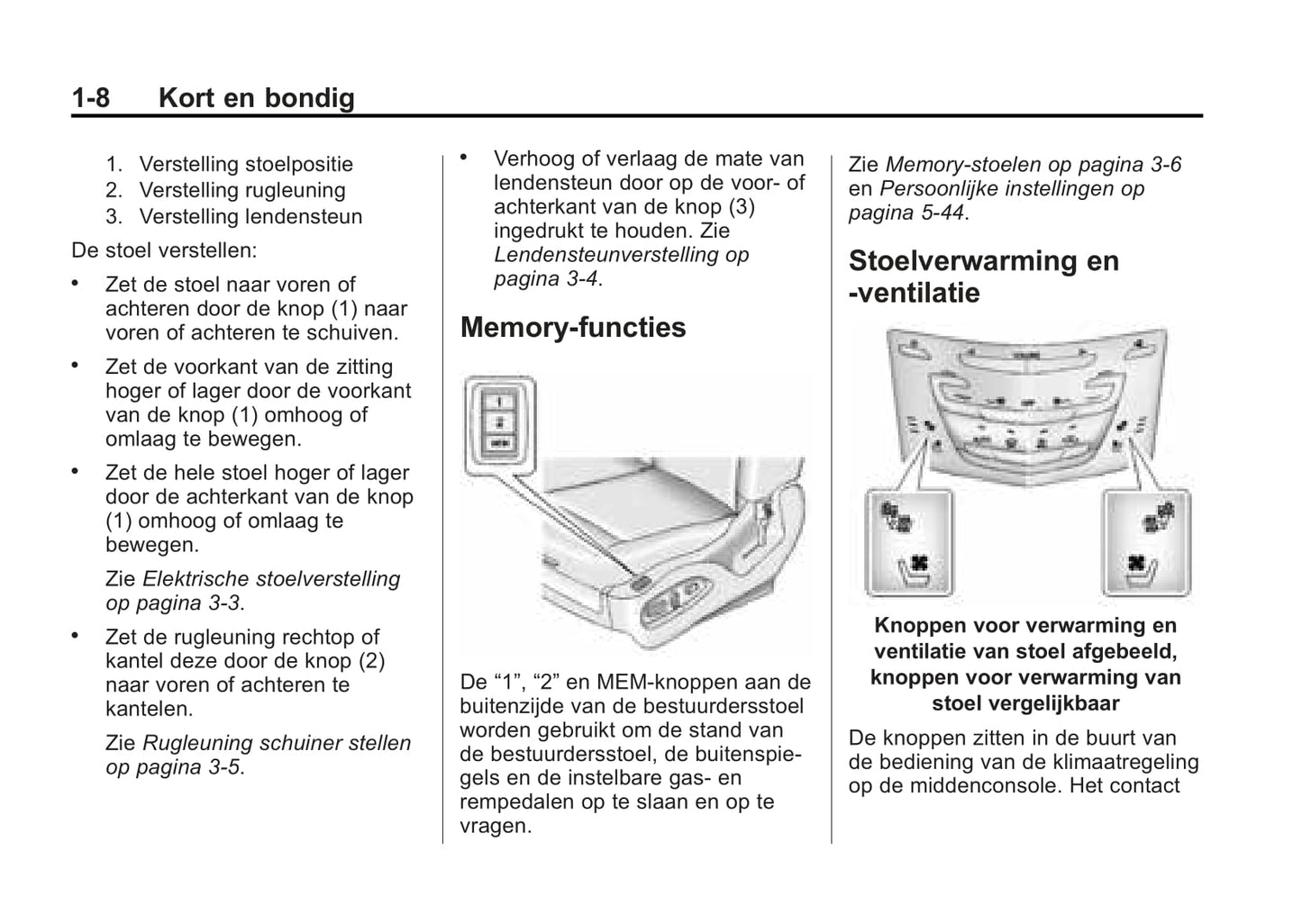 1-8 Kort en bondig

1. Verstelling stoelpositie
2. Verstelling rugleuning
3. Verstelling lendensteun

De stoel verstellen:

• Zet de stoel naar voren of achteren door de knop (1) naar voren of achteren te schuiven.

• Zet de voorkant van de zitting hoger of lager door de voorkant van de knop (1) omhoog of omlaag te bewegen.

• Zet de hele stoel hoger of lager door de achterkant van de knop (1) omhoog of omlaag te bewegen.

Zie Elektrische stoelverstelling op pagina 3-3.

• Zet de rugleuning rechtop of kantel deze door de knop (2) naar voren of achteren te kantelen.

Zie Rugleuning schuiner stellen op pagina 3-5.

• Verhoog of verlaag de mate van lendensteun door op de voor- of achterkant van de knop (3) ingedrukt te houden. Zie Lendensteunverstelling op pagina 3-4.

Memory-functies

1
2
MEM

De “1”, “2” en MEM-knoppen aan de buitenzijde van de bestuurdersstoel worden gebruikt om de stand van de bestuurdersstoel, de buitenspiegels en de instelbare gas- en rempedalen op te slaan en op te vragen.

Zie Memory-stoelen op pagina 3-6 en Persoonlijke instellingen op pagina 5-44.

Stoelverwarming en -ventilatie

Knoppen voor verwarming en ventilatie van stoel afgebeeld, knoppen voor verwarming van stoel vergelijkbaar

De knoppen zitten in de buurt van de bediening van de klimaatregeling op de middenconsole. Het contact