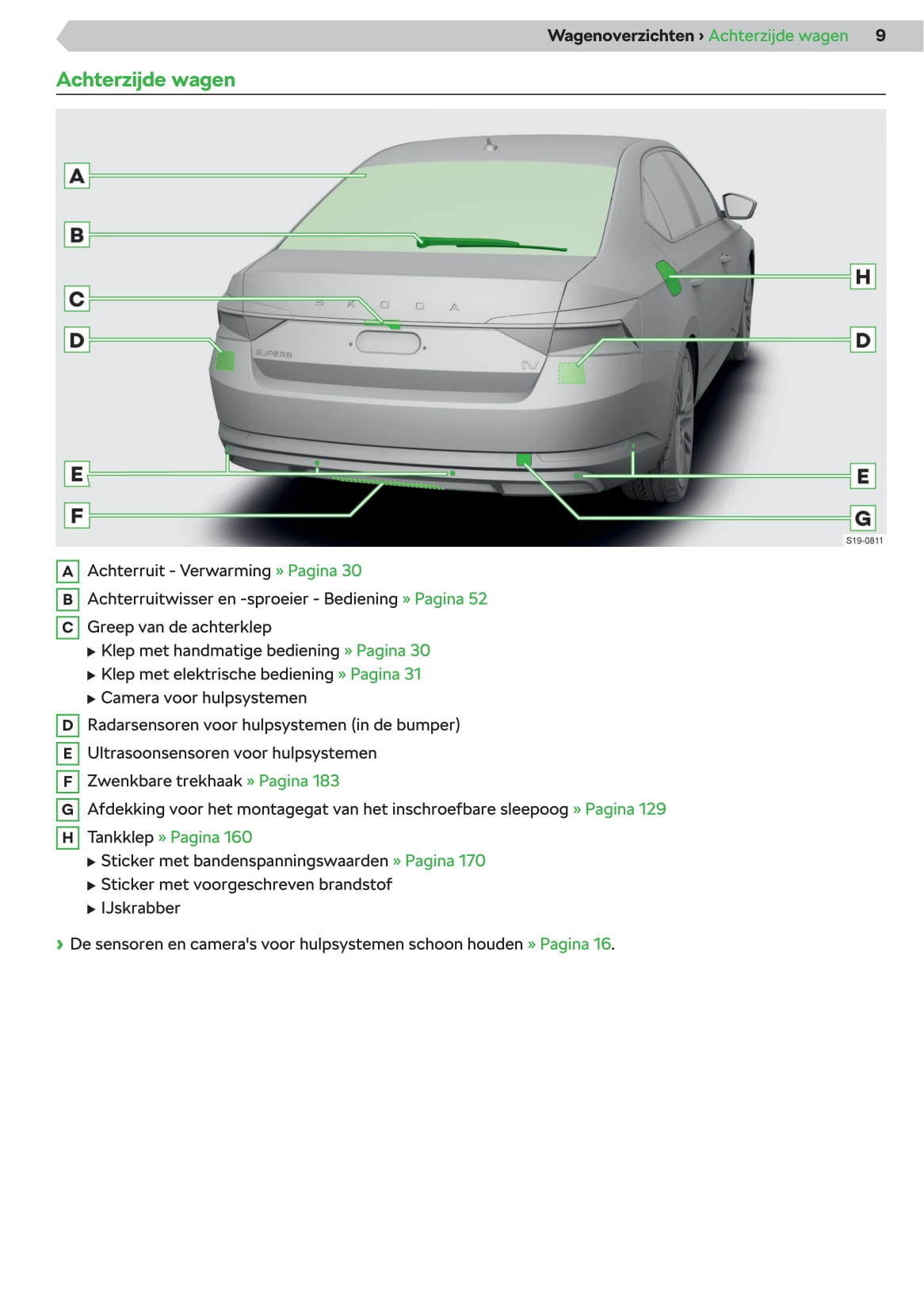 Wagenoverzichten › Achterzijde wagen 9

Achterzijde wagen

A
B
C
D
E
F
H
D
E
G
SKODA
SUPERB
iV
S19-0811

A Achterruit - Verwarming » Pagina 30
B Achterruitwisser en -sproeier - Bediening » Pagina 52
C Greep van de achterklep
▶ Klep met handmatige bediening » Pagina 30
▶ Klep met elektrische bediening » Pagina 31
▶ Camera voor hulpsystemen
D Radarsensoren voor hulpsystemen (in de bumper)
E Ultrasoonsensoren voor hulpsystemen
F Zwenkbare trekhaak » Pagina 183
G Afdekking voor het montagegat van het inschroefbare sleepoog » Pagina 129
H Tankklep » Pagina 160
▶ Sticker met bandenspanningswaarden » Pagina 170
▶ Sticker met voorgeschreven brandstof
▶ IJskrabber

› De sensoren en camera's voor hulpsystemen schoon houden » Pagina 16.