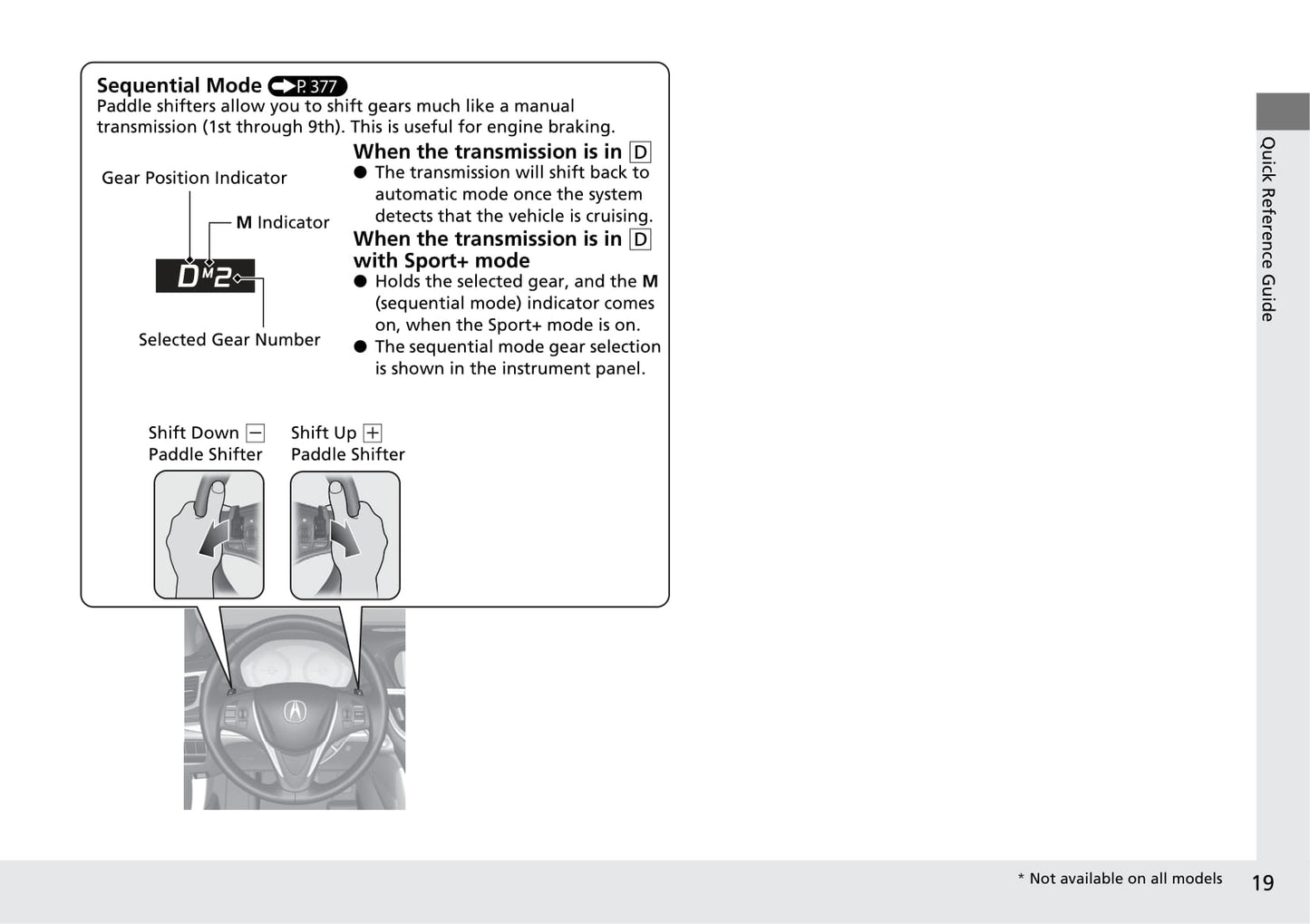 Sequential Mode P. 377
Paddle shifters allow you to shift gears much like a manual transmission (1st through 9th). This is useful for engine braking.

Gear Position Indicator

M Indicator

D M 2

Selected Gear Number

When the transmission is in D
● The transmission will shift back to automatic mode once the system detects that the vehicle is cruising.

When the transmission is in D with Sport+ mode
● Holds the selected gear, and the M (sequential mode) indicator comes on, when the Sport+ mode is on.
● The sequential mode gear selection is shown in the instrument panel.

Shift Down − Paddle Shifter

Shift Up + Paddle Shifter

Quick Reference Guide

* Not available on all models

19