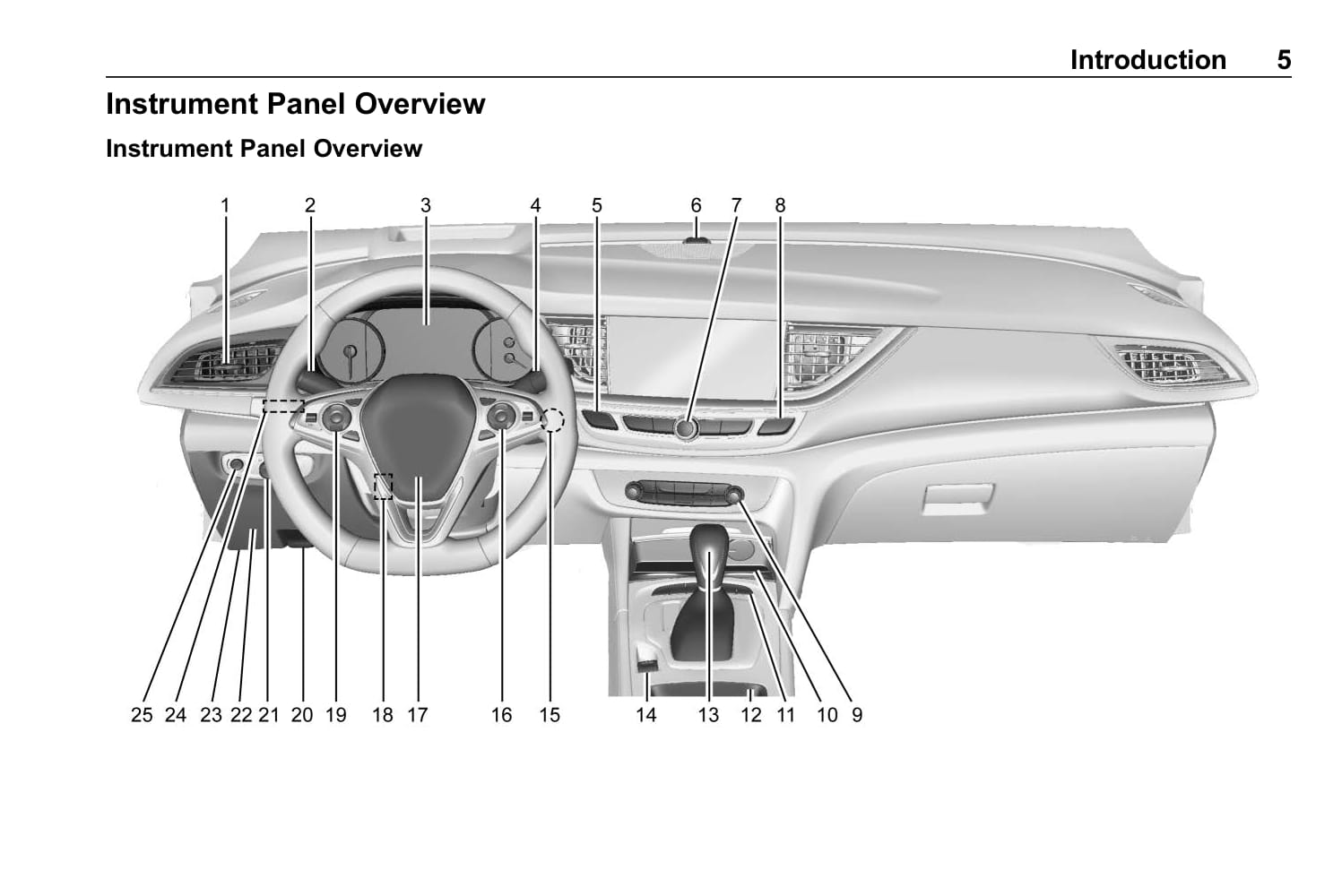 Introduction 5

Instrument Panel Overview

Instrument Panel Overview

1 2 3 4 5 6 7 8

25 24 23 22 21 20 19 18 17 16 15 14 13 12 11 10 9