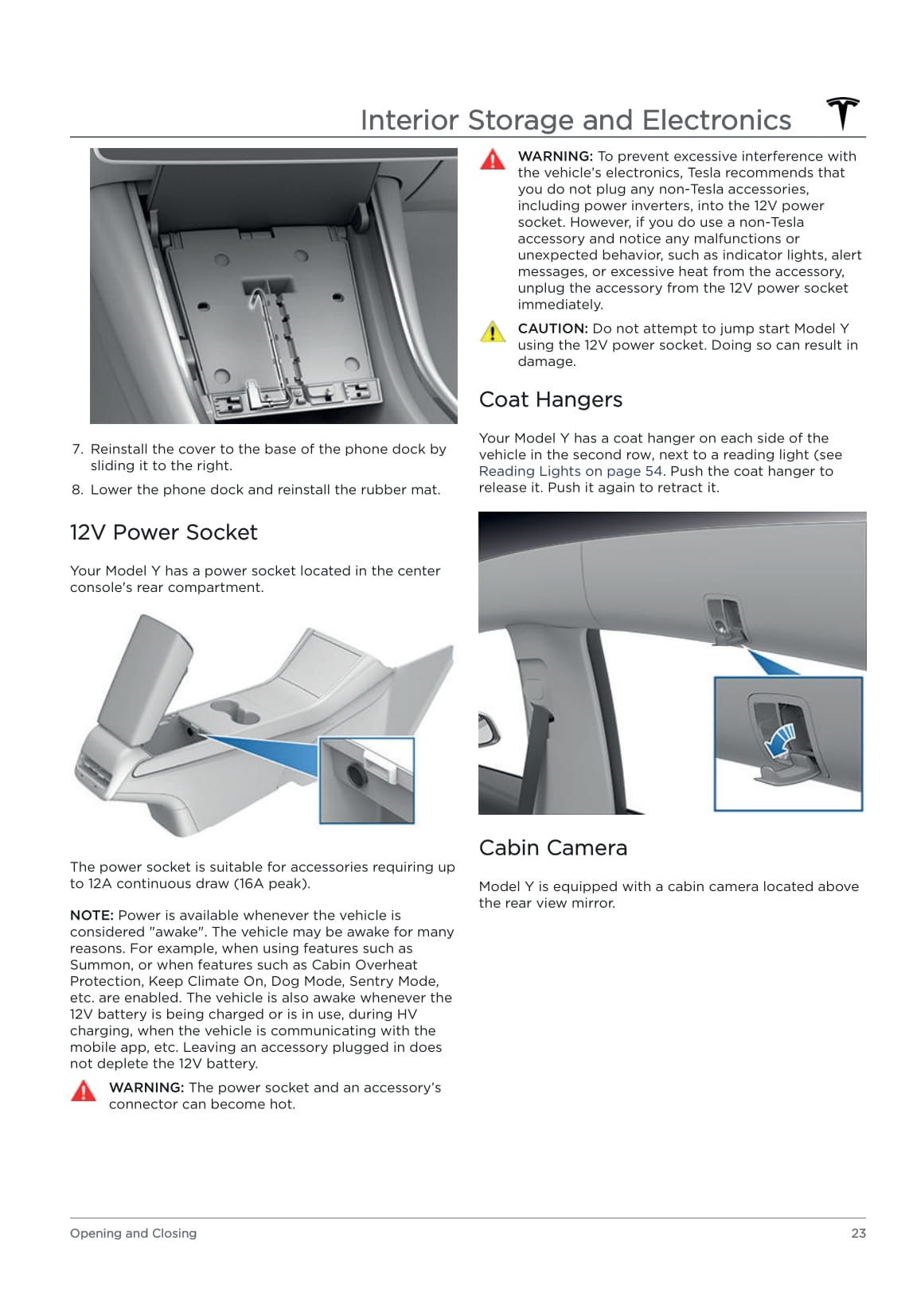 Interior Storage and Electronics

7. Reinstall the cover to the base of the phone dock by sliding it to the right.

8. Lower the phone dock and reinstall the rubber mat.

12V Power Socket

Your Model Y has a power socket located in the center console's rear compartment.

The power socket is suitable for accessories requiring up to 12A continuous draw (16A peak).

NOTE: Power is available whenever the vehicle is considered "awake". The vehicle may be awake for many reasons. For example, when using features such as Summon, or when features such as Cabin Overheat Protection, Keep Climate On, Dog Mode, Sentry Mode, etc. are enabled. The vehicle is also awake whenever the 12V battery is being charged or is in use, during HV charging, when the vehicle is communicating with the mobile app, etc. Leaving an accessory plugged in does not deplete the 12V battery.

WARNING: The power socket and an accessory's connector can become hot.

WARNING: To prevent excessive interference with the vehicle's electronics, Tesla recommends that you do not plug any non-Tesla accessories, including power inverters, into the 12V power socket. However, if you do use a non-Tesla accessory and notice any malfunctions or unexpected behavior, such as indicator lights, alert messages, or excessive heat from the accessory, unplug the accessory from the 12V power socket immediately.

CAUTION: Do not attempt to jump start Model Y using the 12V power socket. Doing so can result in damage.

Coat Hangers

Your Model Y has a coat hanger on each side of the vehicle in the second row, next to a reading light (see Reading Lights on page 54. Push the coat hanger to release it. Push it again to retract it.

Cabin Camera

Model Y is equipped with a cabin camera located above the rear view mirror.

Opening and Closing

23