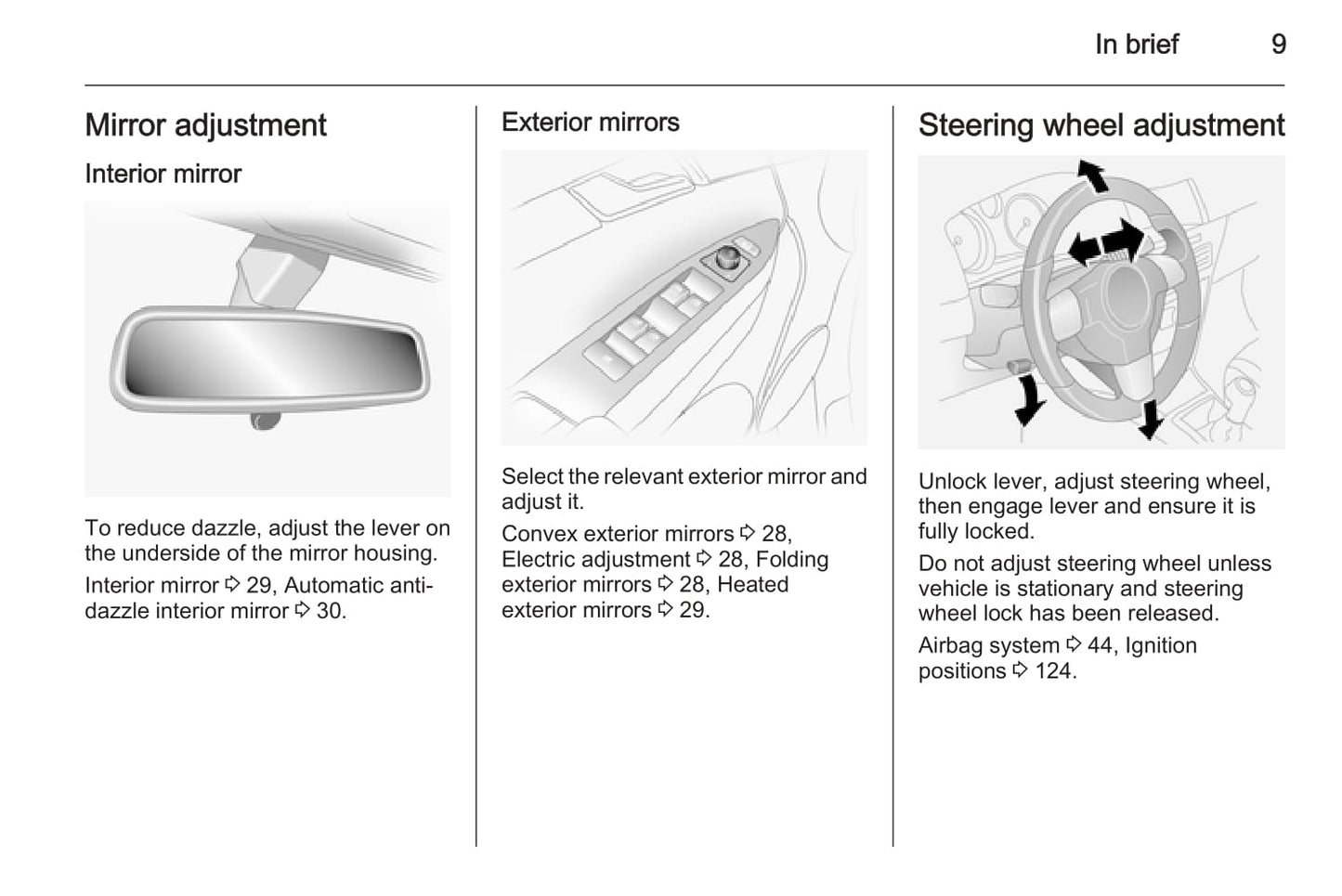 In brief 9

Mirror adjustment

Interior mirror

To reduce dazzle, adjust the lever on the underside of the mirror housing.

Interior mirror ⇨ 29, Automatic anti-dazzle interior mirror ⇨ 30.

Exterior mirrors

Select the relevant exterior mirror and adjust it.

Convex exterior mirrors ⇨ 28, Electric adjustment ⇨ 28, Folding exterior mirrors ⇨ 28, Heated exterior mirrors ⇨ 29.

Steering wheel adjustment

Unlock lever, adjust steering wheel, then engage lever and ensure it is fully locked.

Do not adjust steering wheel unless vehicle is stationary and steering wheel lock has been released.

Airbag system ⇨ 44, Ignition positions ⇨ 124.