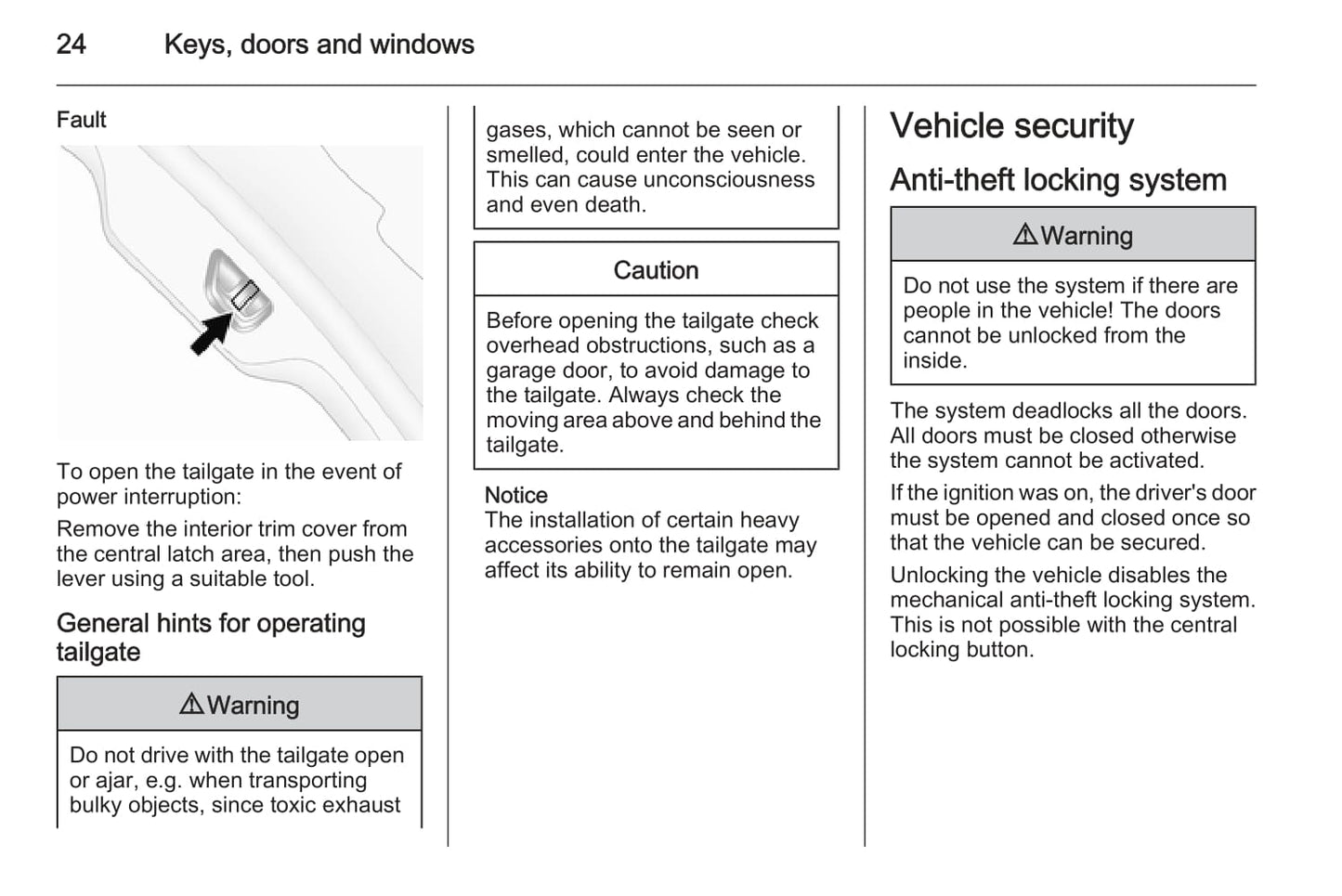 24 Keys, doors and windows

Fault

To open the tailgate in the event of power interruption:

Remove the interior trim cover from the central latch area, then push the lever using a suitable tool.

General hints for operating tailgate

⚠Warning

Do not drive with the tailgate open or ajar, e.g. when transporting bulky objects, since toxic exhaust gases, which cannot be seen or smelled, could enter the vehicle. This can cause unconsciousness and even death.

Caution

Before opening the tailgate check overhead obstructions, such as a garage door, to avoid damage to the tailgate. Always check the moving area above and behind the tailgate.

Notice
The installation of certain heavy accessories onto the tailgate may affect its ability to remain open.

Vehicle security

Anti-theft locking system

⚠Warning

Do not use the system if there are people in the vehicle! The doors cannot be unlocked from the inside.

The system deadlocks all the doors. All doors must be closed otherwise the system cannot be activated.

If the ignition was on, the driver's door must be opened and closed once so that the vehicle can be secured.

Unlocking the vehicle disables the mechanical anti-theft locking system. This is not possible with the central locking button.