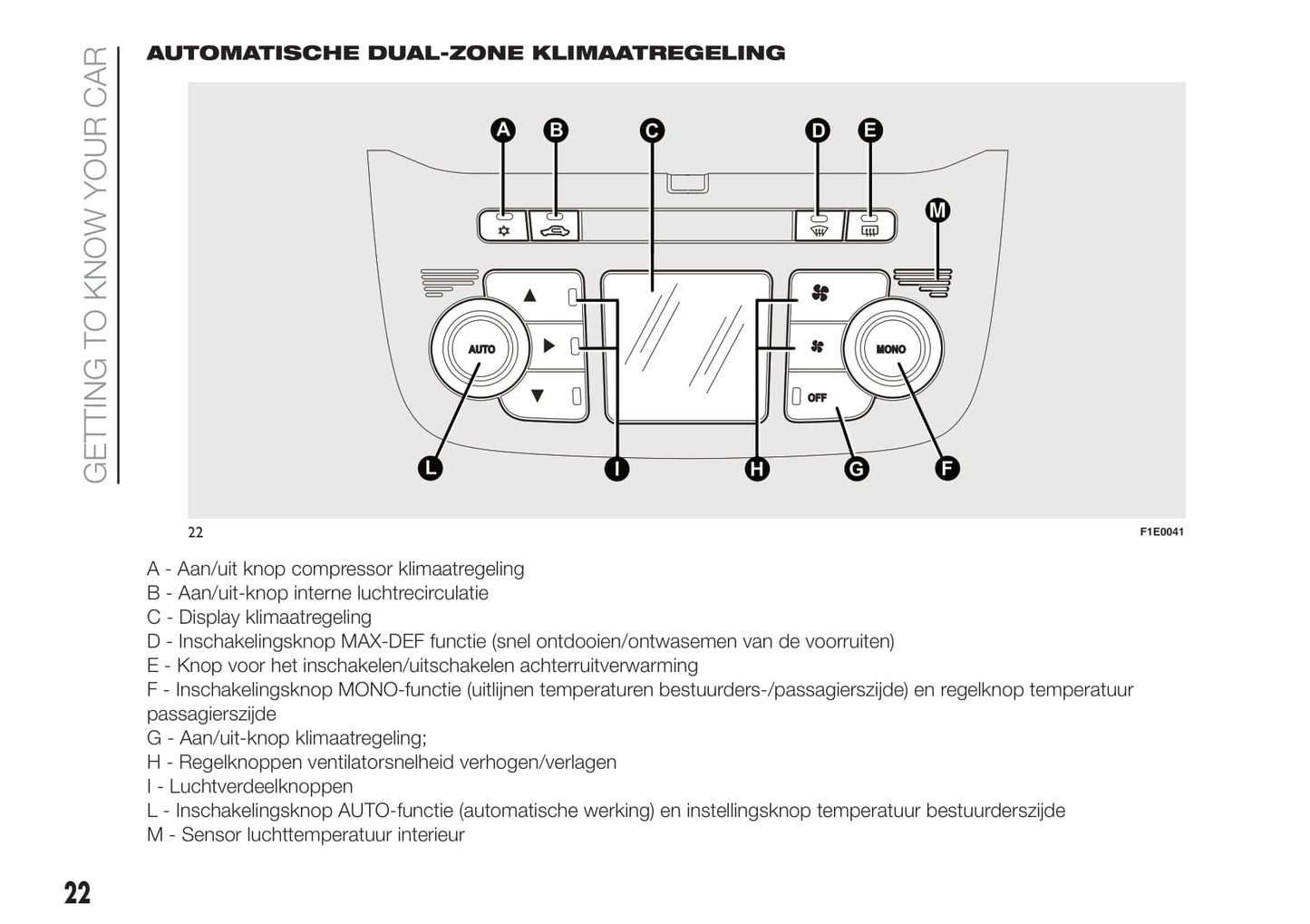 GETTING TO KNOW YOUR CAR

AUTOMATISCHE DUAL-ZONE KLIMAATREGELING

A B C D E M AUTO MONO OFF L I H G F

22 F1E0041

A - Aan/uit knop compressor klimaatregeling
B - Aan/uit-knop interne luchtrecirculatie
C - Display klimaatregeling
D - Inschakelingsknop MAX-DEF functie (snel ontdooien/ontwasemen van de voorruiten)
E - Knop voor het inschakelen/uitschakelen achterruitverwarming
F - Inschakelingsknop MONO-functie (uitlijnen temperaturen bestuurders-/passagierszijde) en regelknop temperatuur passagierszijde
G - Aan/uit-knop klimaatregeling;
H - Regelknoppen ventilatorsnelheid verhogen/verlagen
I - Luchtverdeelknoppen
L - Inschakelingsknop AUTO-functie (automatische werking) en instellingsknop temperatuur bestuurderszijde
M - Sensor luchttemperatuur interieur

22