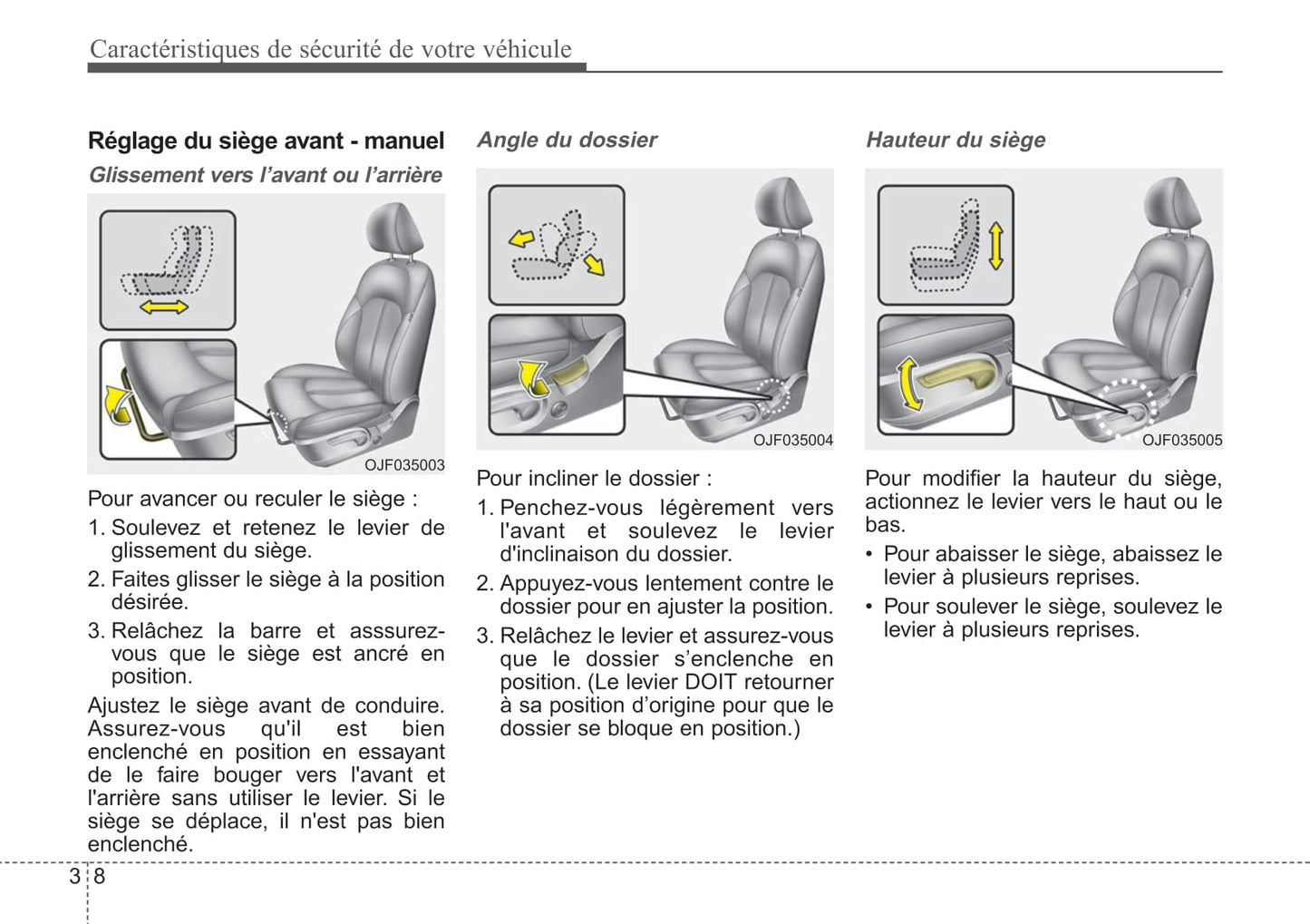 Caractéristiques de sécurité de votre véhicule

Réglage du siège avant - manuel

Glissement vers l'avant ou l'arrière

OJF035003

Pour avancer ou reculer le siège :

1. Soulevez et retenez le levier de glissement du siège.

2. Faites glisser le siège à la position désirée.

3. Relâchez la barre et asssurez-vous que le siège est ancré en position.

Ajustez le siège avant de conduire. Assurez-vous qu'il est bien enclenché en position en essayant de le faire bouger vers l'avant et l'arrière sans utiliser le levier. Si le siège se déplace, il n'est pas bien enclenché.

Angle du dossier

OJF035004

Pour incliner le dossier :

1. Penchez-vous légèrement vers l'avant et soulevez le levier d'inclinaison du dossier.

2. Appuyez-vous lentement contre le dossier pour en ajuster la position.

3. Relâchez le levier et assurez-vous que le dossier s'enclenche en position. (Le levier DOIT retourner à sa position d'origine pour que le dossier se bloque en position.)

Hauteur du siège

OJF035005

Pour modifier la hauteur du siège, actionnez le levier vers le haut ou le bas.

• Pour abaisser le siège, abaissez le levier à plusieurs reprises.

• Pour soulever le siège, soulevez le levier à plusieurs reprises.

3 8