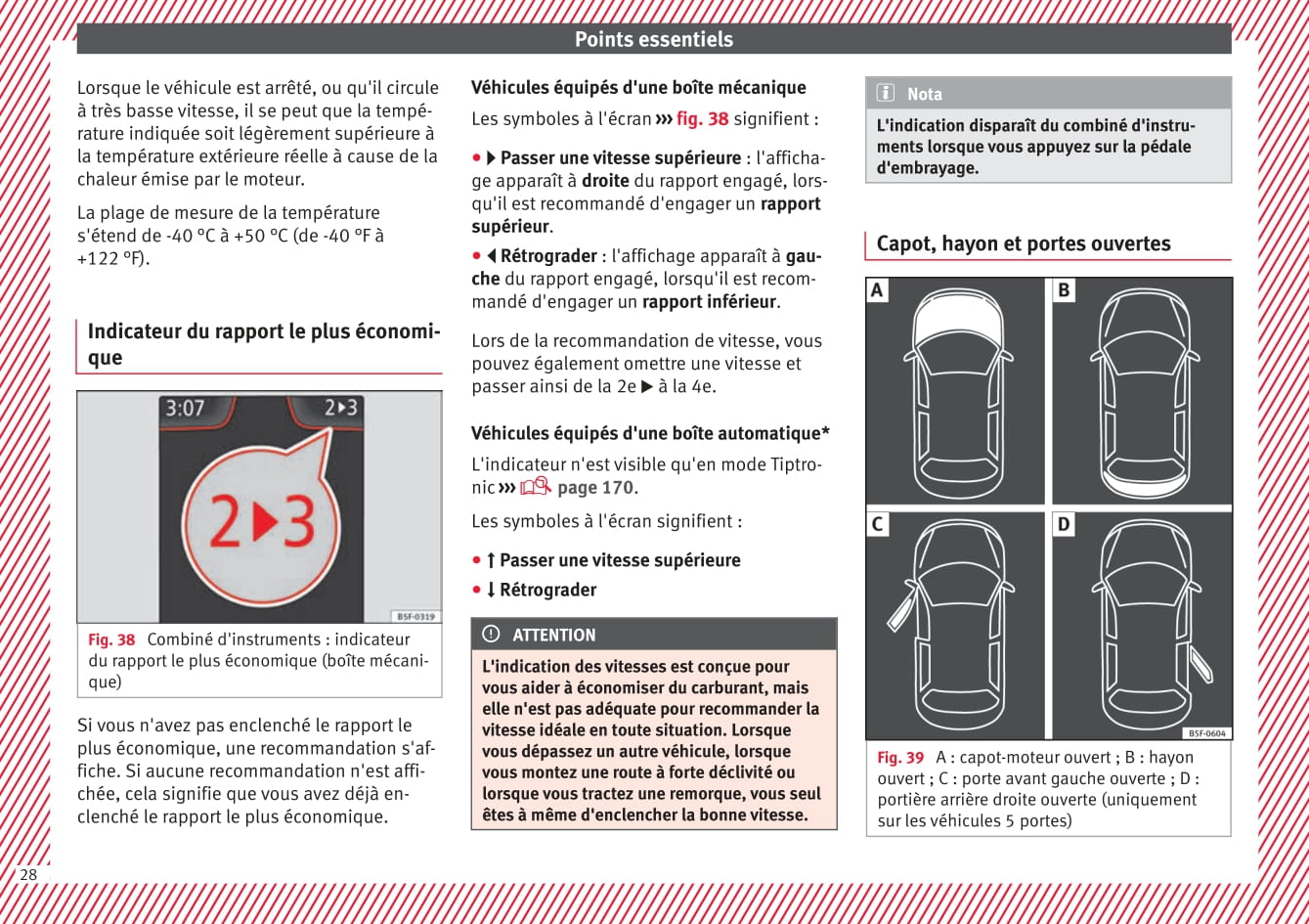 Points essentiels

Lorsque le véhicule est arrêté, ou qu'il circule à très basse vitesse, il se peut que la température indiquée soit légèrement supérieure à la température extérieure réelle à cause de la chaleur émise par le moteur.

La plage de mesure de la température s'étend de -40 °C à +50 °C (de -40 °F à +122 °F).

Indicateur du rapport le plus économique

3:07 2▶3

2▶3

B5F-0319

Fig. 38 Combiné d'instruments : indicateur du rapport le plus économique (boîte mécanique)

Si vous n'avez pas enclenché le rapport le plus économique, une recommandation s'affiche. Si aucune recommandation n'est affichée, cela signifie que vous avez déjà enclenché le rapport le plus économique.

Véhicules équipés d'une boîte mécanique

Les symboles à l'écran ››› fig. 38 signifient :

● ▶ Passer une vitesse supérieure : l'affichage apparaît à droite du rapport engagé, lorsqu'il est recommandé d'engager un rapport supérieur.

● ◀ Rétrograder : l'affichage apparaît à gauche du rapport engagé, lorsqu'il est recommandé d'engager un rapport inférieur.

Lors de la recommandation de vitesse, vous pouvez également omettre une vitesse et passer ainsi de la 2e ▶ à la 4e.

Véhicules équipés d'une boîte automatique*

L'indicateur n'est visible qu'en mode Tiptronic ››› page 170.

Les symboles à l'écran signifient :

● ↑ Passer une vitesse supérieure

● ↓ Rétrograder

ATTENTION

L'indication des vitesses est conçue pour vous aider à économiser du carburant, mais elle n'est pas adéquate pour recommander la vitesse idéale en toute situation. Lorsque vous dépassez un autre véhicule, lorsque vous montez une route à forte déclivité ou lorsque vous tractez une remorque, vous seul êtes à même d'enclencher la bonne vitesse.

Nota

L'indication disparaît du combiné d'instruments lorsque vous appuyez sur la pédale d'embrayage.

Capot, hayon et portes ouvertes

A B C D

B5F-0604

Fig. 39 A : capot-moteur ouvert ; B : hayon ouvert ; C : porte avant gauche ouverte ; D : portière arrière droite ouverte (uniquement sur les véhicules 5 portes)

28