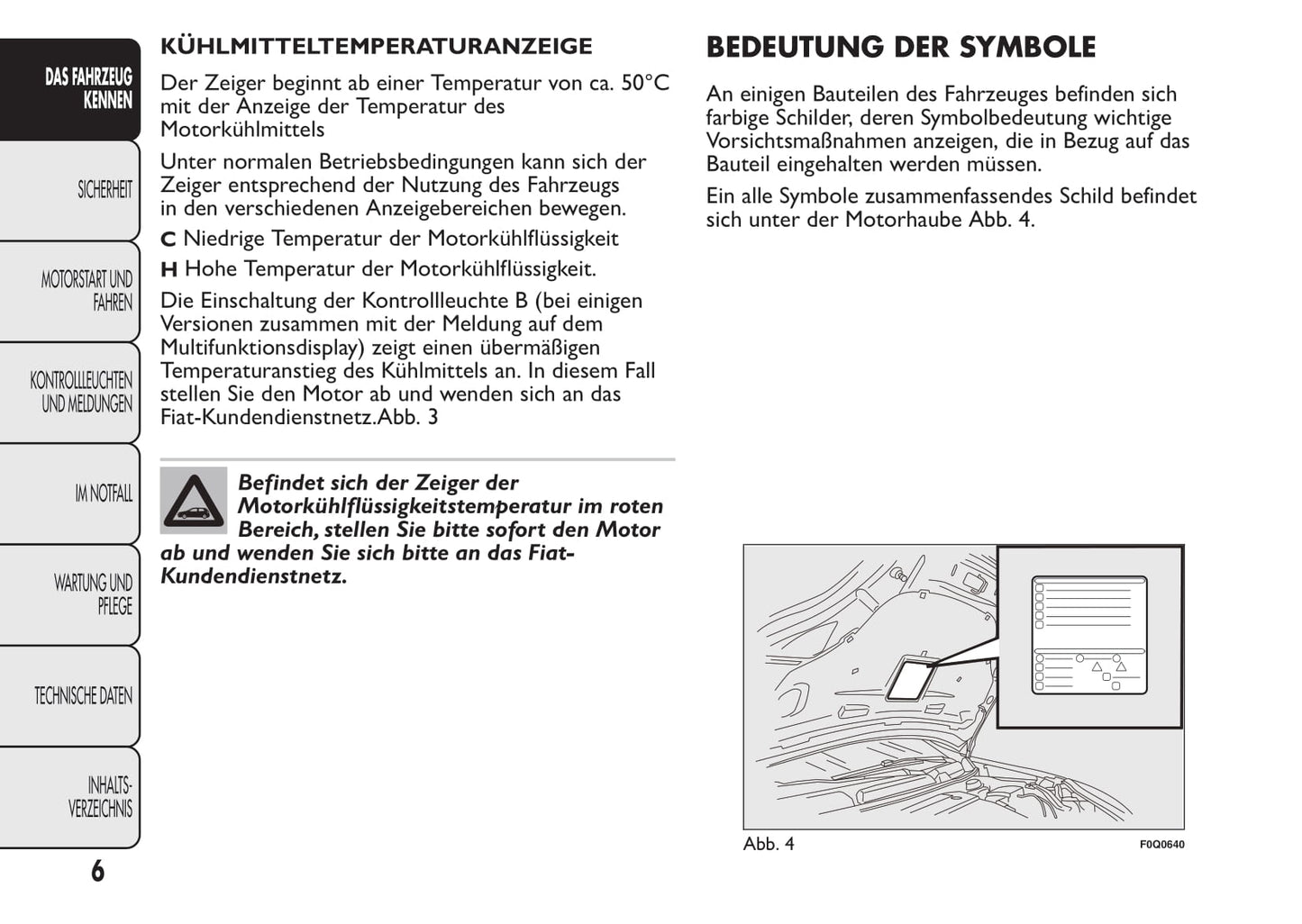 DAS FAHRZEUG KENNEN

SICHERHEIT

MOTORSTART UND FAHREN

KONTROLLLEUCHTEN UND MELDUNGEN

IM NOTFALL

WARTUNG UND PFLEGE

TECHNISCHE DATEN

INHALTS-VERZEICHNIS

6

KÜHLMITTELTEMPERATURANZEIGE

Der Zeiger beginnt ab einer Temperatur von ca. 50°C mit der Anzeige der Temperatur des Motorkühlmittels

Unter normalen Betriebsbedingungen kann sich der Zeiger entsprechend der Nutzung des Fahrzeugs in den verschiedenen Anzeigebereichen bewegen.

C Niedrige Temperatur der Motorkühlflüssigkeit

H Hohe Temperatur der Motorkühlflüssigkeit.

Die Einschaltung der Kontrollleuchte B (bei einigen Versionen zusammen mit der Meldung auf dem Multifunktionsdisplay) zeigt einen übermäßigen Temperaturanstieg des Kühlmittels an. In diesem Fall stellen Sie den Motor ab und wenden sich an das Fiat-Kundendienstnetz.Abb. 3

Befindet sich der Zeiger der Motorkühlflüssigkeitstemperatur im roten Bereich, stellen Sie bitte sofort den Motor ab und wenden Sie sich bitte an das Fiat-Kundendienstnetz.

BEDEUTUNG DER SYMBOLE

An einigen Bauteilen des Fahrzeuges befinden sich farbige Schilder, deren Symbolbedeutung wichtige Vorsichtsmaßnahmen anzeigen, die in Bezug auf das Bauteil eingehalten werden müssen.

Ein alle Symbole zusammenfassendes Schild befindet sich unter der Motorhaube Abb. 4.

Abb. 4

F0Q0640