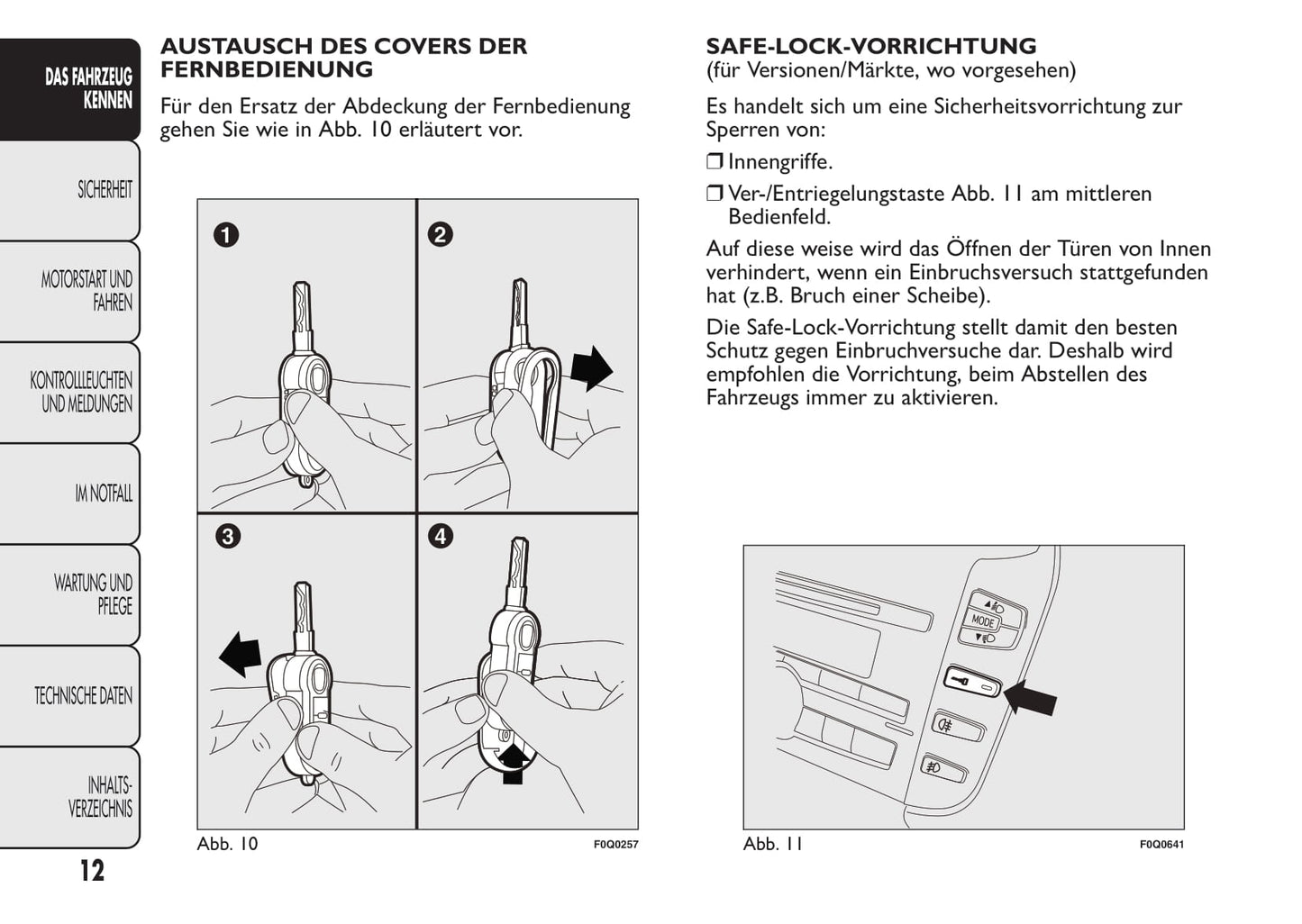 DAS FAHRZEUG KENNEN

SICHERHEIT

MOTORSTART UND FAHREN

KONTROLLLEUCHTEN UND MELDUNGEN

IM NOTFALL

WARTUNG UND PFLEGE

TECHNISCHE DATEN

INHALTS-VERZEICHNIS

12

AUSTAUSCH DES COVERS DER FERNBEDIENUNG

Für den Ersatz der Abdeckung der Fernbedienung gehen Sie wie in Abb. 10 erläutert vor.

1

2

3

4

Abb. 10

F0Q0257

SAFE-LOCK-VORRICHTUNG
(für Versionen/Märkte, wo vorgesehen)

Es handelt sich um eine Sicherheitsvorrichtung zur Sperren von:

❒ Innengriffe.

❒ Ver-/Entriegelungstaste Abb. 11 am mittleren Bedienfeld.

Auf diese weise wird das Öffnen der Türen von Innen verhindert, wenn ein Einbruchsversuch stattgefunden hat (z.B. Bruch einer Scheibe).

Die Safe-Lock-Vorrichtung stellt damit den besten Schutz gegen Einbruchversuche dar. Deshalb wird empfohlen die Vorrichtung, beim Abstellen des Fahrzeugs immer zu aktivieren.

MODE

Abb. 11

F0Q0641