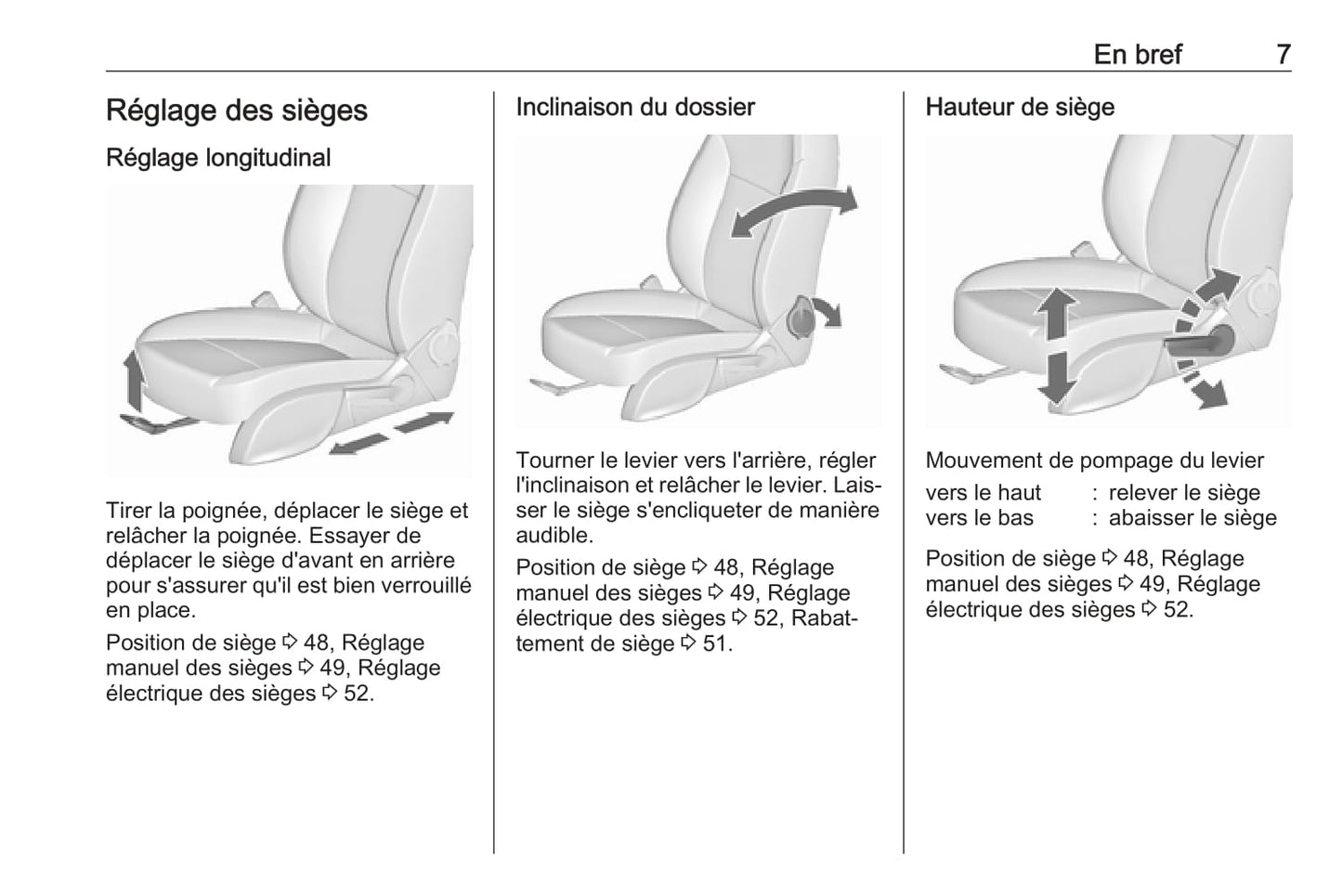 En bref 7

Réglage des sièges

Réglage longitudinal

Tirer la poignée, déplacer le siège et relâcher la poignée. Essayer de déplacer le siège d'avant en arrière pour s'assurer qu'il est bien verrouillé en place.

Position de siège ⇨ 48, Réglage manuel des sièges ⇨ 49, Réglage électrique des sièges ⇨ 52.

Inclinaison du dossier

Tourner le levier vers l'arrière, régler l'inclinaison et relâcher le levier. Laisser le siège s'encliqueter de manière audible.

Position de siège ⇨ 48, Réglage manuel des sièges ⇨ 49, Réglage électrique des sièges ⇨ 52, Rabattement de siège ⇨ 51.

Hauteur de siège

Mouvement de pompage du levier

vers le haut : relever le siège
vers le bas : abaisser le siège

Position de siège ⇨ 48, Réglage manuel des sièges ⇨ 49, Réglage électrique des sièges ⇨ 52.