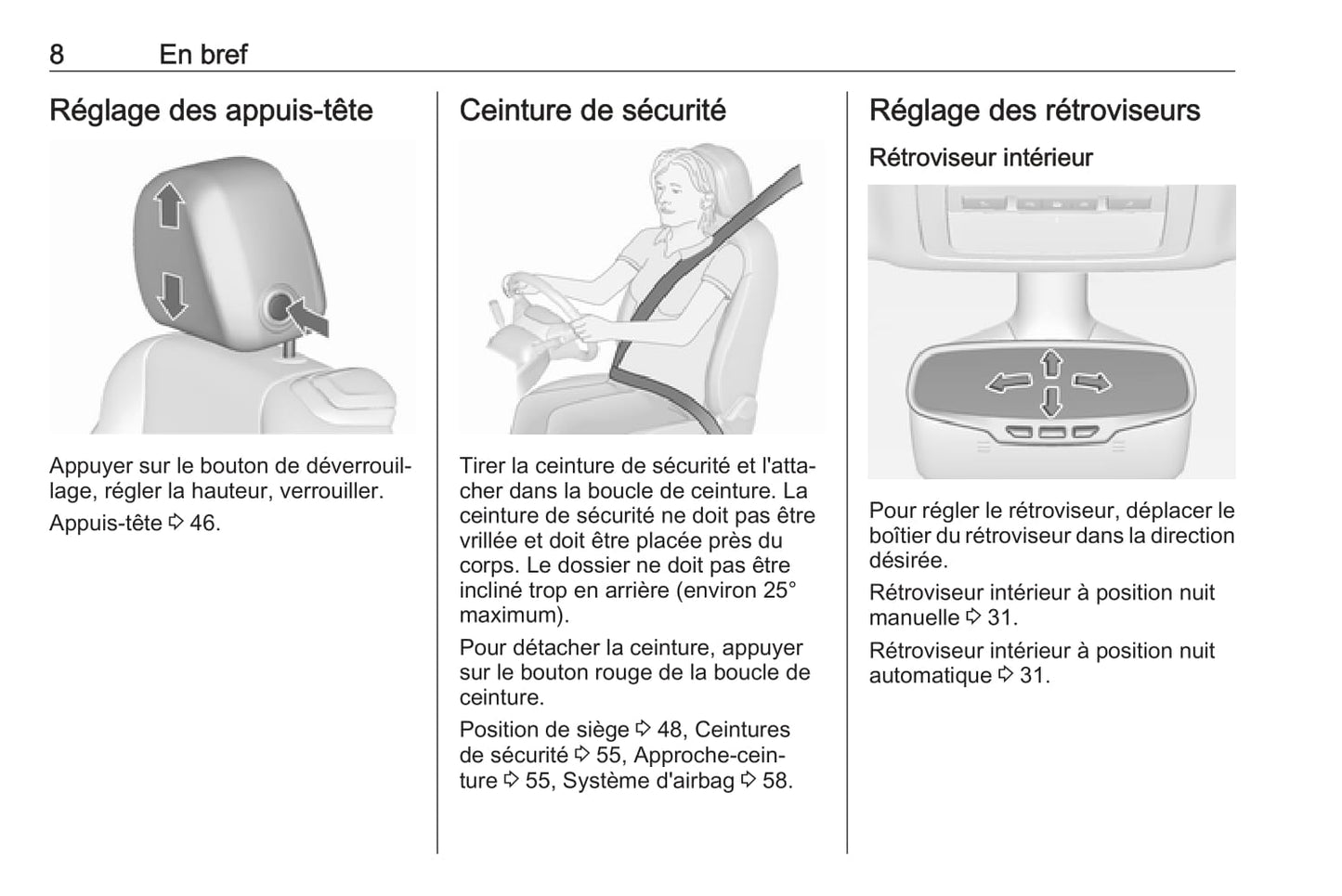 8 En bref

Réglage des appuis-tête

Appuyer sur le bouton de déverrouillage, régler la hauteur, verrouiller.

Appuis-tête ⇨ 46.

Ceinture de sécurité

Tirer la ceinture de sécurité et l'attacher dans la boucle de ceinture. La ceinture de sécurité ne doit pas être vrillée et doit être placée près du corps. Le dossier ne doit pas être incliné trop en arrière (environ 25° maximum).

Pour détacher la ceinture, appuyer sur le bouton rouge de la boucle de ceinture.

Position de siège ⇨ 48, Ceintures de sécurité ⇨ 55, Approche-ceinture ⇨ 55, Système d'airbag ⇨ 58.

Réglage des rétroviseurs

Rétroviseur intérieur

Pour régler le rétroviseur, déplacer le boîtier du rétroviseur dans la direction désirée.

Rétroviseur intérieur à position nuit manuelle ⇨ 31.

Rétroviseur intérieur à position nuit automatique ⇨ 31.