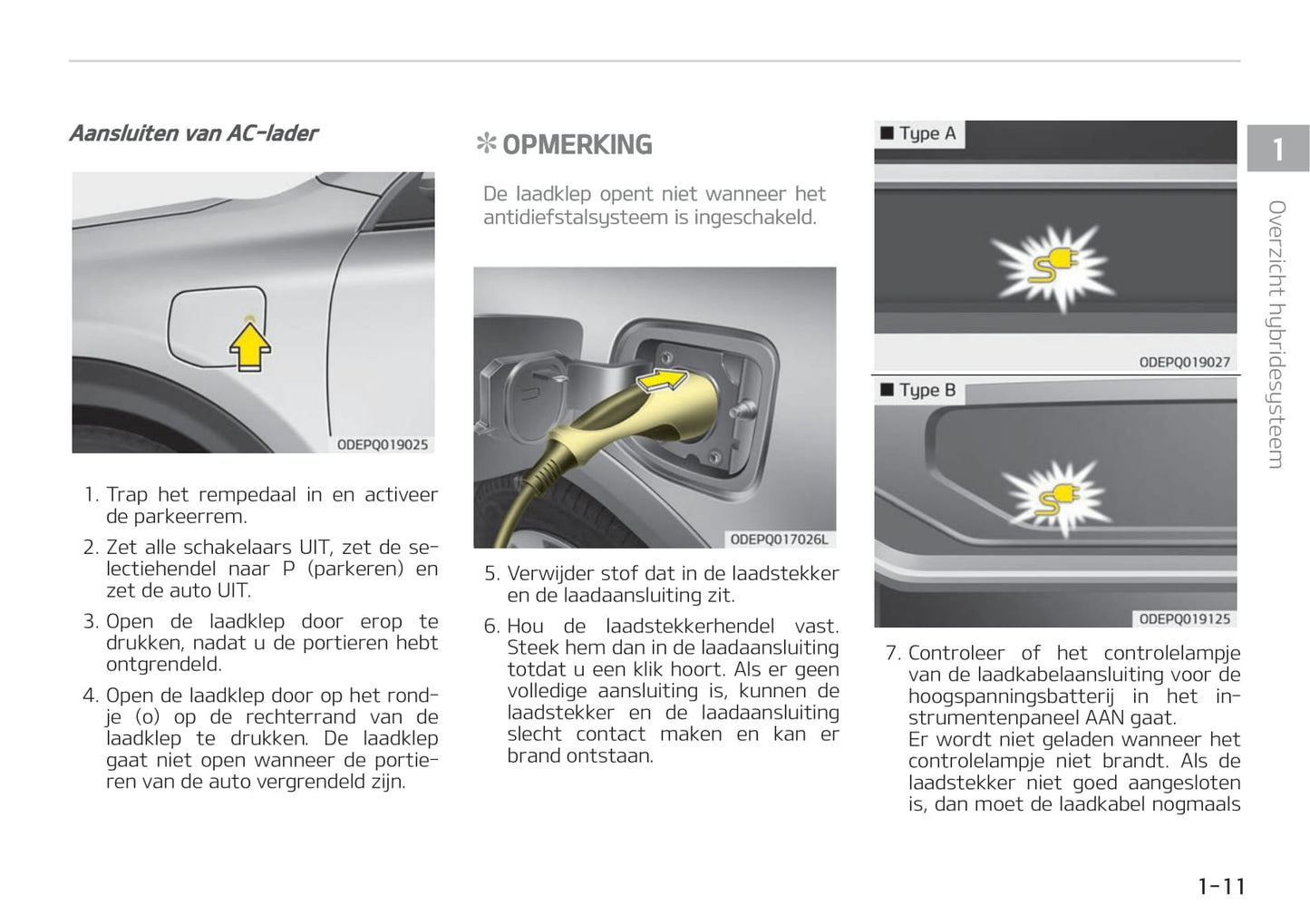 Aansluiten van AC-lader

ODEPQ019025

1. Trap het rempedaal in en activeer de parkeerrem.

2. Zet alle schakelaars UIT, zet de selectiehendel naar P (parkeren) en zet de auto UIT.

3. Open de laadklep door erop te drukken, nadat u de portieren hebt ontgrendeld.

4. Open de laadklep door op het rondje (o) op de rechterrand van de laadklep te drukken. De laadklep gaat niet open wanneer de portieren van de auto vergrendeld zijn.

✻ OPMERKING

De laadklep opent niet wanneer het antidiefstalsysteem is ingeschakeld.

ODEPQ017026L

5. Verwijder stof dat in de laadstekker en de laadaansluiting zit.

6. Hou de laadstekkerhendel vast. Steek hem dan in de laadaansluiting totdat u een klik hoort. Als er geen volledige aansluiting is, kunnen de laadstekker en de laadaansluiting slecht contact maken en kan er brand ontstaan.

■ Type A

ODEPQ019027

■ Type B

ODEPQ019125

7. Controleer of het controlelampje van de laadkabelaansluiting voor de hoogspanningsbatterij in het instrumentenpaneel AAN gaat.
Er wordt niet geladen wanneer het controlelampje niet brandt. Als de laadstekker niet goed aangesloten is, dan moet de laadkabel nogmaals

1

Overzicht hybridesysteem

1-11