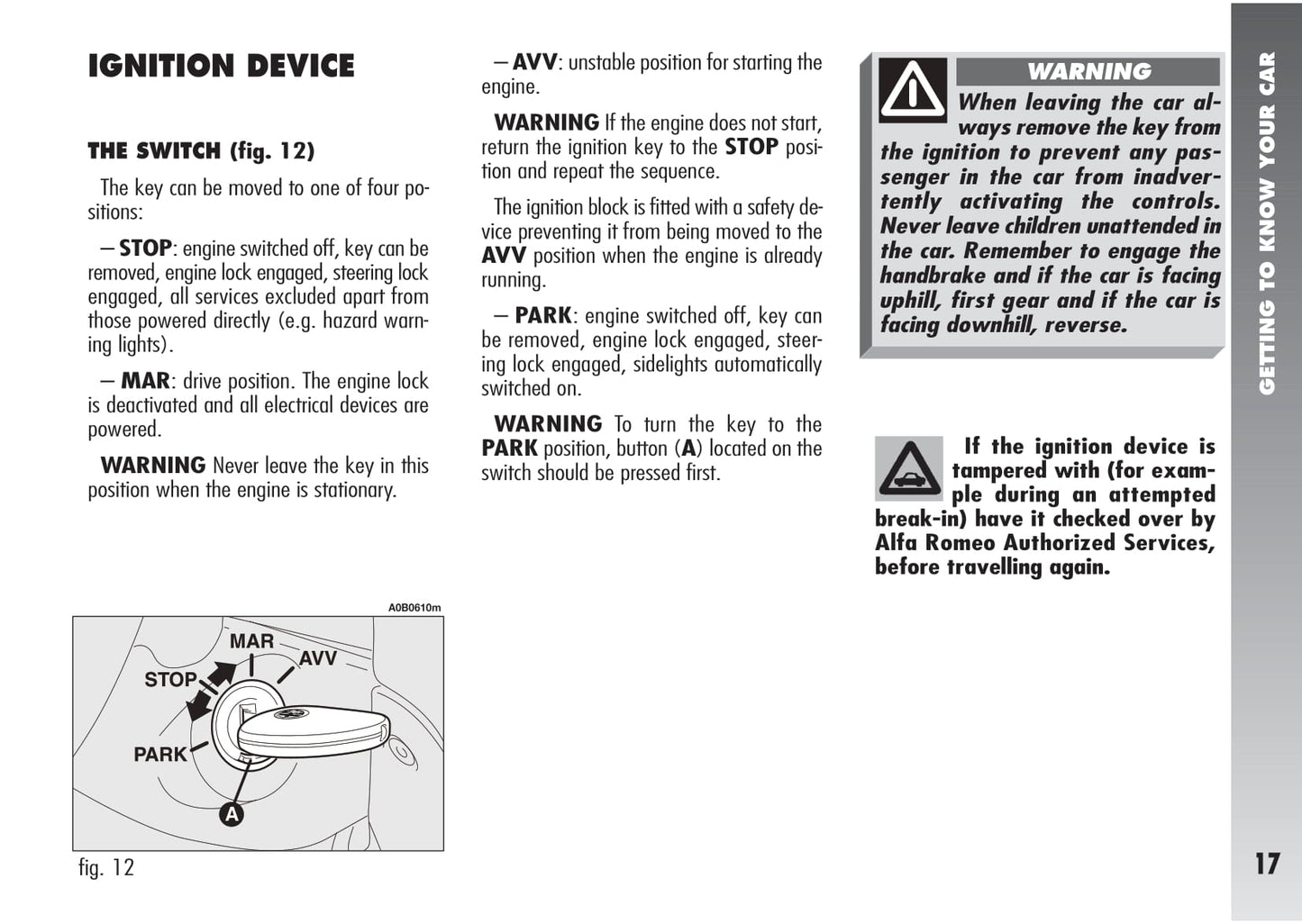 IGNITION DEVICE

THE SWITCH (fig. 12)

The key can be moved to one of four positions:

– STOP: engine switched off, key can be removed, engine lock engaged, steering lock engaged, all services excluded apart from those powered directly (e.g. hazard warning lights).

– MAR: drive position. The engine lock is deactivated and all electrical devices are powered.

WARNING Never leave the key in this position when the engine is stationary.

A0B0610m

MAR
AVV
STOP
PARK
A

fig. 12

– AVV: unstable position for starting the engine.

WARNING If the engine does not start, return the ignition key to the STOP position and repeat the sequence.

The ignition block is fitted with a safety device preventing it from being moved to the AVV position when the engine is already running.

– PARK: engine switched off, key can be removed, engine lock engaged, steering lock engaged, sidelights automatically switched on.

WARNING To turn the key to the PARK position, button (A) located on the switch should be pressed first.

WARNING

When leaving the car always remove the key from the ignition to prevent any passenger in the car from inadvertently activating the controls. Never leave children unattended in the car. Remember to engage the handbrake and if the car is facing uphill, first gear and if the car is facing downhill, reverse.

If the ignition device is tampered with (for example during an attempted break-in) have it checked over by Alfa Romeo Authorized Services, before travelling again.

GETTING TO KNOW YOUR CAR

17