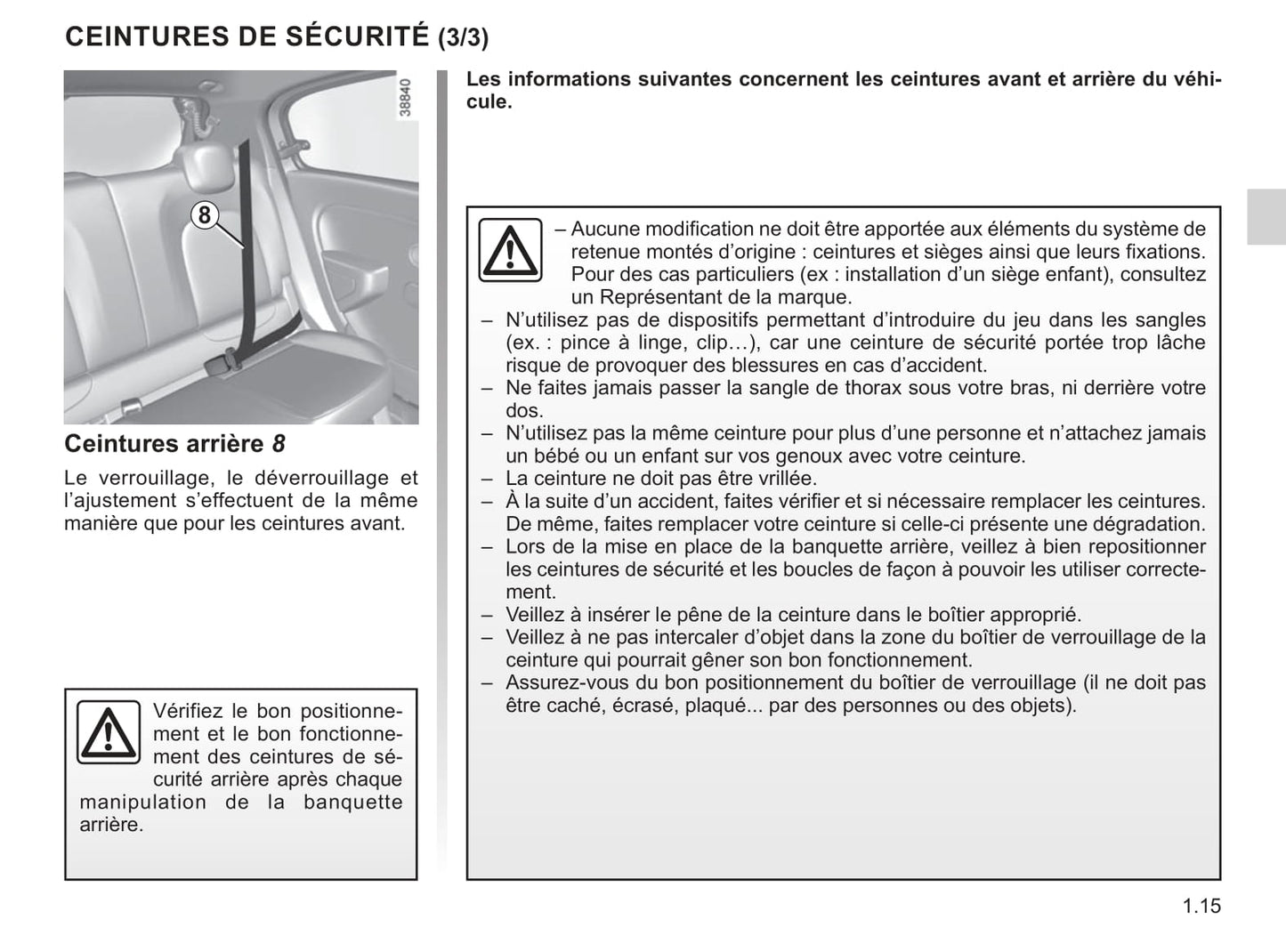 CEINTURES DE SÉCURITÉ (3/3)

38840

8

Ceintures arrière 8

Le verrouillage, le déverrouillage et l'ajustement s'effectuent de la même manière que pour les ceintures avant.

Vérifiez le bon positionnement et le bon fonctionnement des ceintures de sécurité arrière après chaque manipulation de la banquette arrière.

Les informations suivantes concernent les ceintures avant et arrière du véhicule.

– Aucune modification ne doit être apportée aux éléments du système de retenue montés d'origine : ceintures et sièges ainsi que leurs fixations. Pour des cas particuliers (ex : installation d'un siège enfant), consultez un Représentant de la marque.
– N'utilisez pas de dispositifs permettant d'introduire du jeu dans les sangles (ex. : pince à linge, clip…), car une ceinture de sécurité portée trop lâche risque de provoquer des blessures en cas d'accident.
– Ne faites jamais passer la sangle de thorax sous votre bras, ni derrière votre dos.
– N'utilisez pas la même ceinture pour plus d'une personne et n'attachez jamais un bébé ou un enfant sur vos genoux avec votre ceinture.
– La ceinture ne doit pas être vrillée.
– À la suite d'un accident, faites vérifier et si nécessaire remplacer les ceintures. De même, faites remplacer votre ceinture si celle-ci présente une dégradation.
– Lors de la mise en place de la banquette arrière, veillez à bien repositionner les ceintures de sécurité et les boucles de façon à pouvoir les utiliser correctement.
– Veillez à insérer le pêne de la ceinture dans le boîtier approprié.
– Veillez à ne pas intercaler d'objet dans la zone du boîtier de verrouillage de la ceinture qui pourrait gêner son bon fonctionnement.
– Assurez-vous du bon positionnement du boîtier de verrouillage (il ne doit pas être caché, écrasé, plaqué... par des personnes ou des objets).

1.15