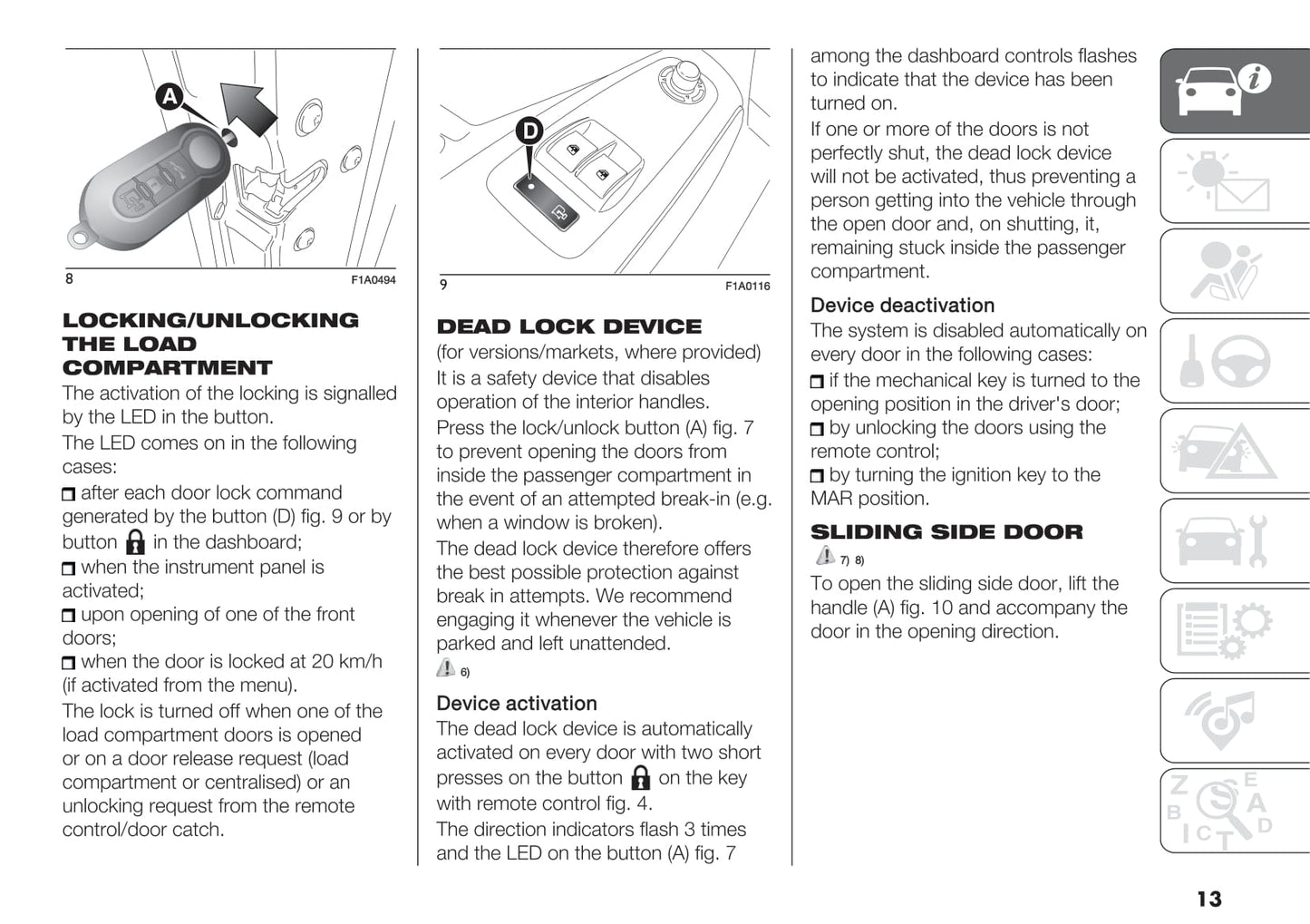 A

8 F1A0494

LOCKING/UNLOCKING THE LOAD COMPARTMENT

The activation of the locking is signalled by the LED in the button.

The LED comes on in the following cases:

after each door lock command generated by the button (D) fig. 9 or by button in the dashboard;

when the instrument panel is activated;

upon opening of one of the front doors;

when the door is locked at 20 km/h (if activated from the menu).

The lock is turned off when one of the load compartment doors is opened or on a door release request (load compartment or centralised) or an unlocking request from the remote control/door catch.

D

9 F1A0116

DEAD LOCK DEVICE

(for versions/markets, where provided)

It is a safety device that disables operation of the interior handles.

Press the lock/unlock button (A) fig. 7 to prevent opening the doors from inside the passenger compartment in the event of an attempted break-in (e.g. when a window is broken).

The dead lock device therefore offers the best possible protection against break in attempts. We recommend engaging it whenever the vehicle is parked and left unattended.

6)

Device activation

The dead lock device is automatically activated on every door with two short presses on the button on the key with remote control fig. 4.

The direction indicators flash 3 times and the LED on the button (A) fig. 7 among the dashboard controls flashes to indicate that the device has been turned on.

If one or more of the doors is not perfectly shut, the dead lock device will not be activated, thus preventing a person getting into the vehicle through the open door and, on shutting, it, remaining stuck inside the passenger compartment.

Device deactivation

The system is disabled automatically on every door in the following cases:

if the mechanical key is turned to the opening position in the driver's door;

by unlocking the doors using the remote control;

by turning the ignition key to the MAR position.

SLIDING SIDE DOOR

7) 8)

To open the sliding side door, lift the handle (A) fig. 10 and accompany the door in the opening direction.

13