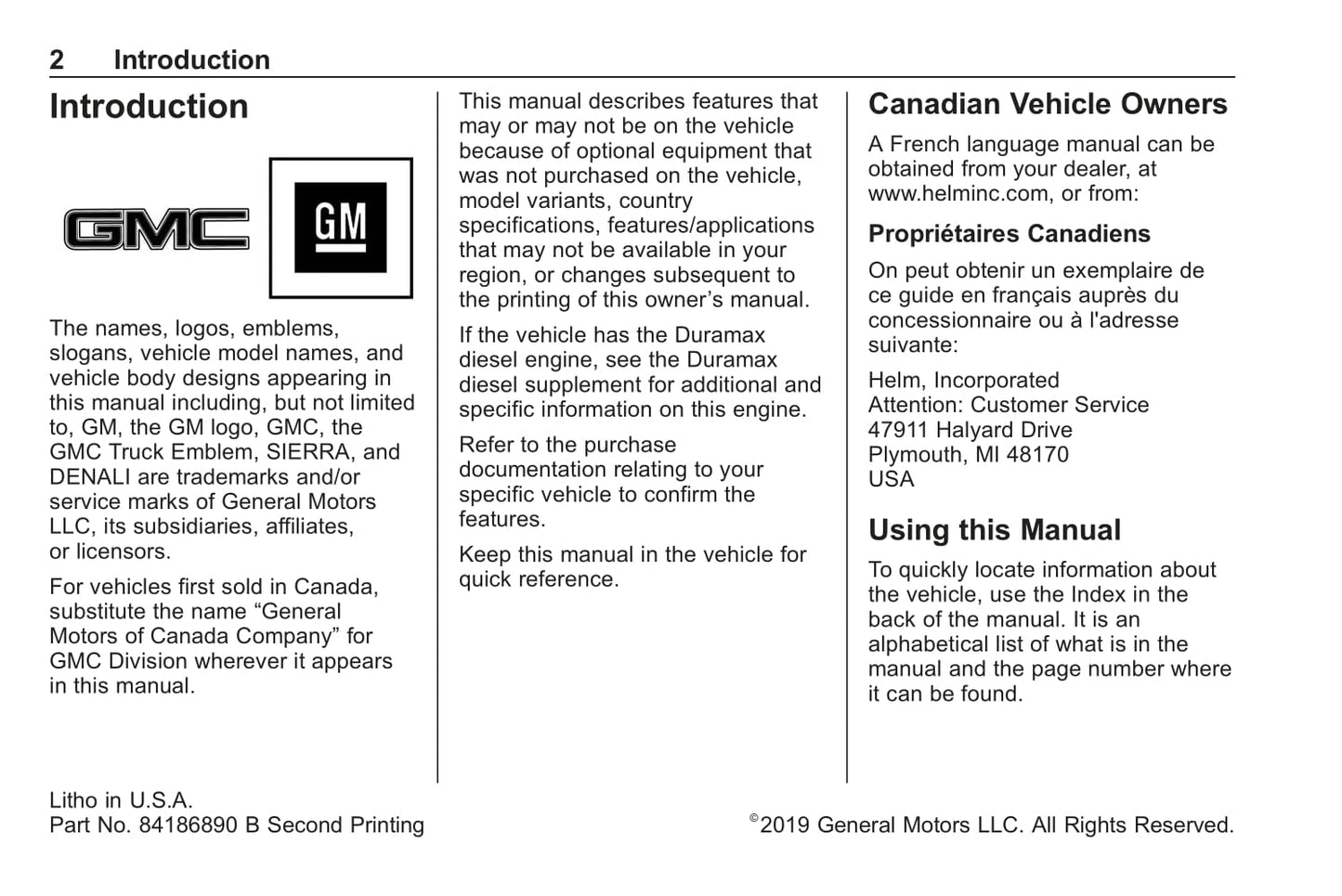 2 Introduction

Introduction

GMC

GM

The names, logos, emblems, slogans, vehicle model names, and vehicle body designs appearing in this manual including, but not limited to, GM, the GM logo, GMC, the GMC Truck Emblem, SIERRA, and DENALI are trademarks and/or service marks of General Motors LLC, its subsidiaries, affiliates, or licensors.

For vehicles first sold in Canada, substitute the name “General Motors of Canada Company” for GMC Division wherever it appears in this manual.

This manual describes features that may or may not be on the vehicle because of optional equipment that was not purchased on the vehicle, model variants, country specifications, features/applications that may not be available in your region, or changes subsequent to the printing of this owner’s manual.

If the vehicle has the Duramax diesel engine, see the Duramax diesel supplement for additional and specific information on this engine.

Refer to the purchase documentation relating to your specific vehicle to confirm the features.

Keep this manual in the vehicle for quick reference.

Canadian Vehicle Owners

A French language manual can be obtained from your dealer, at www.helminc.com, or from:

Propriétaires Canadiens

On peut obtenir un exemplaire de ce guide en français auprès du concessionnaire ou à l'adresse suivante:

Helm, Incorporated
Attention: Customer Service
47911 Halyard Drive
Plymouth, MI 48170
USA

Using this Manual

To quickly locate information about the vehicle, use the Index in the back of the manual. It is an alphabetical list of what is in the manual and the page number where it can be found.

Litho in U.S.A.
Part No. 84186890 B Second Printing

©2019 General Motors LLC. All Rights Reserved.