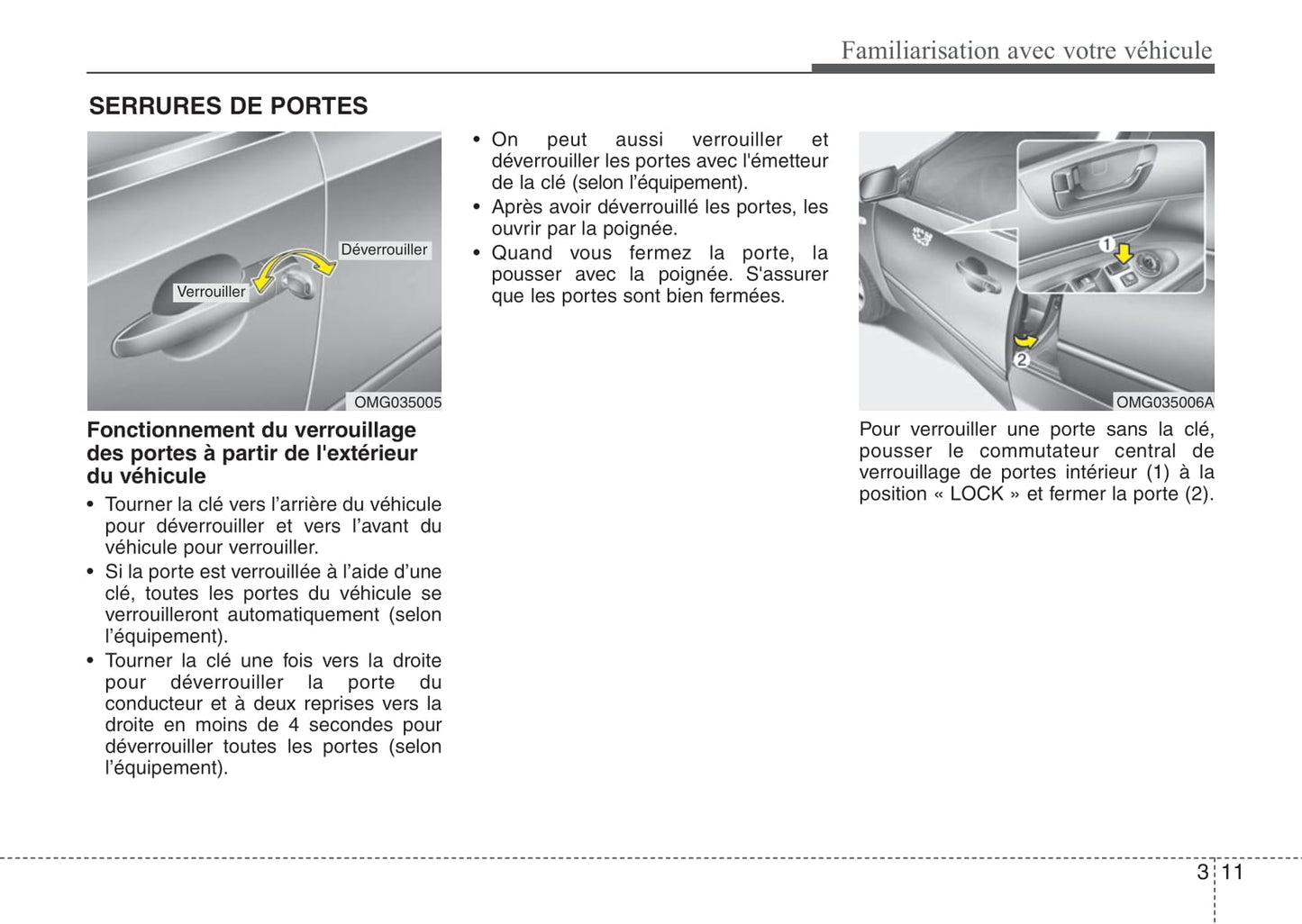 Familiarisation avec votre véhicule

SERRURES DE PORTES

Déverrouiller

Verrouiller

OMG035005

Fonctionnement du verrouillage des portes à partir de l'extérieur du véhicule

• Tourner la clé vers l'arrière du véhicule pour déverrouiller et vers l'avant du véhicule pour verrouiller.
• Si la porte est verrouillée à l'aide d'une clé, toutes les portes du véhicule se verrouilleront automatiquement (selon l'équipement).
• Tourner la clé une fois vers la droite pour déverrouiller la porte du conducteur et à deux reprises vers la droite en moins de 4 secondes pour déverrouiller toutes les portes (selon l'équipement).

• On peut aussi verrouiller et déverrouiller les portes avec l'émetteur de la clé (selon l'équipement).
• Après avoir déverrouillé les portes, les ouvrir par la poignée.
• Quand vous fermez la porte, la pousser avec la poignée. S'assurer que les portes sont bien fermées.

1

2

OMG035006A

Pour verrouiller une porte sans la clé, pousser le commutateur central de verrouillage de portes intérieur (1) à la position « LOCK » et fermer la porte (2).

3 11