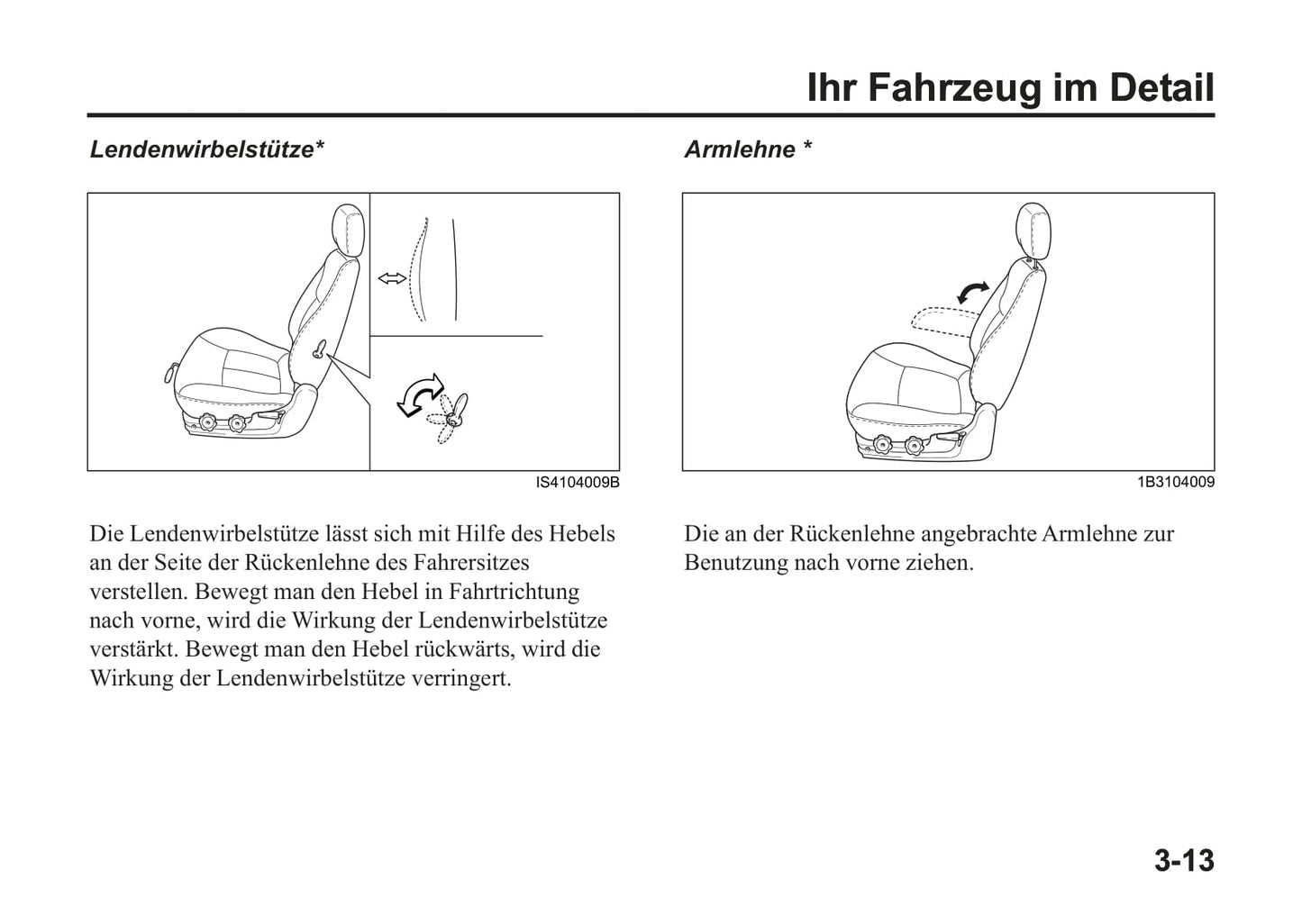 Ihr Fahrzeug im Detail

Lendenwirbelstütze*

IS4104009B

Die Lendenwirbelstütze lässt sich mit Hilfe des Hebels an der Seite der Rückenlehne des Fahrersitzes verstellen. Bewegt man den Hebel in Fahrtrichtung nach vorne, wird die Wirkung der Lendenwirbelstütze verstärkt. Bewegt man den Hebel rückwärts, wird die Wirkung der Lendenwirbelstütze verringert.

Armlehne *

1B3104009

Die an der Rückenlehne angebrachte Armlehne zur Benutzung nach vorne ziehen.

3-13