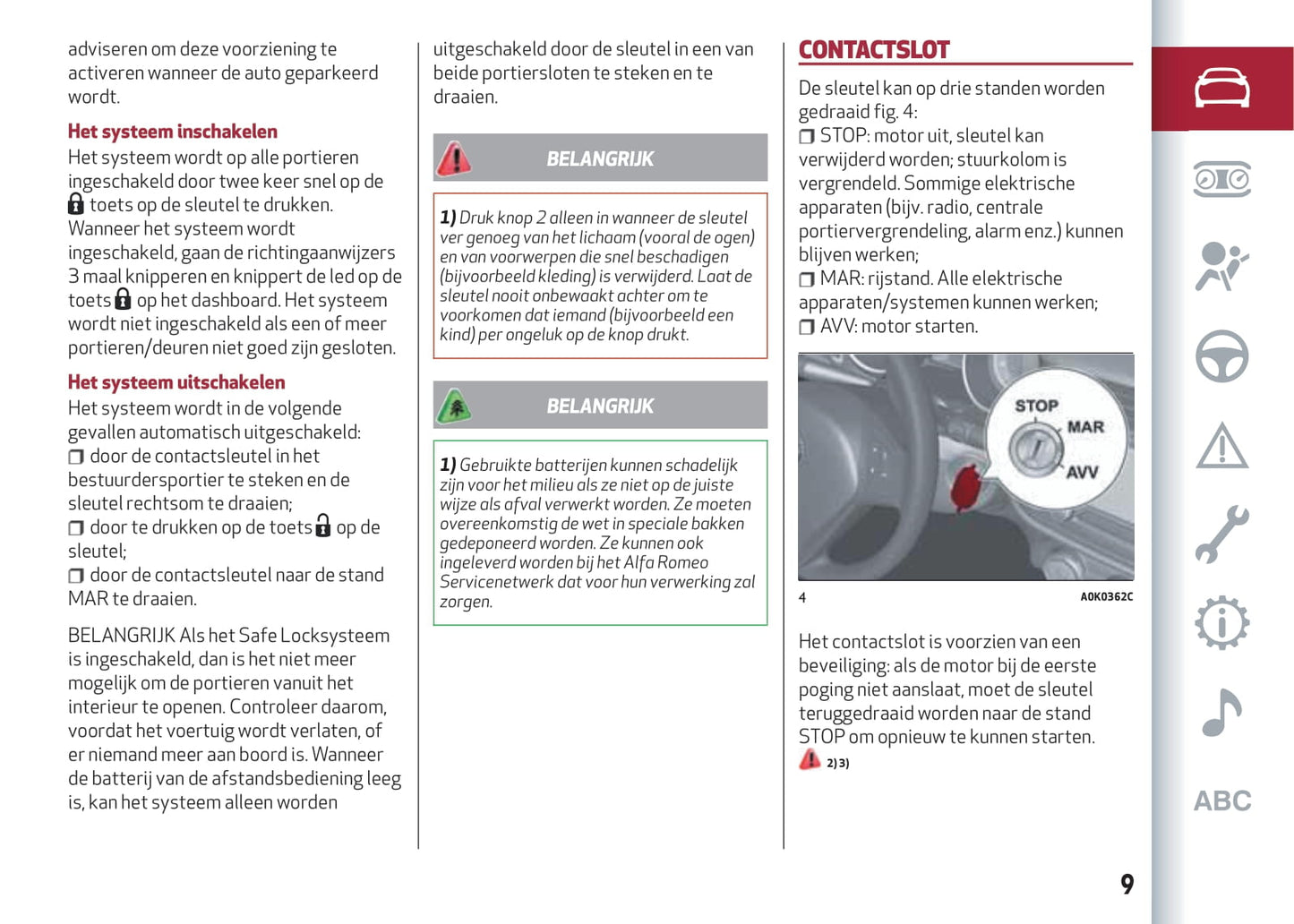 adviseren om deze voorziening te activeren wanneer de auto geparkeerd wordt.

Het systeem inschakelen

Het systeem wordt op alle portieren ingeschakeld door twee keer snel op de toets op de sleutel te drukken. Wanneer het systeem wordt ingeschakeld, gaan de richtingaanwijzers 3 maal knipperen en knippert de led op de toets op het dashboard. Het systeem wordt niet ingeschakeld als een of meer portieren/deuren niet goed zijn gesloten.

Het systeem uitschakelen

Het systeem wordt in de volgende gevallen automatisch uitgeschakeld:
❒ door de contactsleutel in het bestuurdersportier te steken en de sleutel rechtsom te draaien;
❒ door te drukken op de toets op de sleutel;
❒ door de contactsleutel naar de stand MAR te draaien.

BELANGRIJK Als het Safe Locksysteem is ingeschakeld, dan is het niet meer mogelijk om de portieren vanuit het interieur te openen. Controleer daarom, voordat het voertuig wordt verlaten, of er niemand meer aan boord is. Wanneer de batterij van de afstandsbediening leeg is, kan het systeem alleen worden uitgeschakeld door de sleutel in een van beide portiersloten te steken en te draaien.

BELANGRIJK

1) Druk knop 2 alleen in wanneer de sleutel ver genoeg van het lichaam (vooral de ogen) en van voorwerpen die snel beschadigen (bijvoorbeeld kleding) is verwijderd. Laat de sleutel nooit onbewaakt achter om te voorkomen dat iemand (bijvoorbeeld een kind) per ongeluk op de knop drukt.

BELANGRIJK

1) Gebruikte batterijen kunnen schadelijk zijn voor het milieu als ze niet op de juiste wijze als afval verwerkt worden. Ze moeten overeenkomstig de wet in speciale bakken gedeponeerd worden. Ze kunnen ook ingeleverd worden bij het Alfa Romeo Servicenetwerk dat voor hun verwerking zal zorgen.

CONTACTSLOT

De sleutel kan op drie standen worden gedraaid fig. 4:
❒ STOP: motor uit, sleutel kan verwijderd worden; stuurkolom is vergrendeld. Sommige elektrische apparaten (bijv. radio, centrale portiervergrendeling, alarm enz.) kunnen blijven werken;
❒ MAR: rijstand. Alle elektrische apparaten/systemen kunnen werken;
❒ AVV: motor starten.

STOP
MAR
AVV

4 A0K0362C

Het contactslot is voorzien van een beveiliging: als de motor bij de eerste poging niet aanslaat, moet de sleutel teruggedraaid worden naar de stand STOP om opnieuw te kunnen starten.
2) 3)

ABC

9