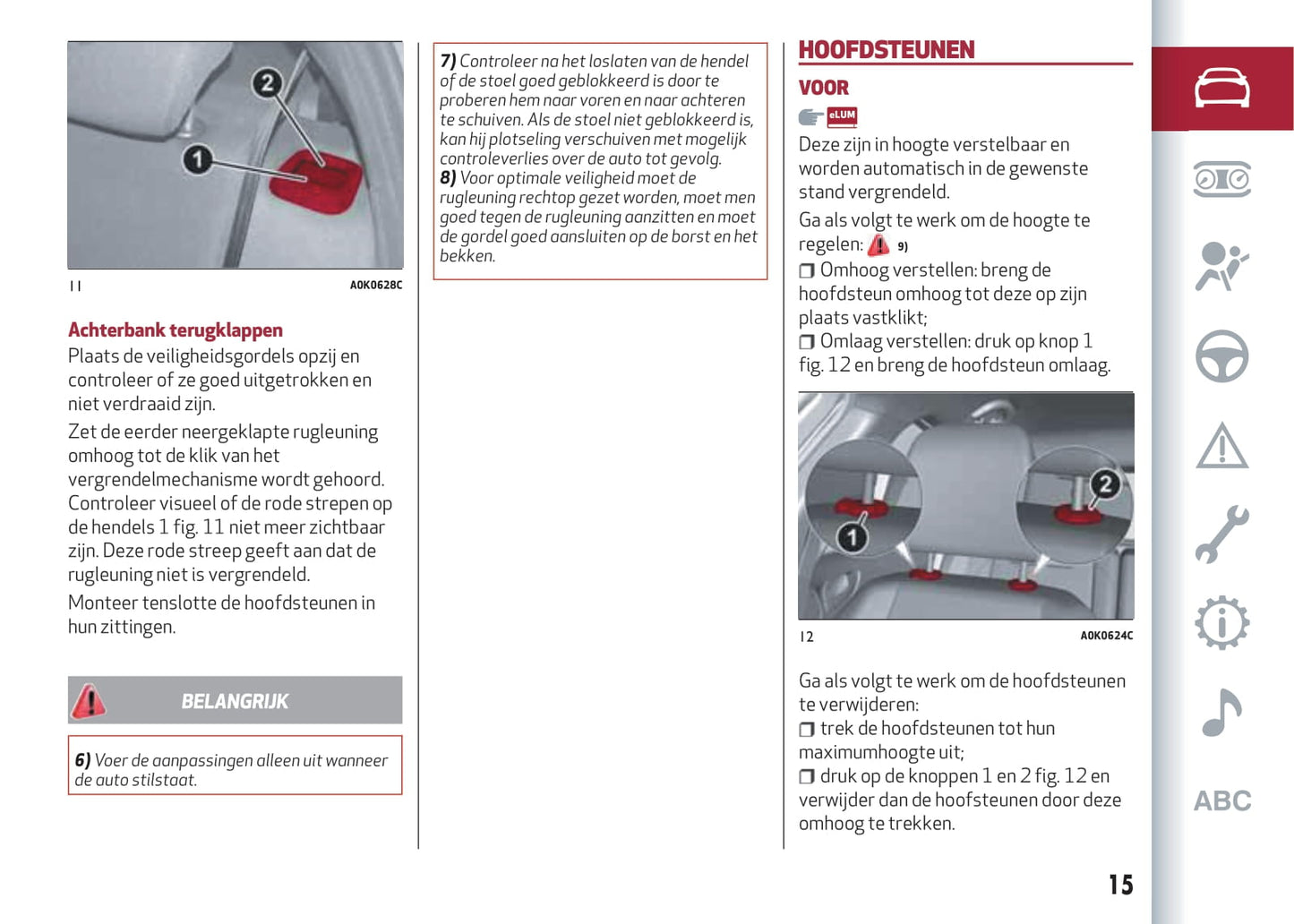 2

1

11 A0K0628C

Achterbank terugklappen

Plaats de veiligheidsgordels opzij en controleer of ze goed uitgetrokken en niet verdraaid zijn.

Zet de eerder neergeklapte rugleuning omhoog tot de klik van het vergrendelmechanisme wordt gehoord. Controleer visueel of de rode strepen op de hendels 1 fig. 11 niet meer zichtbaar zijn. Deze rode streep geeft aan dat de rugleuning niet is vergrendeld.

Monteer tenslotte de hoofdsteunen in hun zittingen.

BELANGRIJK

6) Voer de aanpassingen alleen uit wanneer de auto stilstaat.

7) Controleer na het loslaten van de hendel of de stoel goed geblokkeerd is door te proberen hem naar voren en naar achteren te schuiven. Als de stoel niet geblokkeerd is, kan hij plotseling verschuiven met mogelijk controleverlies over de auto tot gevolg.
8) Voor optimale veiligheid moet de rugleuning rechtop gezet worden, moet men goed tegen de rugleuning aanzitten en moet de gordel goed aansluiten op de borst en het bekken.

HOOFDSTEUNEN

VOOR

eLUM

Deze zijn in hoogte verstelbaar en worden automatisch in de gewenste stand vergrendeld.

Ga als volgt te werk om de hoogte te regelen: 9)

❒ Omhoog verstellen: breng de hoofdsteun omhoog tot deze op zijn plaats vastklikt;
❒ Omlaag verstellen: druk op knop 1 fig. 12 en breng de hoofdsteun omlaag.

1

2

12 A0K0624C

Ga als volgt te werk om de hoofdsteunen te verwijderen:
❒ trek de hoofdsteunen tot hun maximumhoogte uit;
❒ druk op de knoppen 1 en 2 fig. 12 en verwijder dan de hoofsteunen door deze omhoog te trekken.

15

ABC