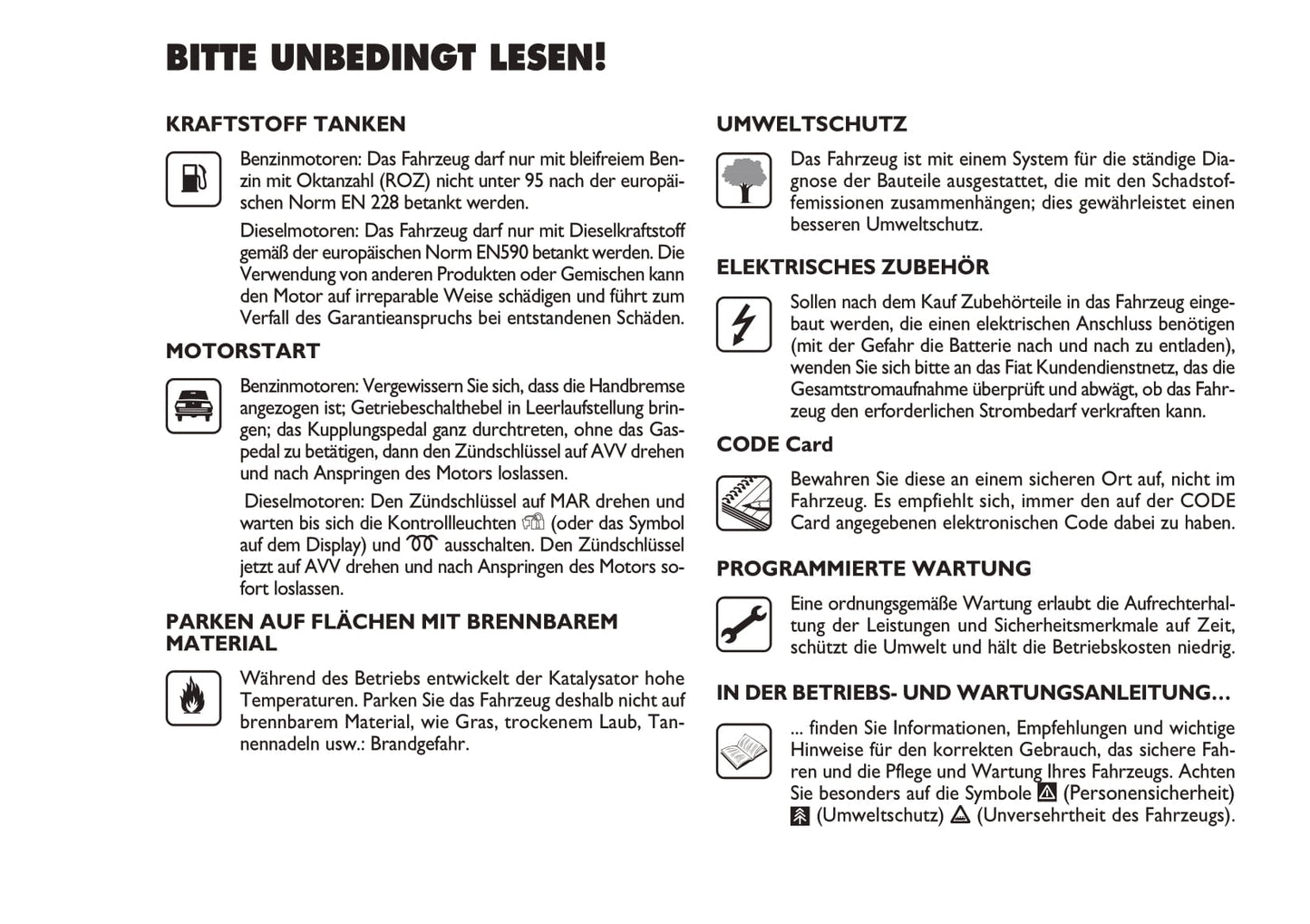 BITTE UNBEDINGT LESEN!

KRAFTSTOFF TANKEN

Benzinmotoren: Das Fahrzeug darf nur mit bleifreiem Benzin mit Oktanzahl (ROZ) nicht unter 95 nach der europäischen Norm EN 228 betankt werden.

Dieselmotoren: Das Fahrzeug darf nur mit Dieselkraftstoff gemäß der europäischen Norm EN590 betankt werden. Die Verwendung von anderen Produkten oder Gemischen kann den Motor auf irreparable Weise schädigen und führt zum Verfall des Garantieanspruchs bei entstandenen Schäden.

MOTORSTART

Benzinmotoren: Vergewissern Sie sich, dass die Handbremse angezogen ist; Getriebeschalthebel in Leerlaufstellung bringen; das Kupplungspedal ganz durchtreten, ohne das Gaspedal zu betätigen, dann den Zündschlüssel auf AVV drehen und nach Anspringen des Motors loslassen.

Dieselmotoren: Den Zündschlüssel auf MAR drehen und warten bis sich die Kontrollleuchten (oder das Symbol auf dem Display) und ausschalten. Den Zündschlüssel jetzt auf AVV drehen und nach Anspringen des Motors sofort loslassen.

PARKEN AUF FLÄCHEN MIT BRENNBAREM MATERIAL

Während des Betriebs entwickelt der Katalysator hohe Temperaturen. Parken Sie das Fahrzeug deshalb nicht auf brennbarem Material, wie Gras, trockenem Laub, Tannennadeln usw.: Brandgefahr.

UMWELTSCHUTZ

Das Fahrzeug ist mit einem System für die ständige Diagnose der Bauteile ausgestattet, die mit den Schadstoffemissionen zusammenhängen; dies gewährleistet einen besseren Umweltschutz.

ELEKTRISCHES ZUBEHÖR

Sollen nach dem Kauf Zubehörteile in das Fahrzeug eingebaut werden, die einen elektrischen Anschluss benötigen (mit der Gefahr die Batterie nach und nach zu entladen), wenden Sie sich bitte an das Fiat Kundendienstnetz, das die Gesamtstromaufnahme überprüft und abwägt, ob das Fahrzeug den erforderlichen Strombedarf verkraften kann.

CODE Card

Bewahren Sie diese an einem sicheren Ort auf, nicht im Fahrzeug. Es empfiehlt sich, immer den auf der CODE Card angegebenen elektronischen Code dabei zu haben.

PROGRAMMIERTE WARTUNG

Eine ordnungsgemäße Wartung erlaubt die Aufrechterhaltung der Leistungen und Sicherheitsmerkmale auf Zeit, schützt die Umwelt und hält die Betriebskosten niedrig.

IN DER BETRIEBS- UND WARTUNGSANLEITUNG...

... finden Sie Informationen, Empfehlungen und wichtige Hinweise für den korrekten Gebrauch, das sichere Fahren und die Pflege und Wartung Ihres Fahrzeugs. Achten Sie besonders auf die Symbole (Personensicherheit) (Umweltschutz) (Unversehrtheit des Fahrzeugs).