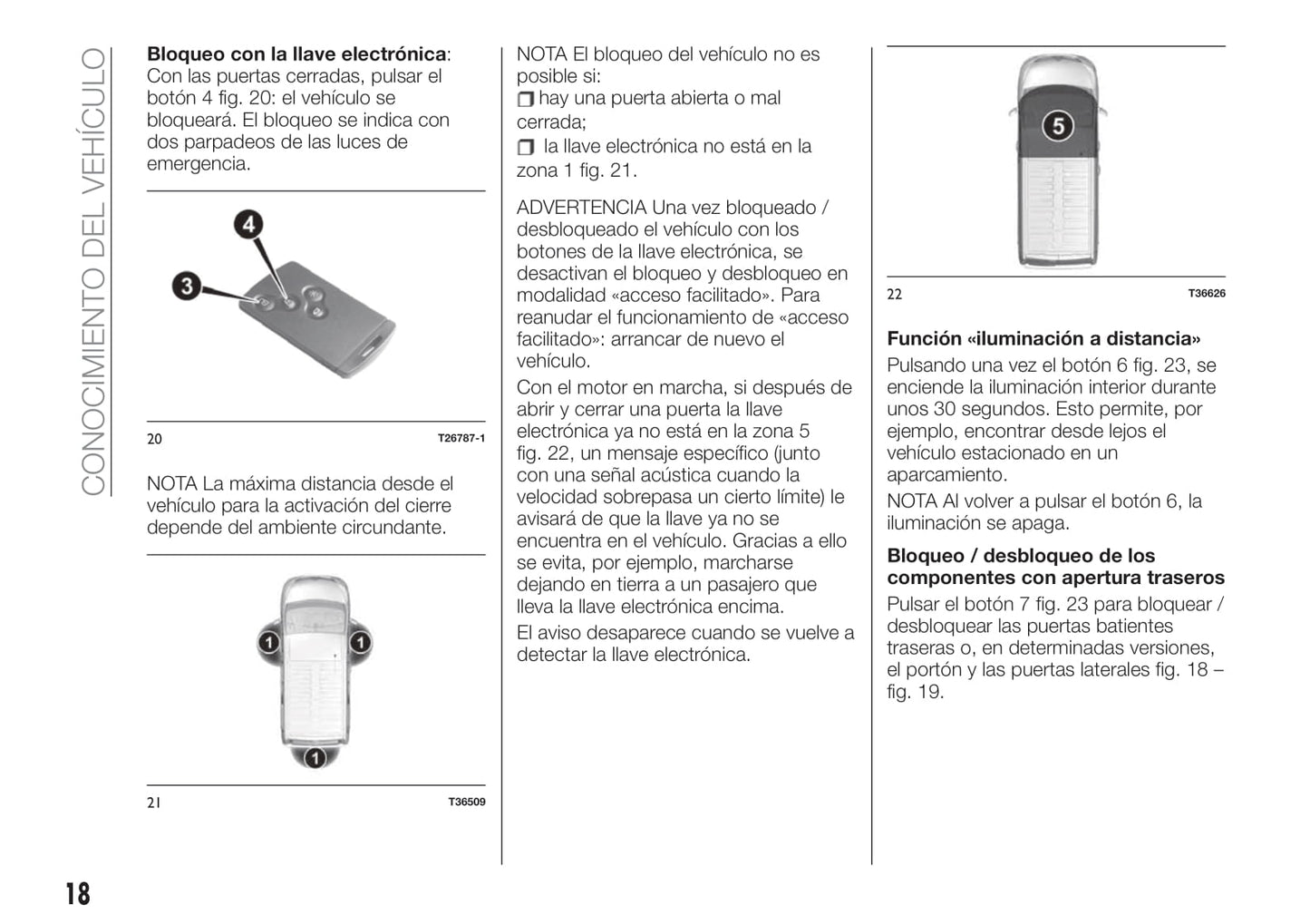 CONOCIMIENTO DEL VEHÍCULO

**Bloqueo con la llave electrónica**: Con las puertas cerradas, pulsar el botón 4 fig. 20: el vehículo se bloqueará. El bloqueo se indica con dos parpadeos de las luces de emergencia.

4

3

20 T26787-1

NOTA La máxima distancia desde el vehículo para la activación del cierre depende del ambiente circundante.

1 1

1

21 T36509

NOTA El bloqueo del vehículo no es posible si:

❒ hay una puerta abierta o mal cerrada;

❒ la llave electrónica no está en la zona 1 fig. 21.

ADVERTENCIA Una vez bloqueado / desbloqueado el vehículo con los botones de la llave electrónica, se desactivan el bloqueo y desbloqueo en modalidad «acceso facilitado». Para reanudar el funcionamiento de «acceso facilitado»: arrancar de nuevo el vehículo.

Con el motor en marcha, si después de abrir y cerrar una puerta la llave electrónica ya no está en la zona 5 fig. 22, un mensaje específico (junto con una señal acústica cuando la velocidad sobrepasa un cierto límite) le avisará de que la llave ya no se encuentra en el vehículo. Gracias a ello se evita, por ejemplo, marcharse dejando en tierra a un pasajero que lleva la llave electrónica encima.

El aviso desaparece cuando se vuelve a detectar la llave electrónica.

5

22 T36626

**Función «iluminación a distancia»**

Pulsando una vez el botón 6 fig. 23, se enciende la iluminación interior durante unos 30 segundos. Esto permite, por ejemplo, encontrar desde lejos el vehículo estacionado en un aparcamiento.

NOTA Al volver a pulsar el botón 6, la iluminación se apaga.

**Bloqueo / desbloqueo de los componentes con apertura traseros**

Pulsar el botón 7 fig. 23 para bloquear / desbloquear las puertas batientes traseras o, en determinadas versiones, el portón y las puertas laterales fig. 18 – fig. 19.

18