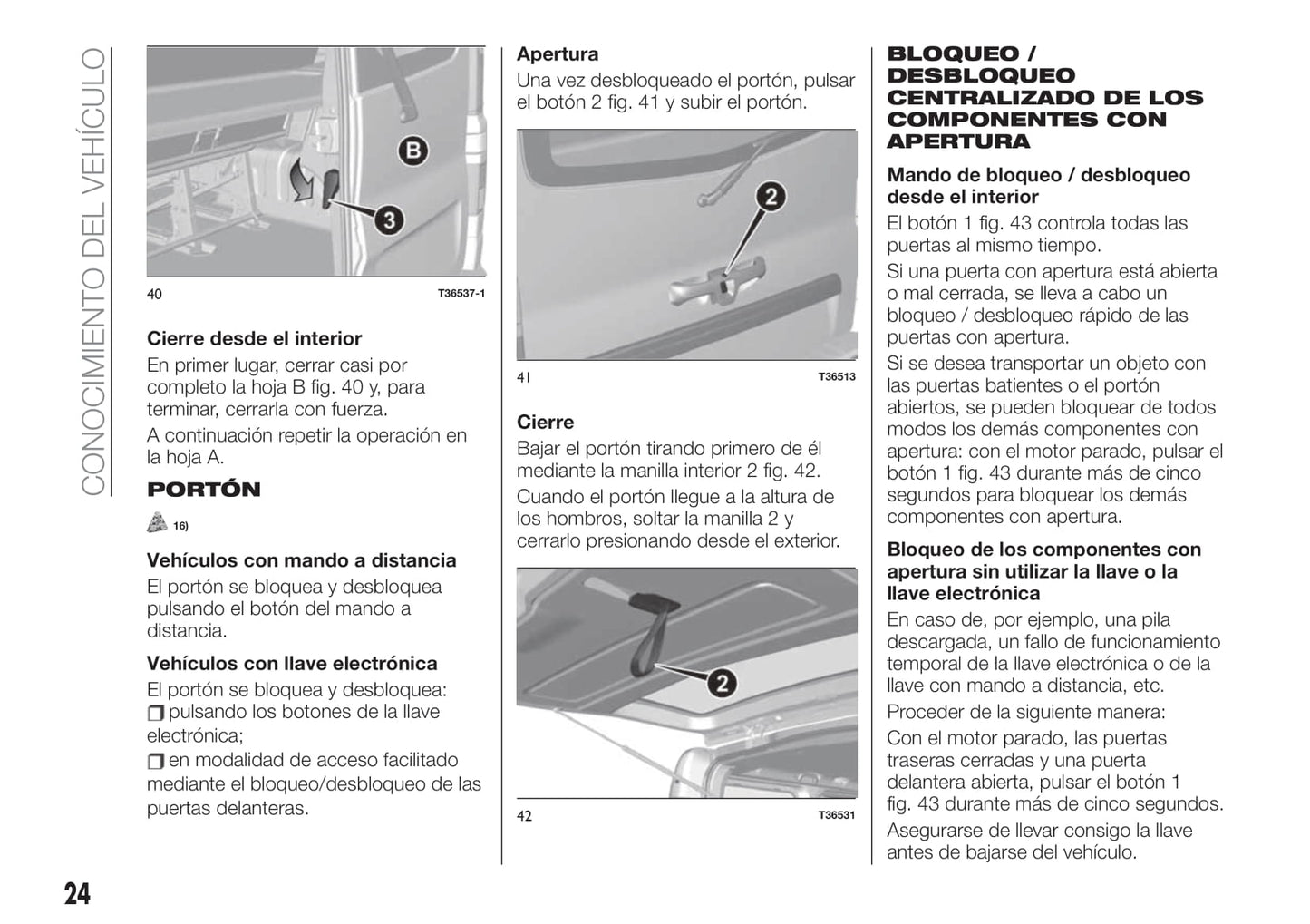 CONOCIMIENTO DEL VEHÍCULO

B
3
40 T36537-1

Cierre desde el interior
En primer lugar, cerrar casi por completo la hoja B fig. 40 y, para terminar, cerrarla con fuerza.
A continuación repetir la operación en la hoja A.

PORTÓN
16)

Vehículos con mando a distancia
El portón se bloquea y desbloquea pulsando el botón del mando a distancia.

Vehículos con llave electrónica
El portón se bloquea y desbloquea:
pulsando los botones de la llave electrónica;
en modalidad de acceso facilitado mediante el bloqueo/desbloqueo de las puertas delanteras.

Apertura
Una vez desbloqueado el portón, pulsar el botón 2 fig. 41 y subir el portón.

2
41 T36513

Cierre
Bajar el portón tirando primero de él mediante la manilla interior 2 fig. 42.
Cuando el portón llegue a la altura de los hombros, soltar la manilla 2 y cerrarlo presionando desde el exterior.

2
42 T36531

BLOQUEO / DESBLOQUEO CENTRALIZADO DE LOS COMPONENTES CON APERTURA

Mando de bloqueo / desbloqueo desde el interior
El botón 1 fig. 43 controla todas las puertas al mismo tiempo.
Si una puerta con apertura está abierta o mal cerrada, se lleva a cabo un bloqueo / desbloqueo rápido de las puertas con apertura.
Si se desea transportar un objeto con las puertas batientes o el portón abiertos, se pueden bloquear de todos modos los demás componentes con apertura: con el motor parado, pulsar el botón 1 fig. 43 durante más de cinco segundos para bloquear los demás componentes con apertura.

Bloqueo de los componentes con apertura sin utilizar la llave o la llave electrónica
En caso de, por ejemplo, una pila descargada, un fallo de funcionamiento temporal de la llave electrónica o de la llave con mando a distancia, etc.
Proceder de la siguiente manera:
Con el motor parado, las puertas traseras cerradas y una puerta delantera abierta, pulsar el botón 1 fig. 43 durante más de cinco segundos.
Asegurarse de llevar consigo la llave antes de bajarse del vehículo.

24